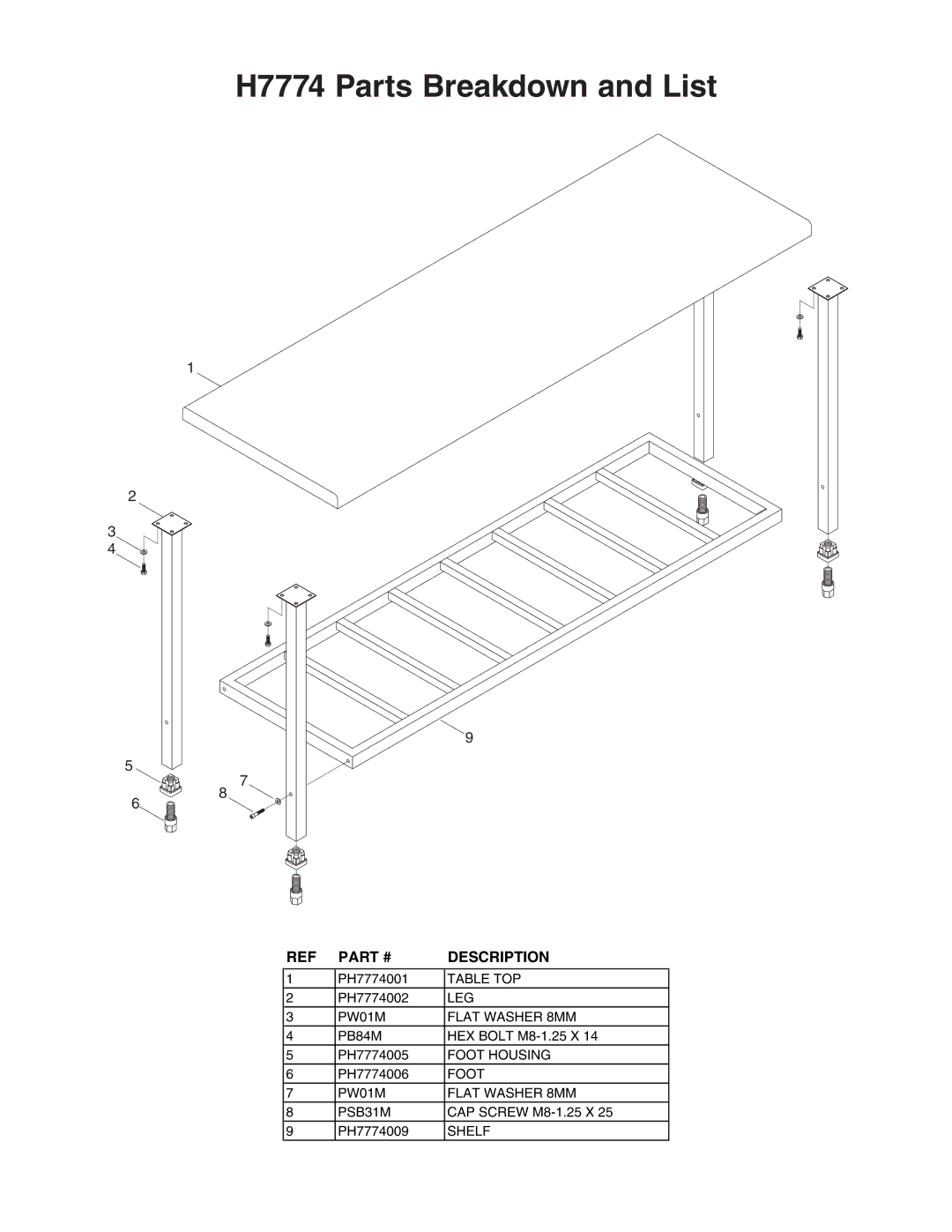 H7774 Parts Breakdown and List

1
2
3
4
5
6
7
8
9

| REF | PART # | DESCRIPTION |
|---|---|---|
| 1 | PH7774001 | TABLE TOP |
| 2 | PH7774002 | LEG |
| 3 | PW01M | FLAT WASHER 8MM |
| 4 | PB84M | HEX BOLT M8-1.25 X 14 |
| 5 | PH7774005 | FOOT HOUSING |
| 6 | PH7774006 | FOOT |
| 7 | PW01M | FLAT WASHER 8MM |
| 8 | PSB31M | CAP SCREW M8-1.25 X 25 |
| 9 | PH7774009 | SHELF |