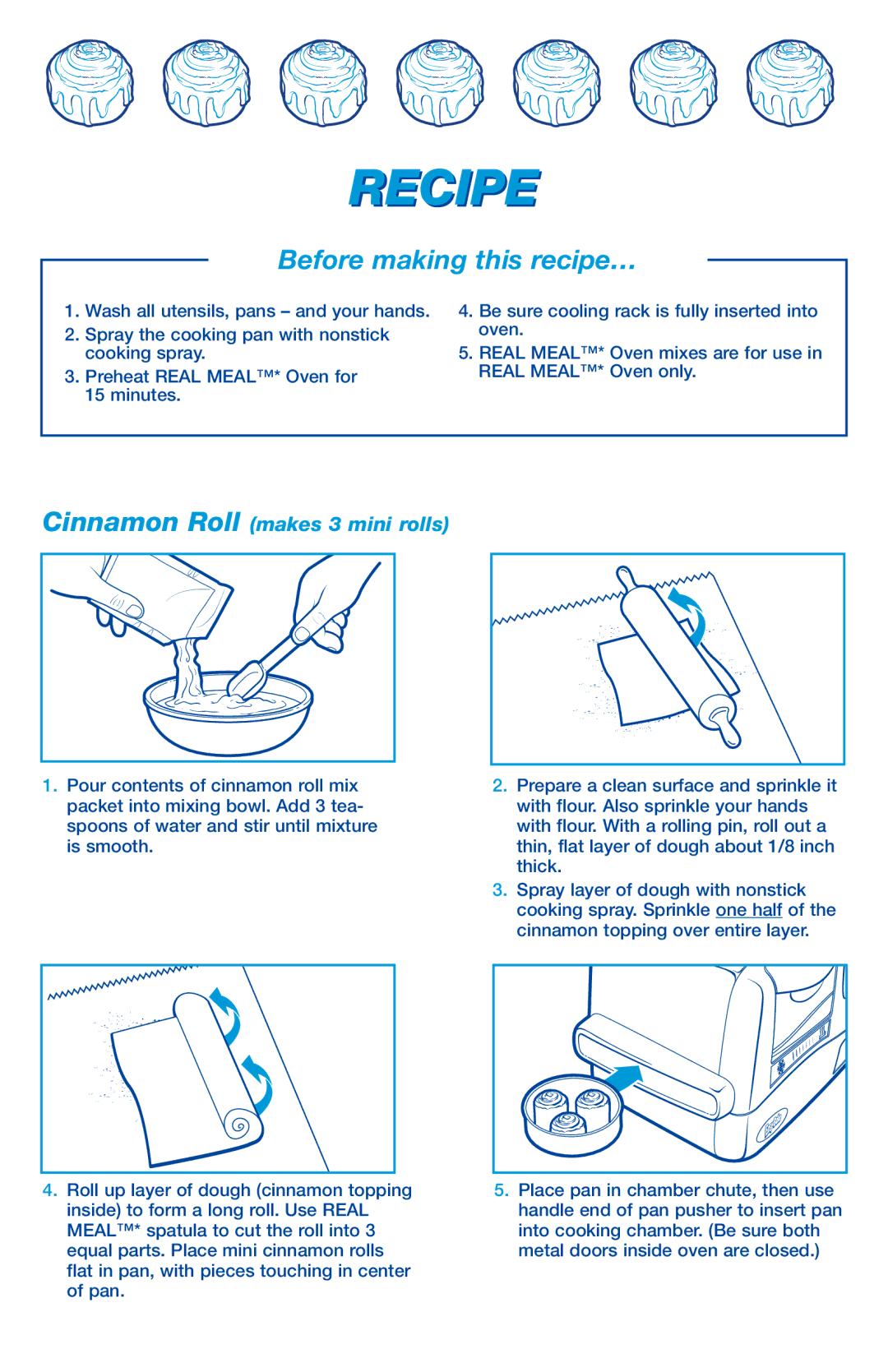 RECIPE

Before making this recipe...

1. Wash all utensils, pans – and your hands.
2. Spray the cooking pan with nonstick cooking spray.
3. Preheat REAL MEAL™* Oven for 15 minutes.

4. Be sure cooling rack is fully inserted into oven.
5. REAL MEAL™* Oven mixes are for use in REAL MEAL™* Oven only.

Cinnamon Roll (makes 3 mini rolls)

1. Pour contents of cinnamon roll mix packet into mixing bowl. Add 3 teaspoons of water and stir until mixture is smooth.

2. Prepare a clean surface and sprinkle it with flour. Also sprinkle your hands with flour. With a rolling pin, roll out a thin, flat layer of dough about 1/8 inch thick.
3. Spray layer of dough with nonstick cooking spray. Sprinkle one half of the cinnamon topping over entire layer.

4. Roll up layer of dough (cinnamon topping inside) to form a long roll. Use REAL MEAL™* spatula to cut the roll into 3 equal parts. Place mini cinnamon rolls flat in pan, with pieces touching in center of pan.

5. Place pan in chamber chute, then use handle end of pan pusher to insert pan into cooking chamber. (Be sure both metal doors inside oven are closed.)