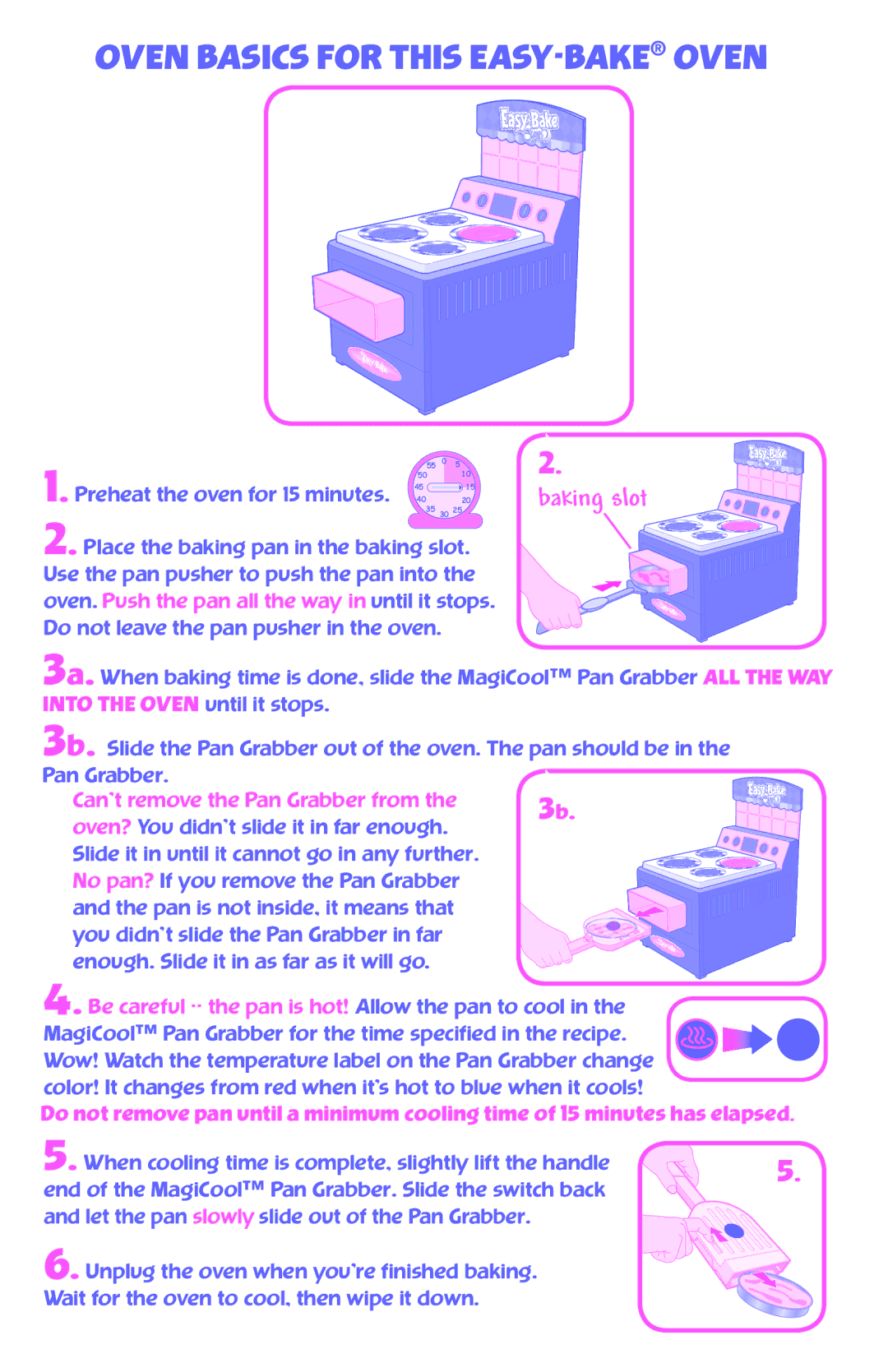 OVEN BASICS FOR THIS EASY-BAKE® OVEN

Easy-Bake

Easy-Bake

1. Preheat the oven for 15 minutes.

55 0 5 10 15 20 25 30 35 40 45 50

2. Place the baking pan in the baking slot. Use the pan pusher to push the pan into the oven. Push the pan all the way in until it stops. Do not leave the pan pusher in the oven.

2.
baking slot

Easy-Bake

3a. When baking time is done, slide the MagiCool™ Pan Grabber ALL THE WAY INTO THE OVEN until it stops.

3b. Slide the Pan Grabber out of the oven. The pan should be in the Pan Grabber.

Can't remove the Pan Grabber from the oven? You didn't slide it in far enough. Slide it in until it cannot go in any further.
No pan? If you remove the Pan Grabber and the pan is not inside, it means that you didn't slide the Pan Grabber in far enough. Slide it in as far as it will go.

3b.

Easy-Bake

4. Be careful -- the pan is hot! Allow the pan to cool in the MagiCool™ Pan Grabber for the time specified in the recipe. Wow! Watch the temperature label on the Pan Grabber change color! It changes from red when it's hot to blue when it cools!
Do not remove pan until a minimum cooling time of 15 minutes has elapsed.

5. When cooling time is complete, slightly lift the handle end of the MagiCool™ Pan Grabber. Slide the switch back and let the pan slowly slide out of the Pan Grabber.

5.

6. Unplug the oven when you're finished baking. Wait for the oven to cool, then wipe it down.