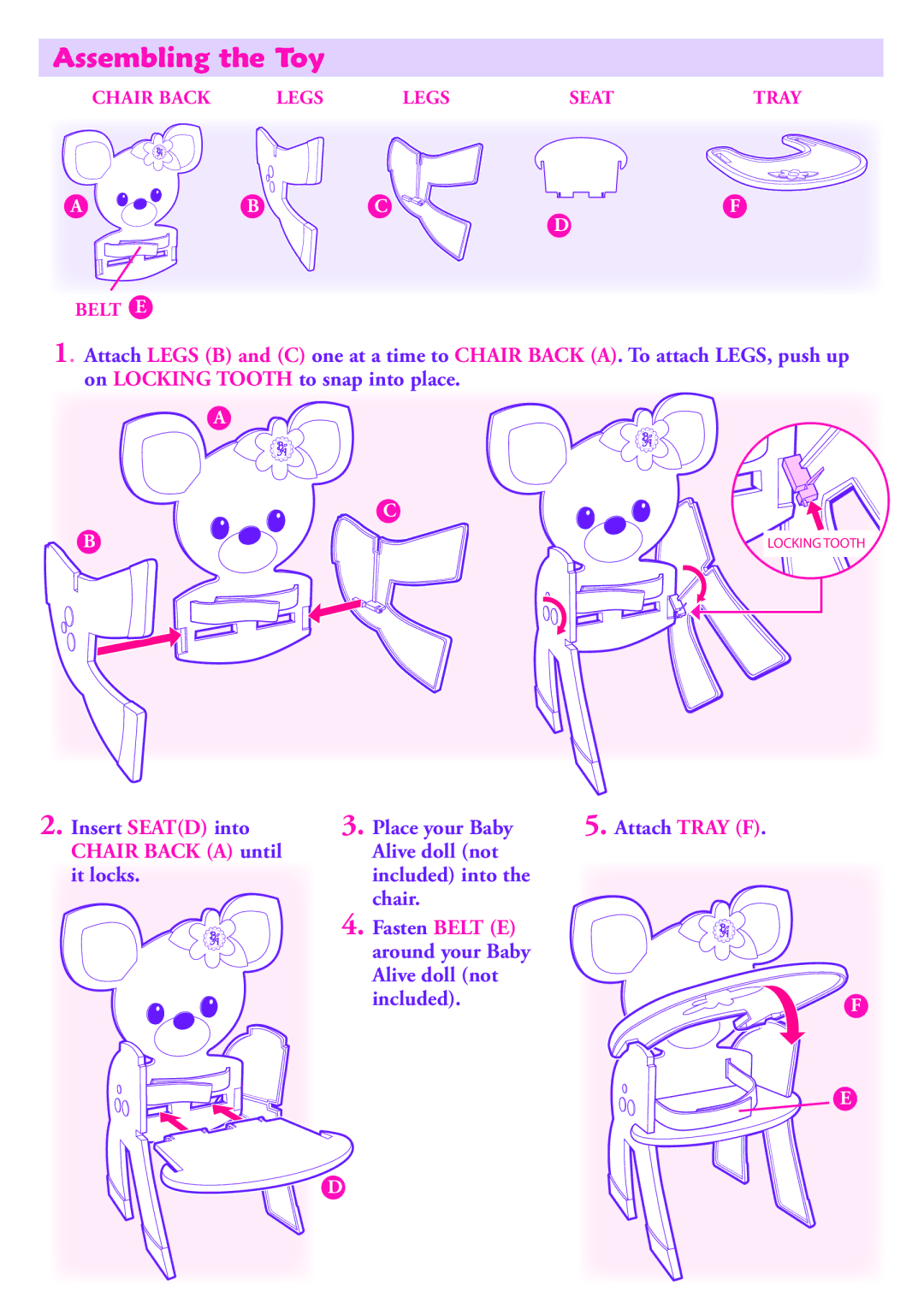 Assembling the Toy

CHAIR BACK LEGS LEGS SEAT TRAY

A B C D F

BELT E

1. Attach LEGS (B) and (C) one at a time to CHAIR BACK (A). To attach LEGS, push up on LOCKING TOOTH to snap into place.

A

B

C

LOCKING TOOTH

2. Insert SEAT(D) into CHAIR BACK (A) until it locks.

D

3. Place your Baby Alive doll (not included) into the chair.

4. Fasten BELT (E) around your Baby Alive doll (not included).

5. Attach TRAY (F).

F

E