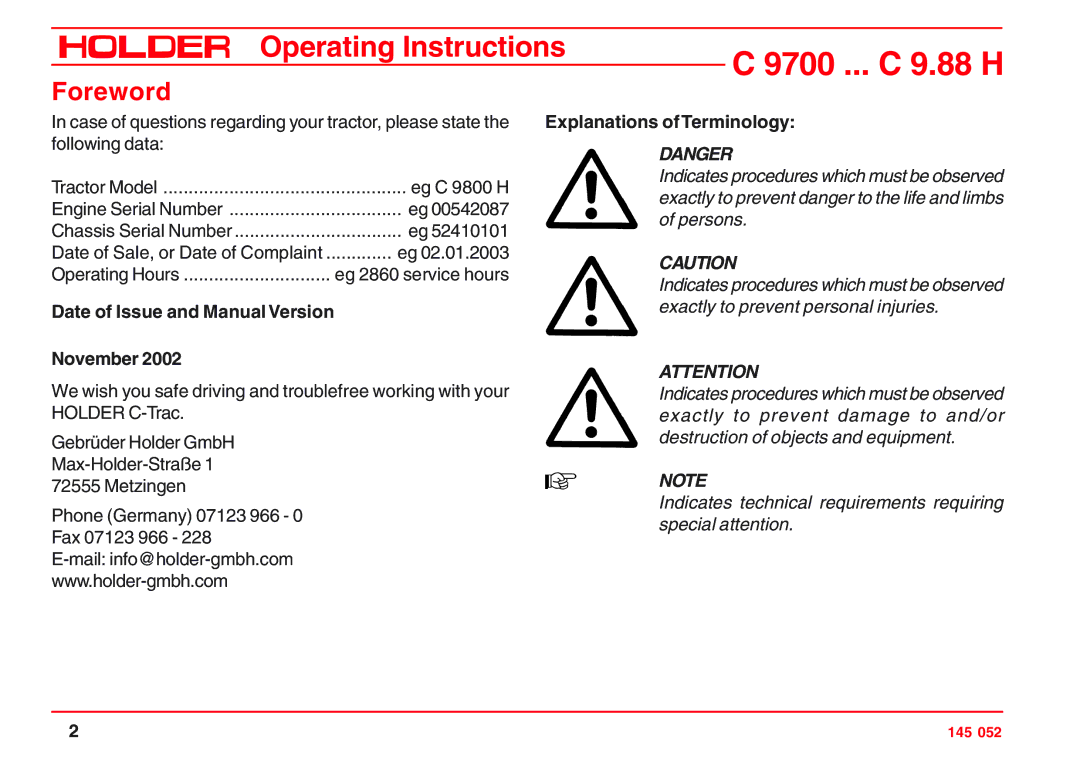 HOLDER Operating Instructions

C 9700 ... C 9.88 H

Foreword

In case of questions regarding your tractor, please state the following data:

Tractor Model ................................................ eg C 9800 H
Engine Serial Number .................................. eg 00542087
Chassis Serial Number ................................. eg 52410101
Date of Sale, or Date of Complaint ............. eg 02.01.2003
Operating Hours ............................. eg 2860 service hours

Date of Issue and Manual Version

November 2002

We wish you safe driving and troublefree working with your HOLDER C-Trac.

Gebrüder Holder GmbH
Max-Holder-Straße 1
72555 Metzingen

Phone (Germany) 07123 966 - 0
Fax 07123 966 - 228
E-mail: info@holder-gmbh.com
www.holder-gmbh.com

Explanations of Terminology:

DANGER
Indicates procedures which must be observed exactly to prevent danger to the life and limbs of persons.

CAUTION
Indicates procedures which must be observed exactly to prevent personal injuries.

ATTENTION
Indicates procedures which must be observed exactly to prevent damage to and/or destruction of objects and equipment.

NOTE
Indicates technical requirements requiring special attention.

2

145 052