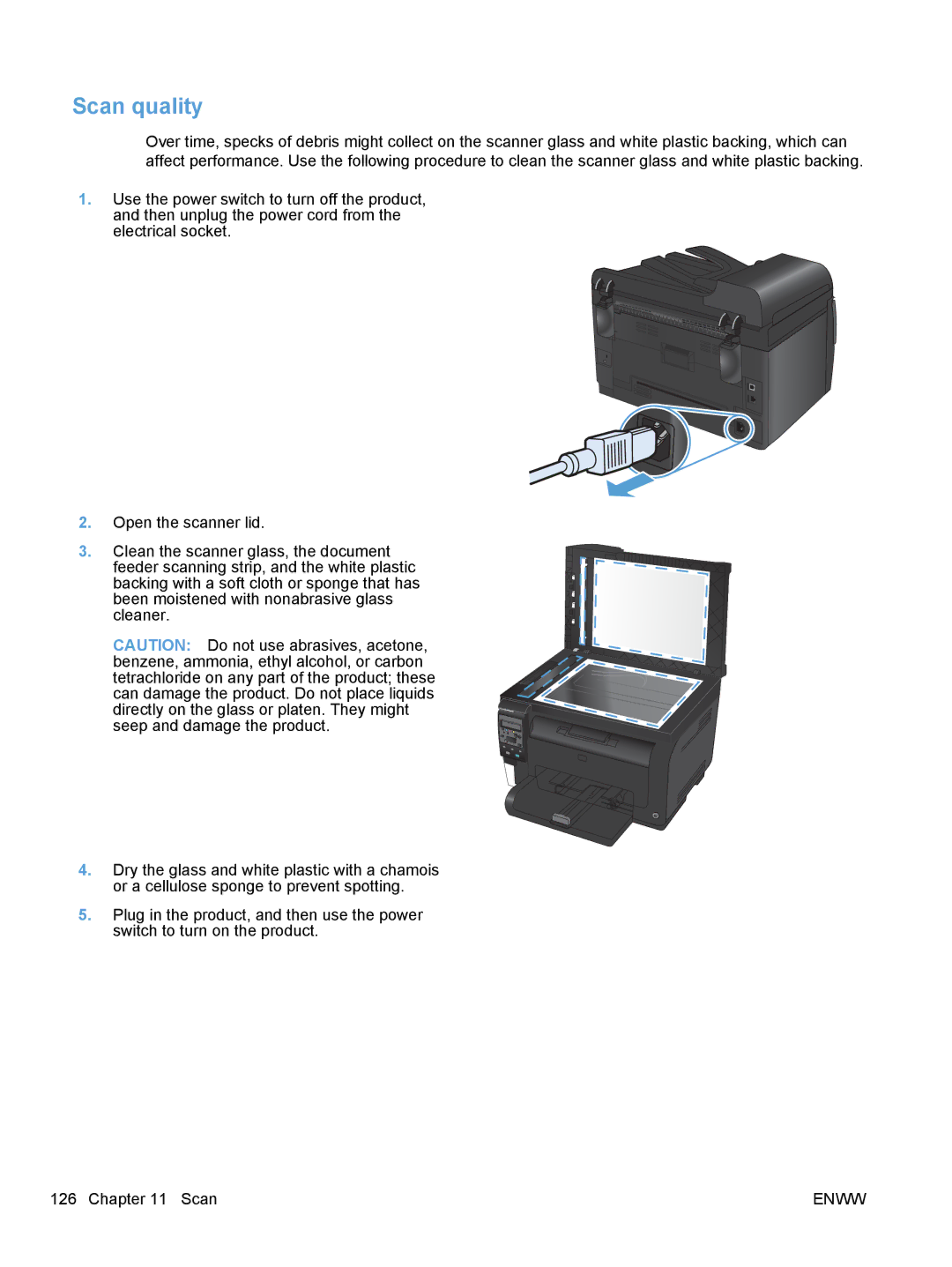 Scan quality

Over time, specks of debris might collect on the scanner glass and white plastic backing, which can affect performance. Use the following procedure to clean the scanner glass and white plastic backing.

1. Use the power switch to turn off the product, and then unplug the power cord from the electrical socket.

2. Open the scanner lid.

3. Clean the scanner glass, the document feeder scanning strip, and the white plastic backing with a soft cloth or sponge that has been moistened with nonabrasive glass cleaner.

CAUTION: Do not use abrasives, acetone, benzene, ammonia, ethyl alcohol, or carbon tetrachloride on any part of the product; these can damage the product. Do not place liquids directly on the glass or platen. They might seep and damage the product.

4. Dry the glass and white plastic with a chamois or a cellulose sponge to prevent spotting.

5. Plug in the product, and then use the power switch to turn on the product.

126 Chapter 11 Scan

ENWW