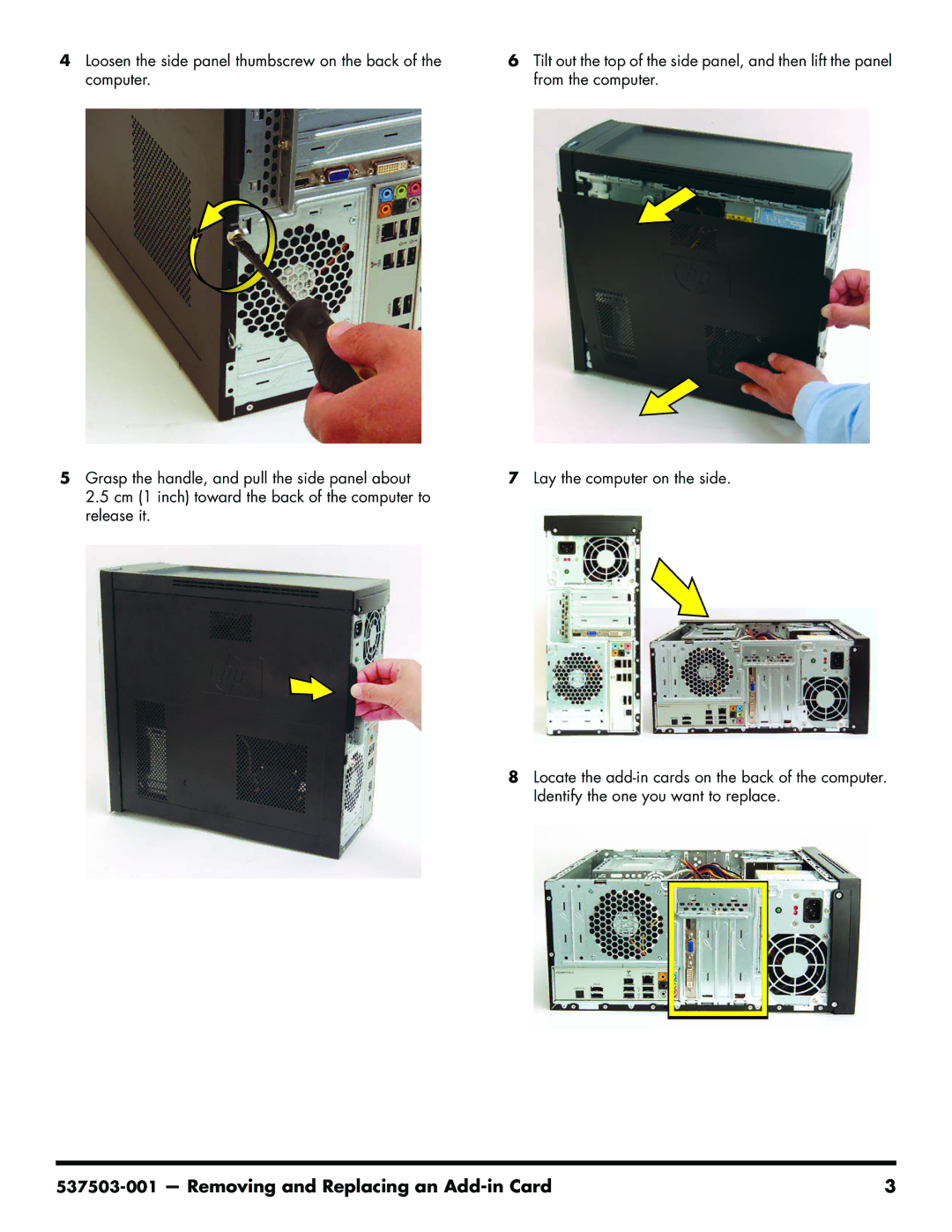 4 Loosen the side panel thumbscrew on the back of the computer.

5 Grasp the handle, and pull the side panel about 2.5 cm (1 inch) toward the back of the computer to release it.

6 Tilt out the top of the side panel, and then lift the panel from the computer.

7 Lay the computer on the side.

8 Locate the add-in cards on the back of the computer. Identify the one you want to replace.

537503-001 — Removing and Replacing an Add-in Card 3