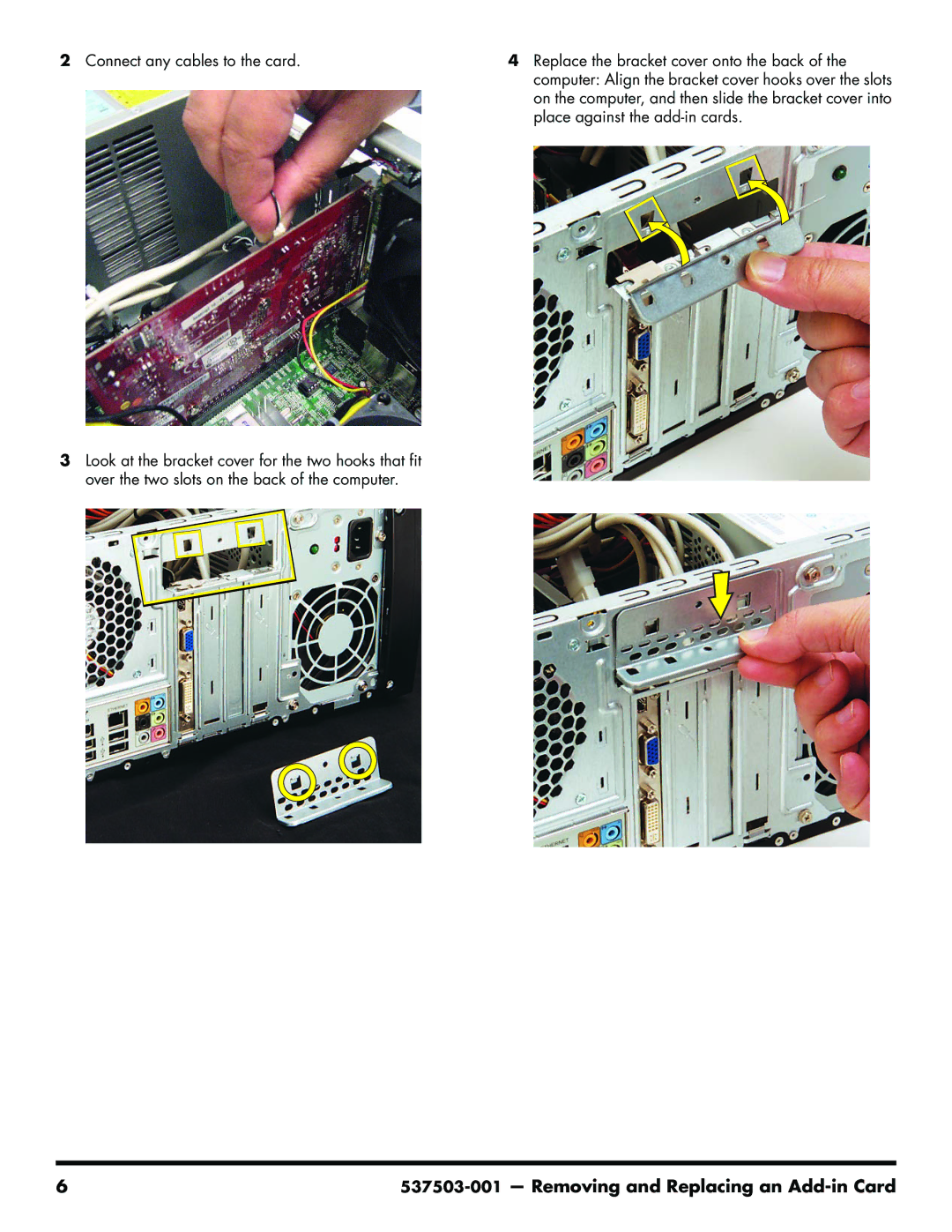 2 Connect any cables to the card.

3 Look at the bracket cover for the two hooks that fit over the two slots on the back of the computer.

4 Replace the bracket cover onto the back of the computer: Align the bracket cover hooks over the slots on the computer, and then slide the bracket cover into place against the add-in cards.

6 537503-001 — Removing and Replacing an Add-in Card