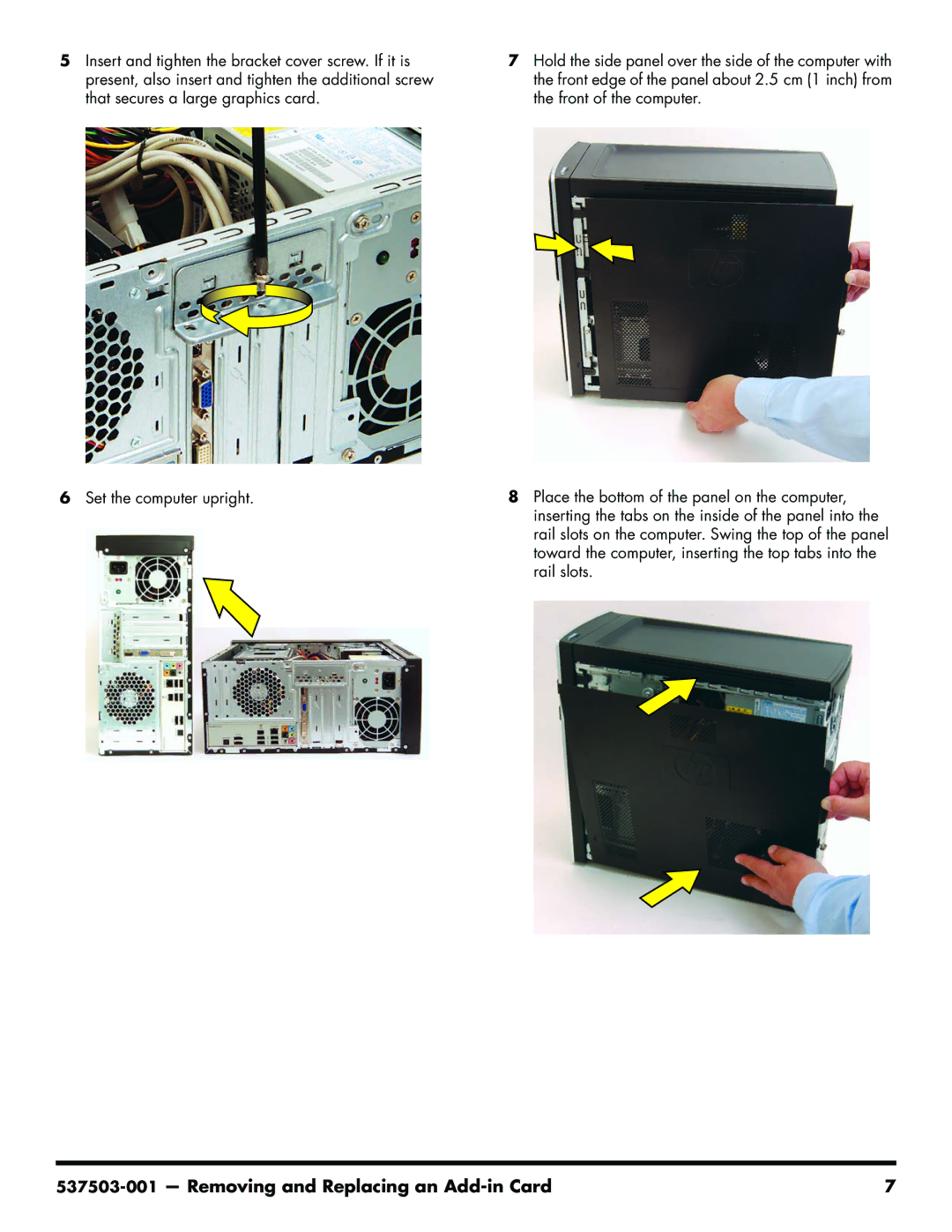 5 Insert and tighten the bracket cover screw. If it is present, also insert and tighten the additional screw that secures a large graphics card.

6 Set the computer upright.

7 Hold the side panel over the side of the computer with the front edge of the panel about 2.5 cm (1 inch) from the front of the computer.

8 Place the bottom of the panel on the computer, inserting the tabs on the inside of the panel into the rail slots on the computer. Swing the top of the panel toward the computer, inserting the top tabs into the rail slots.

537503-001 — Removing and Replacing an Add-in Card 7