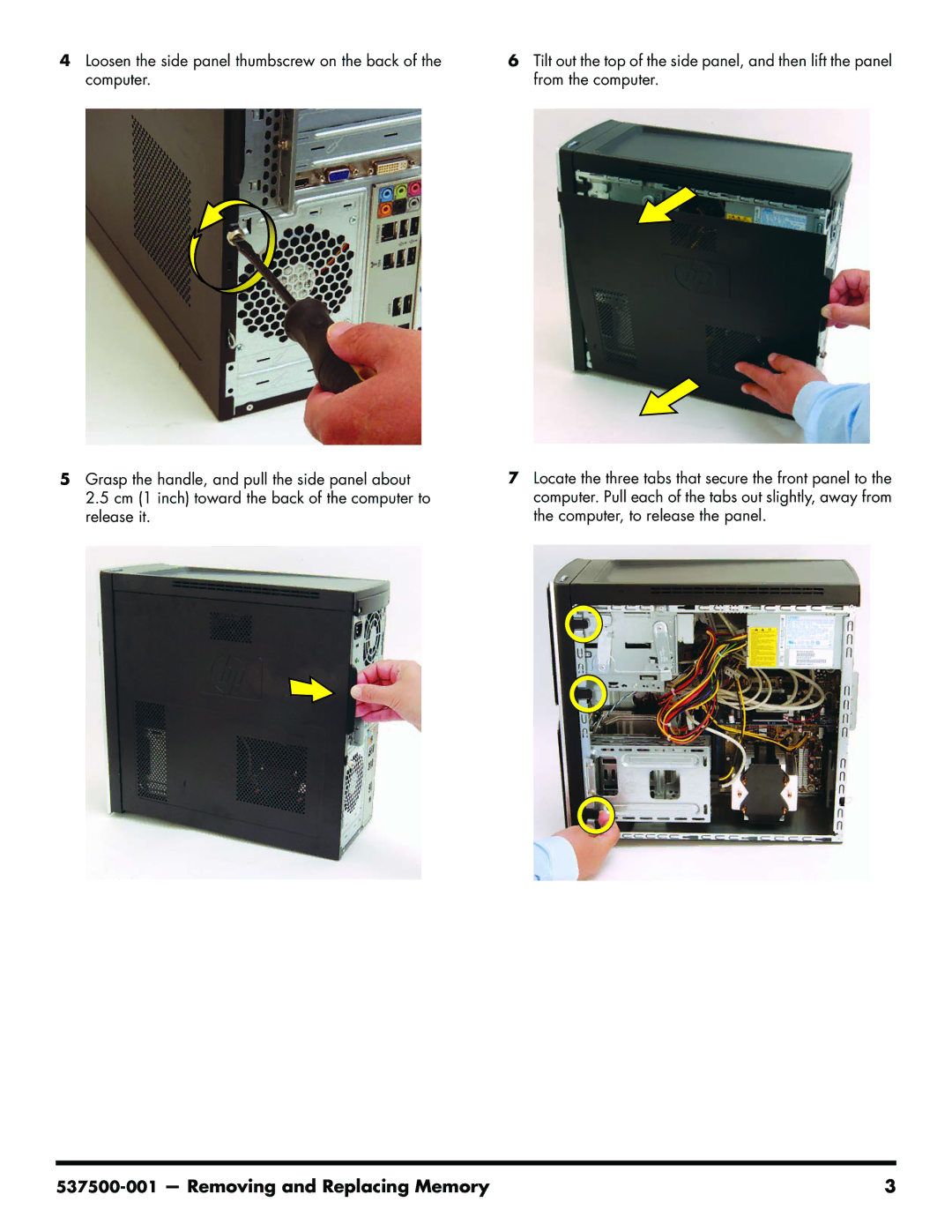 4 Loosen the side panel thumbscrew on the back of the computer.

5 Grasp the handle, and pull the side panel about 2.5 cm (1 inch) toward the back of the computer to release it.

6 Tilt out the top of the side panel, and then lift the panel from the computer.

7 Locate the three tabs that secure the front panel to the computer. Pull each of the tabs out slightly, away from the computer, to release the panel.

537500-001 — Removing and Replacing Memory 3