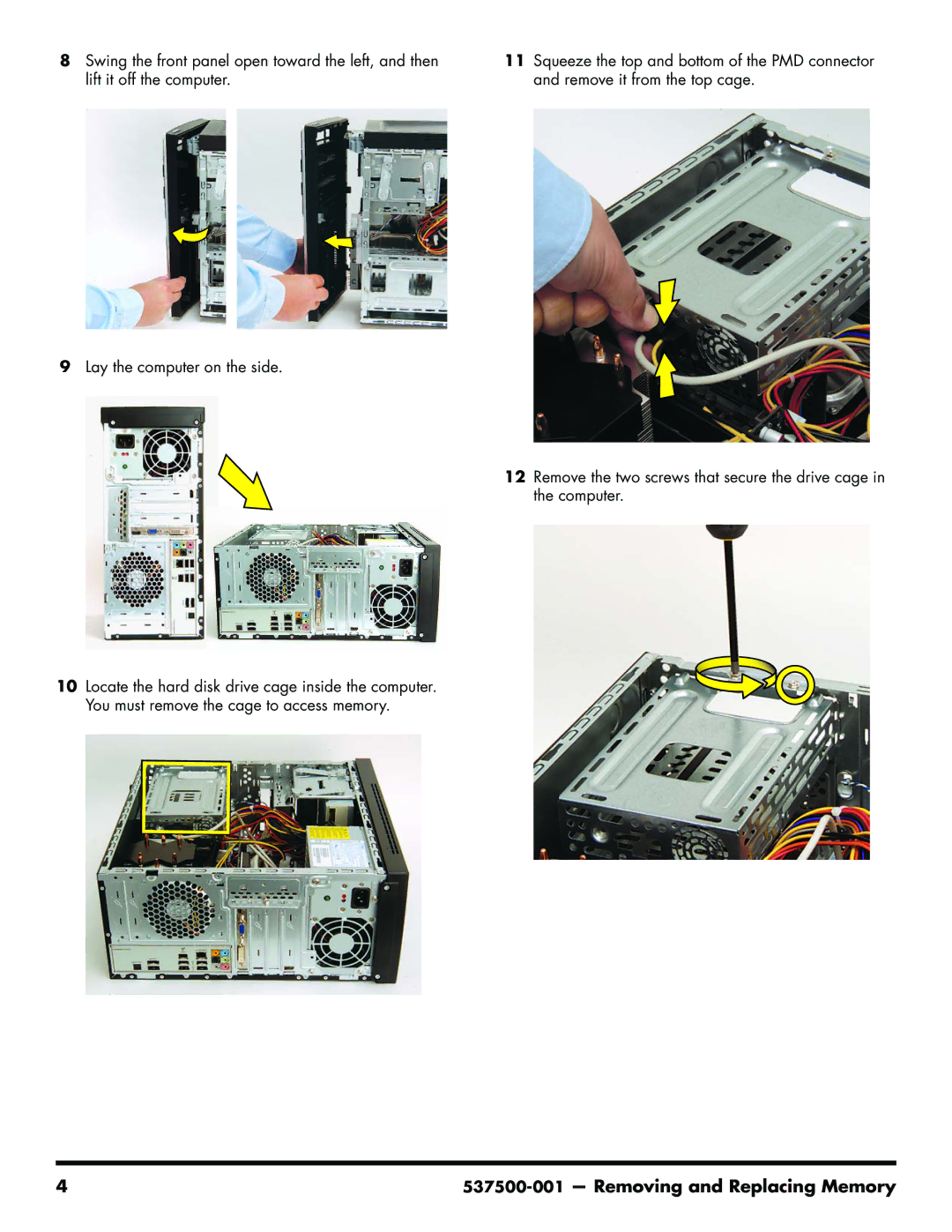 8 Swing the front panel open toward the left, and then lift it off the computer.

9 Lay the computer on the side.

10 Locate the hard disk drive cage inside the computer. You must remove the cage to access memory.

11 Squeeze the top and bottom of the PMD connector and remove it from the top cage.

12 Remove the two screws that secure the drive cage in the computer.

4 537500-001 — Removing and Replacing Memory