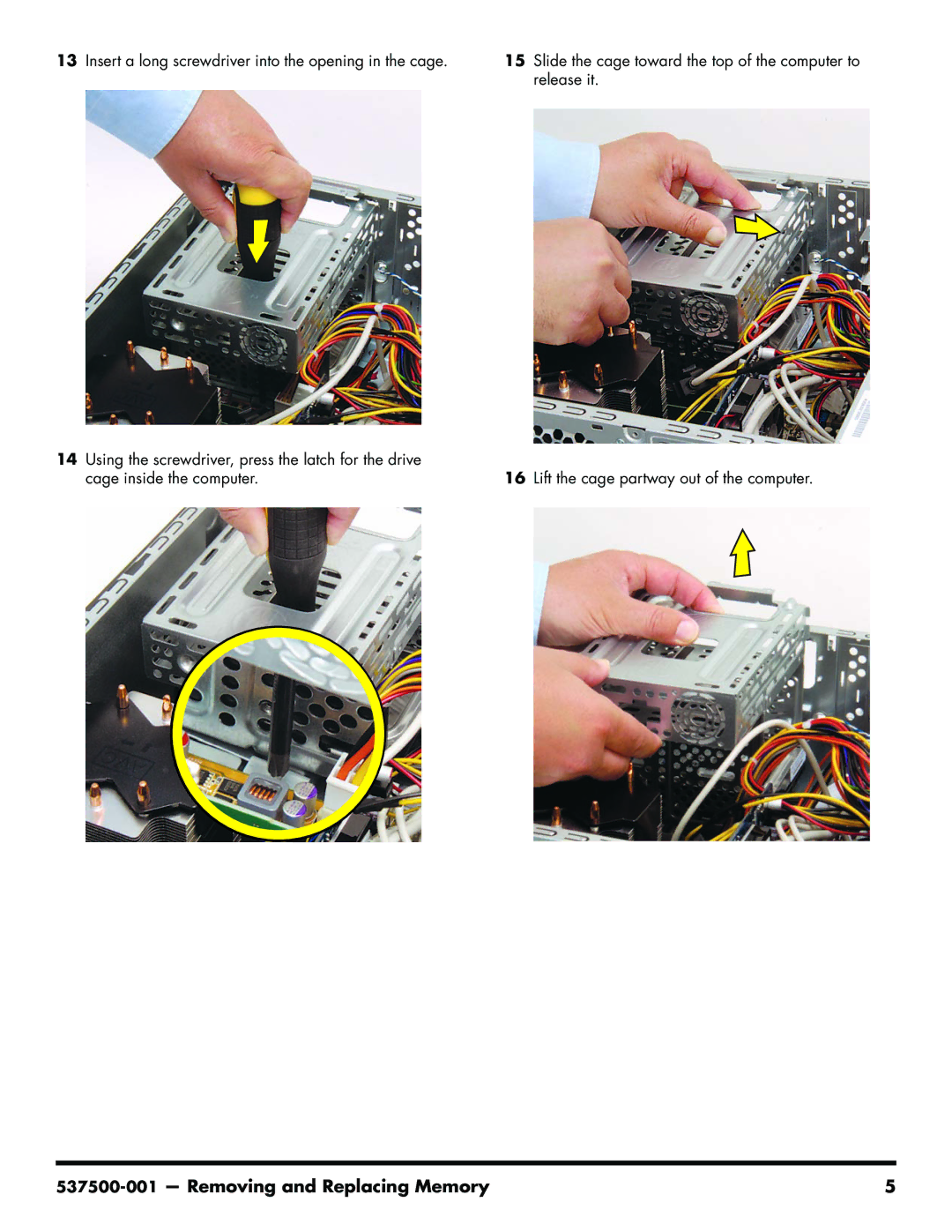 13 Insert a long screwdriver into the opening in the cage.

14 Using the screwdriver, press the latch for the drive cage inside the computer.

15 Slide the cage toward the top of the computer to release it.

16 Lift the cage partway out of the computer.

537500-001 — Removing and Replacing Memory

5