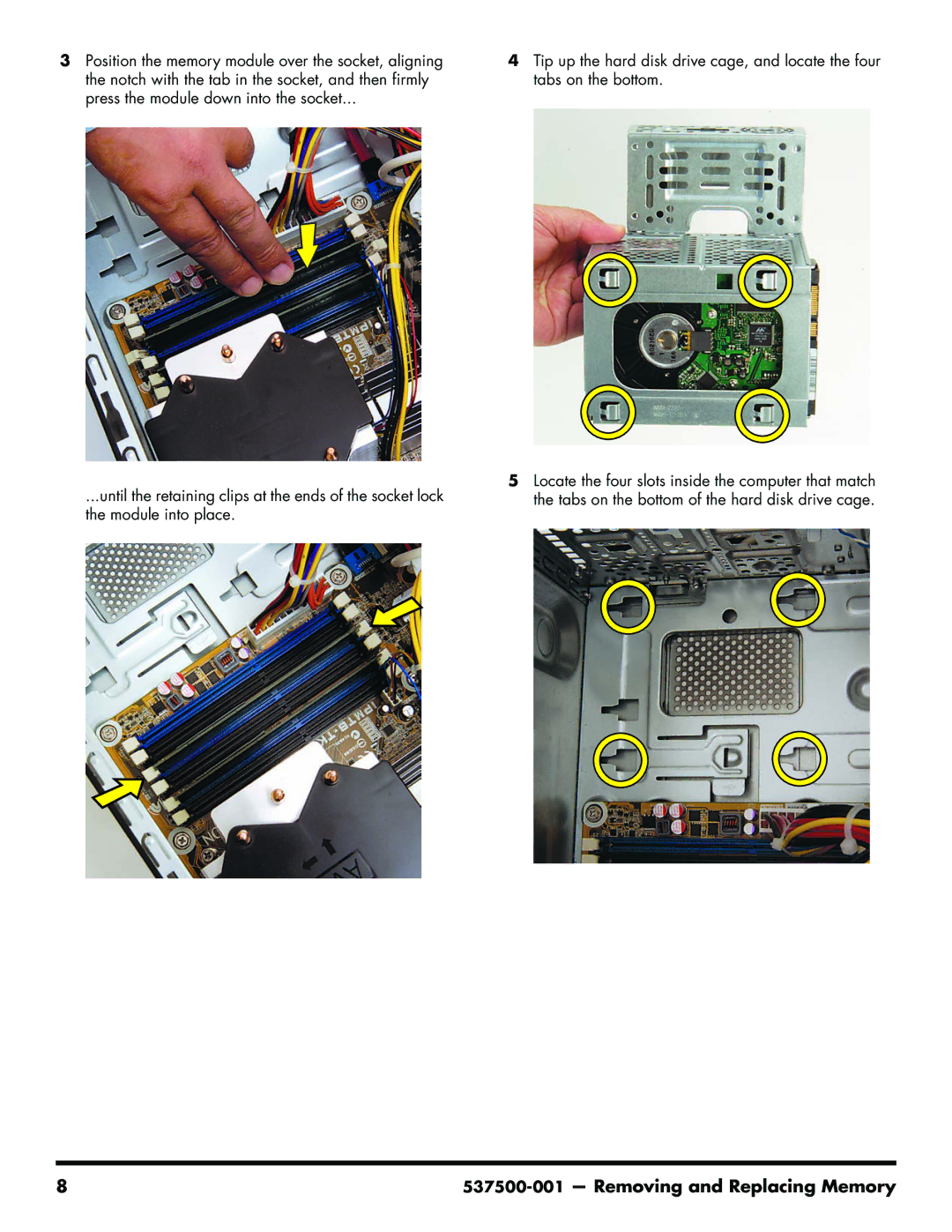 3 Position the memory module over the socket, aligning the notch with the tab in the socket, and then firmly press the module down into the socket...

...until the retaining clips at the ends of the socket lock the module into place.

4 Tip up the hard disk drive cage, and locate the four tabs on the bottom.

5 Locate the four slots inside the computer that match the tabs on the bottom of the hard disk drive cage.

8 537500-001 — Removing and Replacing Memory