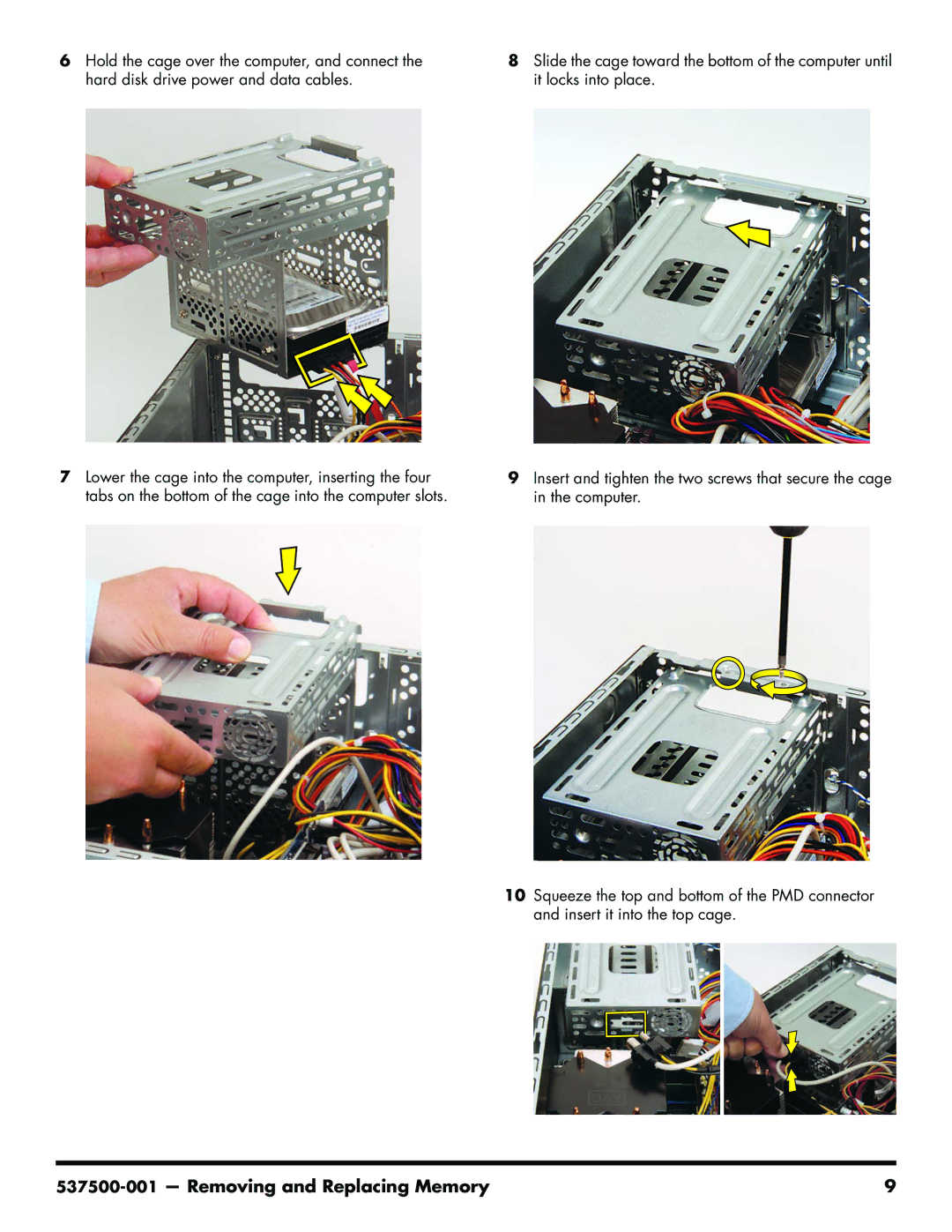 6 Hold the cage over the computer, and connect the hard disk drive power and data cables.

7 Lower the cage into the computer, inserting the four tabs on the bottom of the cage into the computer slots.

8 Slide the cage toward the bottom of the computer until it locks into place.

9 Insert and tighten the two screws that secure the cage in the computer.

10 Squeeze the top and bottom of the PMD connector and insert it into the top cage.

537500-001 — Removing and Replacing Memory 9