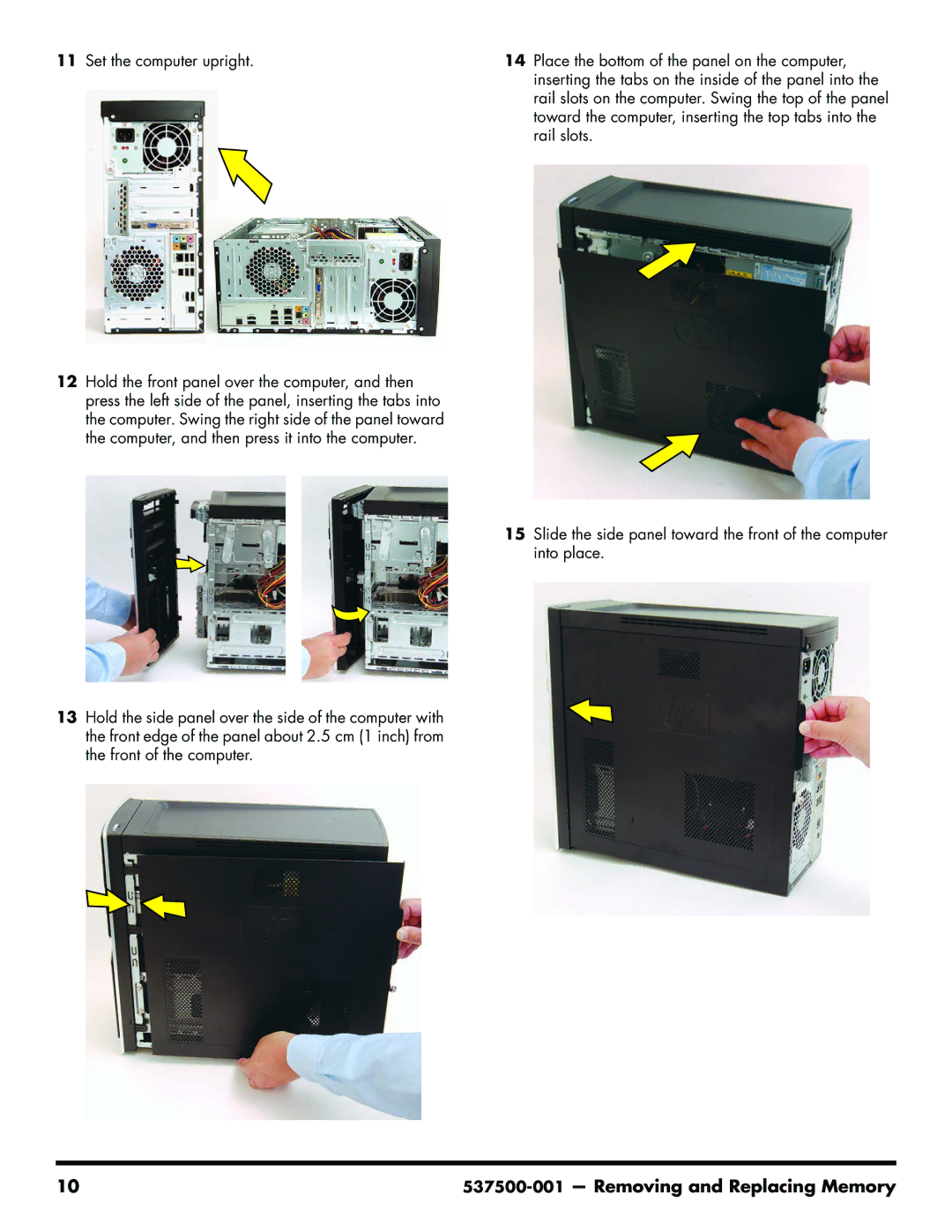 11 Set the computer upright.

12 Hold the front panel over the computer, and then press the left side of the panel, inserting the tabs into the computer. Swing the right side of the panel toward the computer, and then press it into the computer.

13 Hold the side panel over the side of the computer with the front edge of the panel about 2.5 cm (1 inch) from the front of the computer.

14 Place the bottom of the panel on the computer, inserting the tabs on the inside of the panel into the rail slots on the computer. Swing the top of the panel toward the computer, inserting the top tabs into the rail slots.

15 Slide the side panel toward the front of the computer into place.

10 537500-001 — Removing and Replacing Memory