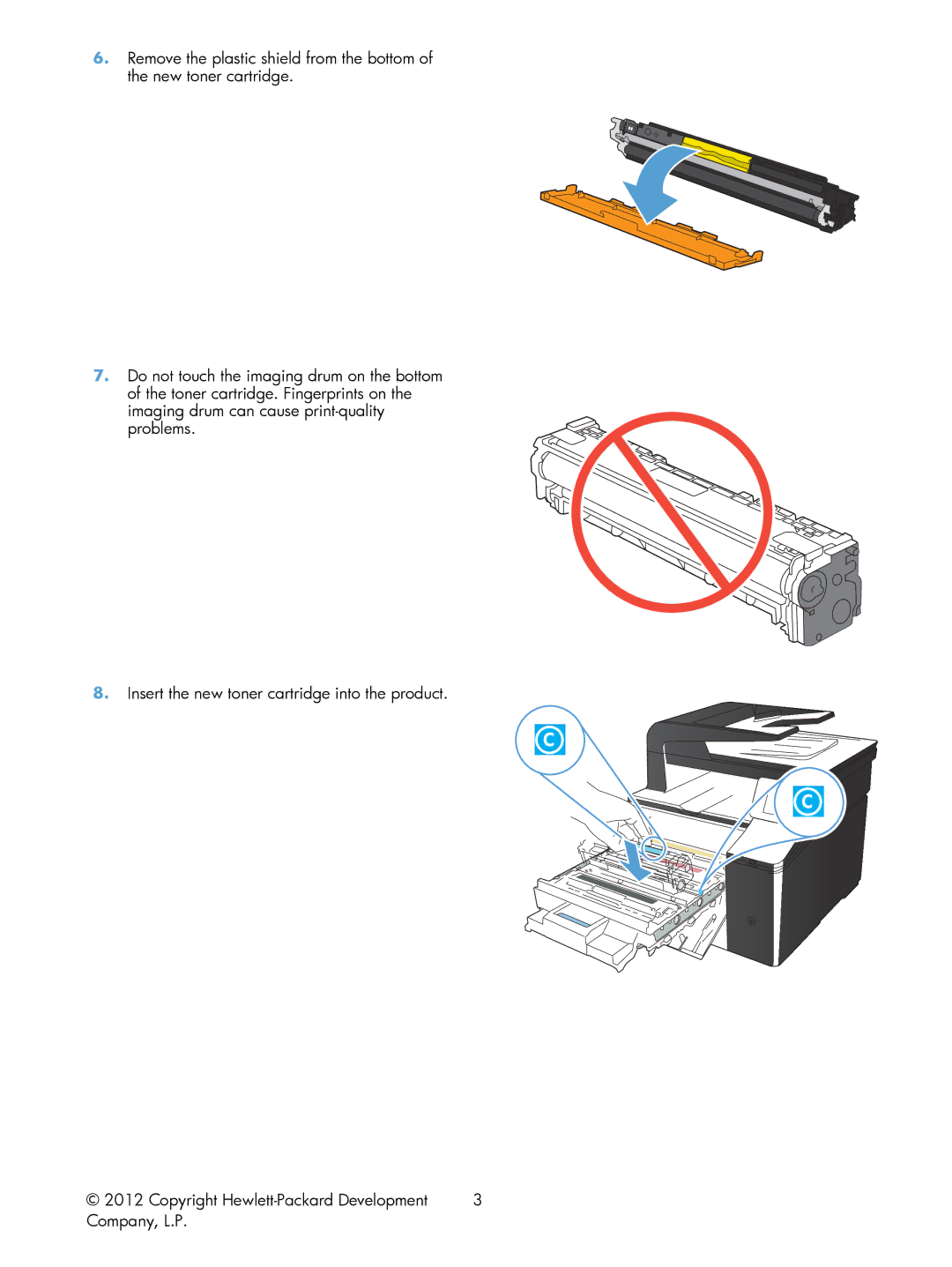 6. Remove the plastic shield from the bottom of the new toner cartridge.

7. Do not touch the imaging drum on the bottom of the toner cartridge. Fingerprints on the imaging drum can cause print-quality problems.

8. Insert the new toner cartridge into the product.

C

C

© 2012 Copyright Hewlett-Packard Development Company, L.P.

3