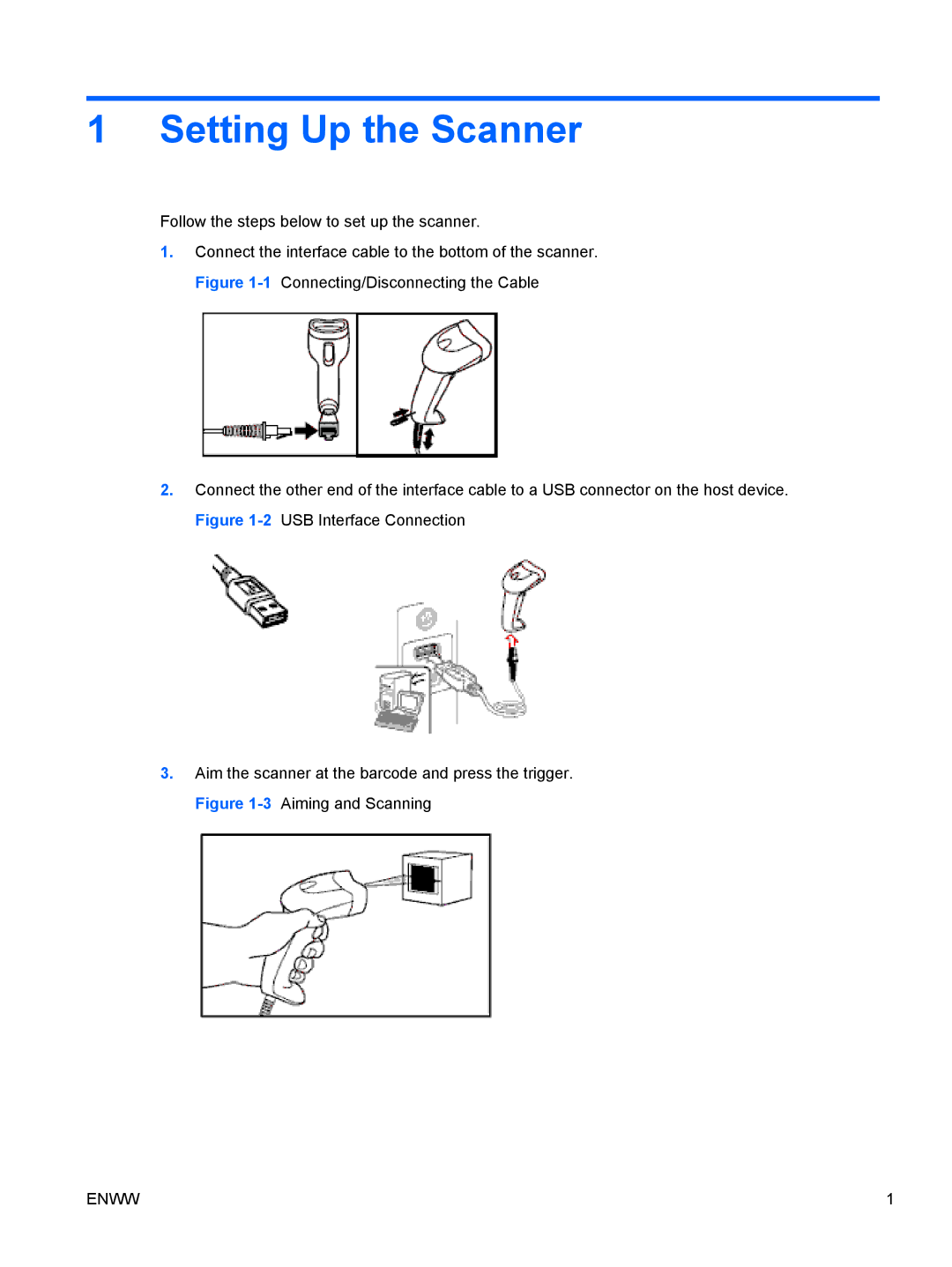 1 Setting Up the Scanner

Follow the steps below to set up the scanner.

1. Connect the interface cable to the bottom of the scanner.

Figure 1-1 Connecting/Disconnecting the Cable

2. Connect the other end of the interface cable to a USB connector on the host device.

Figure 1-2 USB Interface Connection

3. Aim the scanner at the barcode and press the trigger.

Figure 1-3 Aiming and Scanning

ENWW

1