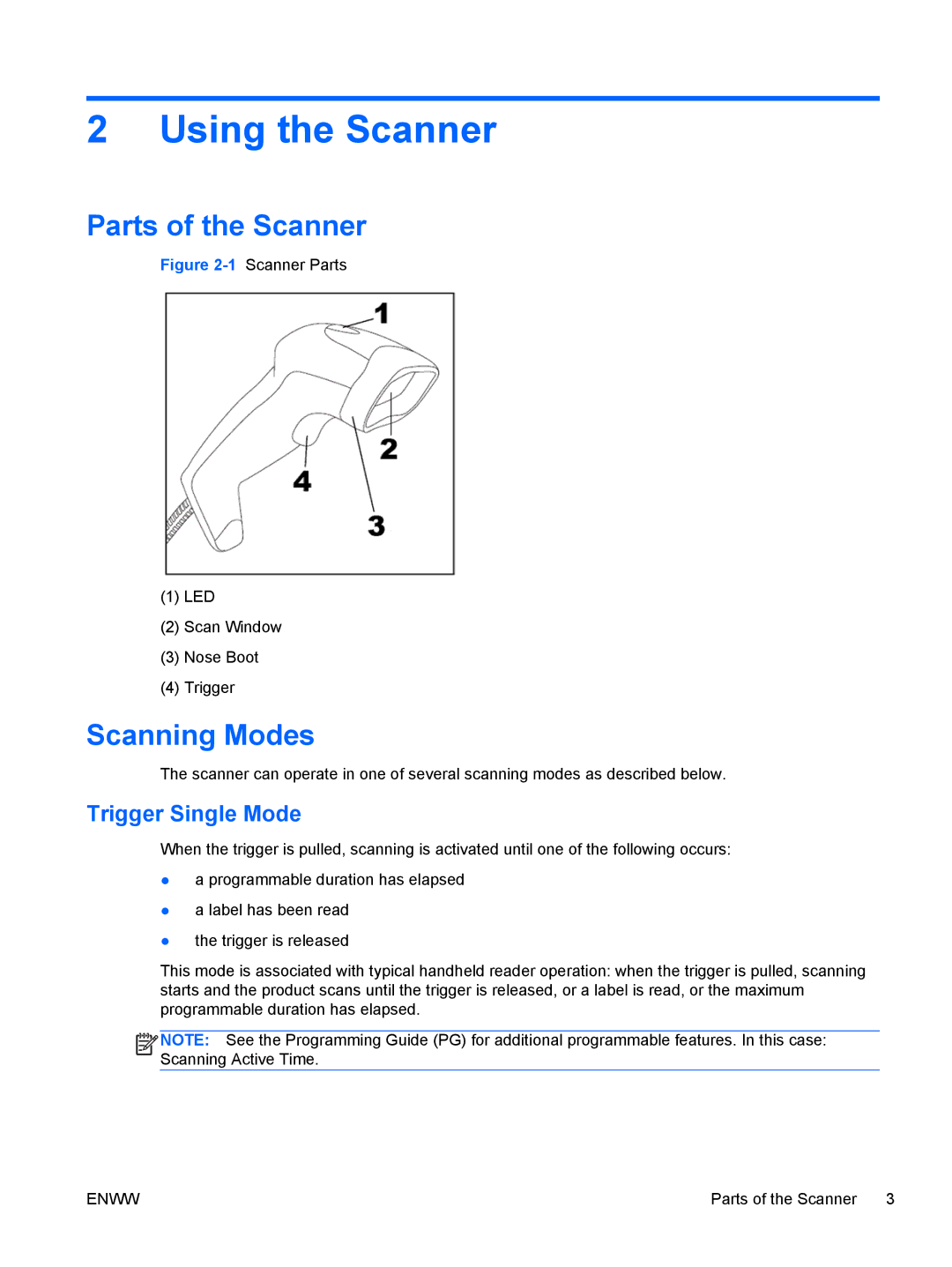 2 Using the Scanner

Parts of the Scanner

Figure 2-1 Scanner Parts

1

2

4

3

(1) LED

(2) Scan Window

(3) Nose Boot

(4) Trigger

Scanning Modes

The scanner can operate in one of several scanning modes as described below.

Trigger Single Mode

When the trigger is pulled, scanning is activated until one of the following occurs:

● a programmable duration has elapsed

● a label has been read

● the trigger is released

This mode is associated with typical handheld reader operation: when the trigger is pulled, scanning starts and the product scans until the trigger is released, or a label is read, or the maximum programmable duration has elapsed.

NOTE: See the Programming Guide (PG) for additional programmable features. In this case: Scanning Active Time.

ENWW

Parts of the Scanner 3