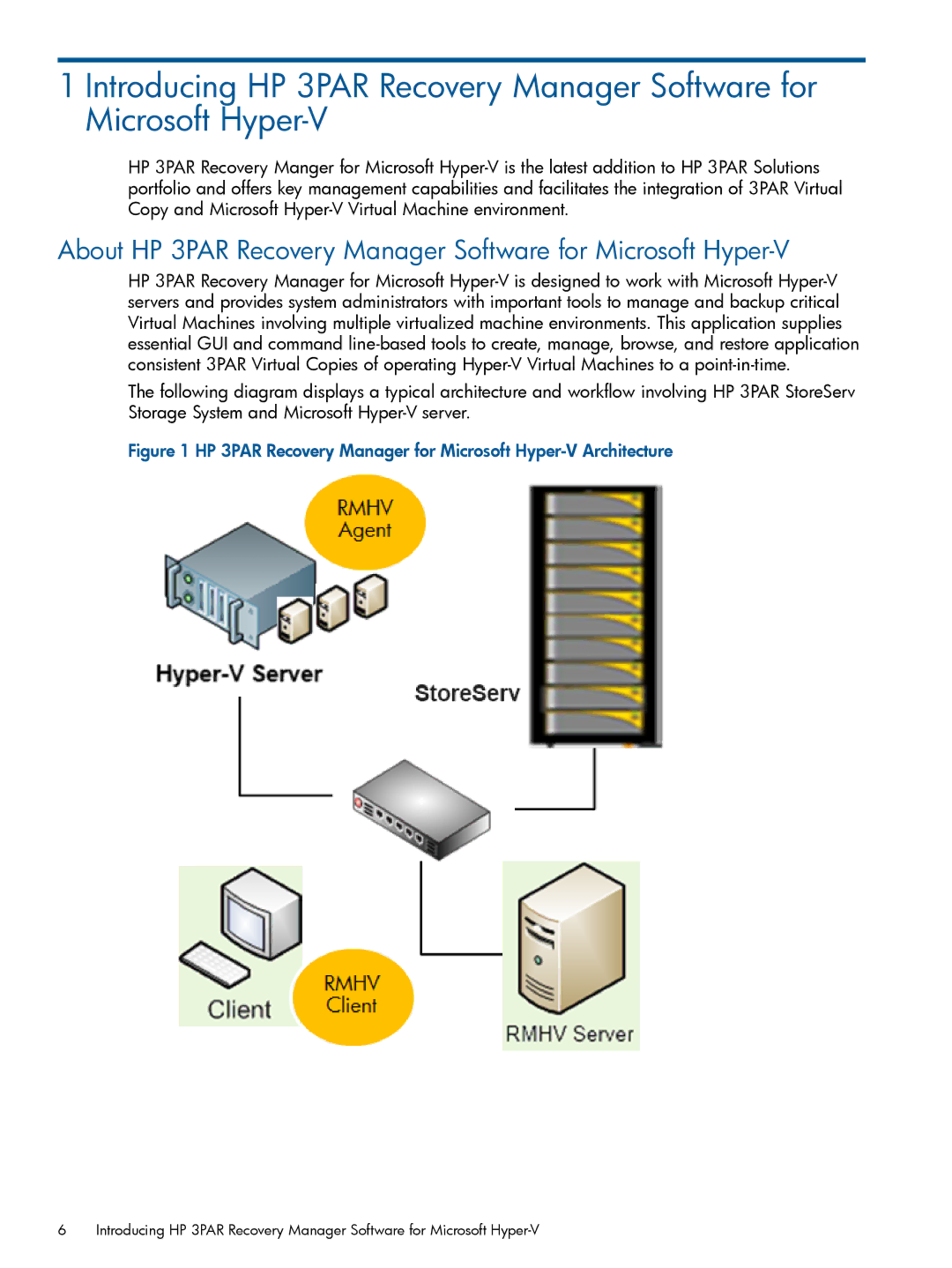 1 Introducing HP 3PAR Recovery Manager Software for Microsoft Hyper-V

HP 3PAR Recovery Manger for Microsoft Hyper-V is the latest addition to HP 3PAR Solutions portfolio and offers key management capabilities and facilitates the integration of 3PAR Virtual Copy and Microsoft Hyper-V Virtual Machine environment.

About HP 3PAR Recovery Manager Software for Microsoft Hyper-V

HP 3PAR Recovery Manager for Microsoft Hyper-V is designed to work with Microsoft Hyper-V servers and provides system administrators with important tools to manage and backup critical Virtual Machines involving multiple virtualized machine environments. This application supplies essential GUI and command line-based tools to create, manage, browse, and restore application consistent 3PAR Virtual Copies of operating Hyper-V Virtual Machines to a point-in-time.

The following diagram displays a typical architecture and workflow involving HP 3PAR StoreServ Storage System and Microsoft Hyper-V server.

Figure 1 HP 3PAR Recovery Manager for Microsoft Hyper-V Architecture

RMHV Agent

Hyper-V Server

StoreServ

Client

RMHV Client

RMHV Server

6 Introducing HP 3PAR Recovery Manager Software for Microsoft Hyper-V