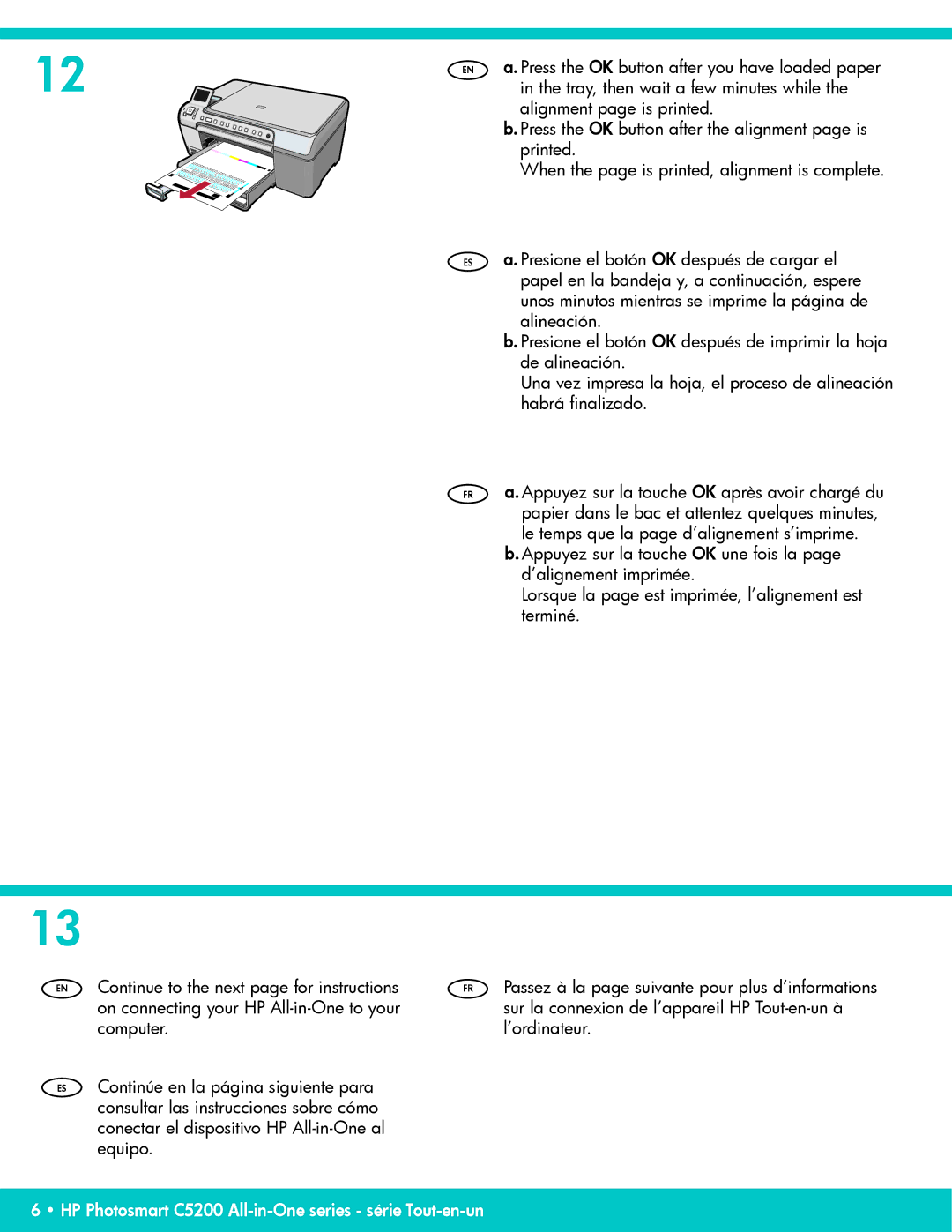 12

EN

a. Press the OK button after you have loaded paper in the tray, then wait a few minutes while the alignment page is printed.
b. Press the OK button after the alignment page is printed.
When the page is printed, alignment is complete.

ES

a. Presione el botón OK después de cargar el papel en la bandeja y, a continuación, espere unos minutos mientras se imprime la página de alineación.
b. Presione el botón OK después de imprimir la hoja de alineación.
Una vez impresa la hoja, el proceso de alineación habrá finalizado.

FR

a. Appuyez sur la touche OK après avoir chargé du papier dans le bac et attentez quelques minutes, le temps que la page d'alignement s'imprime.
b. Appuyez sur la touche OK une fois la page d'alignement imprimée.
Lorsque la page est imprimée, l'alignement est terminé.

13

EN

Continue to the next page for instructions on connecting your HP All-in-One to your computer.

ES

Continúe en la página siguiente para consultar las instrucciones sobre cómo conectar el dispositivo HP All-in-One al equipo.

FR

Passez à la page suivante pour plus d'informations sur la connexion de l'appareil HP Tout-en-un à l'ordinateur.

6 • HP Photosmart C5200 All-in-One series - série Tout-en-un