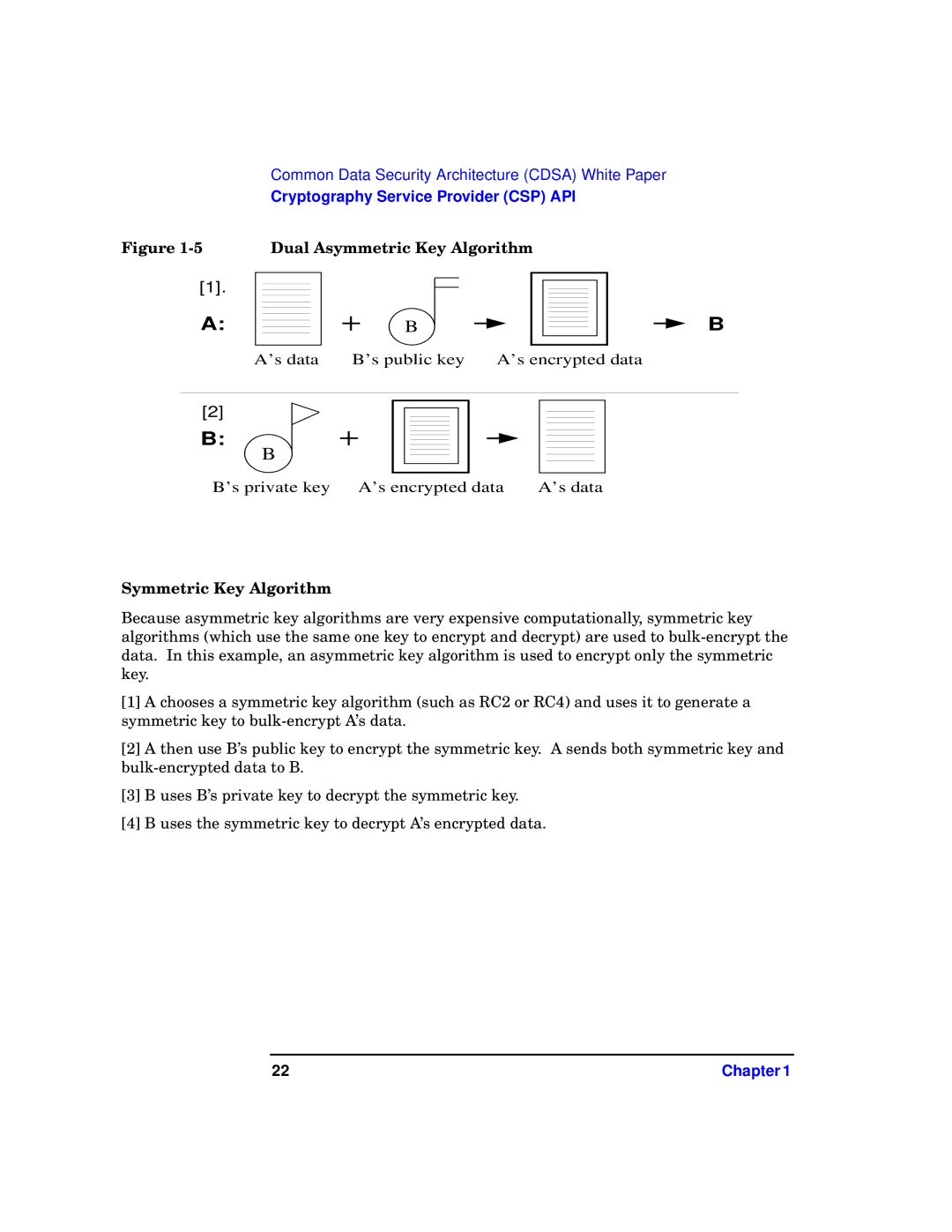 Common Data Security Architecture (CDSA) White Paper
Cryptography Service Provider (CSP) API

Figure 1-5 Dual Asymmetric Key Algorithm

[1].
A: + B B
A's data B's public key A's encrypted data

[2]
B: B +
B's private key A's encrypted data A's data

Symmetric Key Algorithm

Because asymmetric key algorithms are very expensive computationally, symmetric key algorithms (which use the same one key to encrypt and decrypt) are used to bulk-encrypt the data. In this example, an asymmetric key algorithm is used to encrypt only the symmetric key.

[1] A chooses a symmetric key algorithm (such as RC2 or RC4) and uses it to generate a symmetric key to bulk-encrypt A's data.

[2] A then use B's public key to encrypt the symmetric key. A sends both symmetric key and bulk-encrypted data to B.

[3] B uses B's private key to decrypt the symmetric key.

[4] B uses the symmetric key to decrypt A's encrypted data.

22 Chapter 1