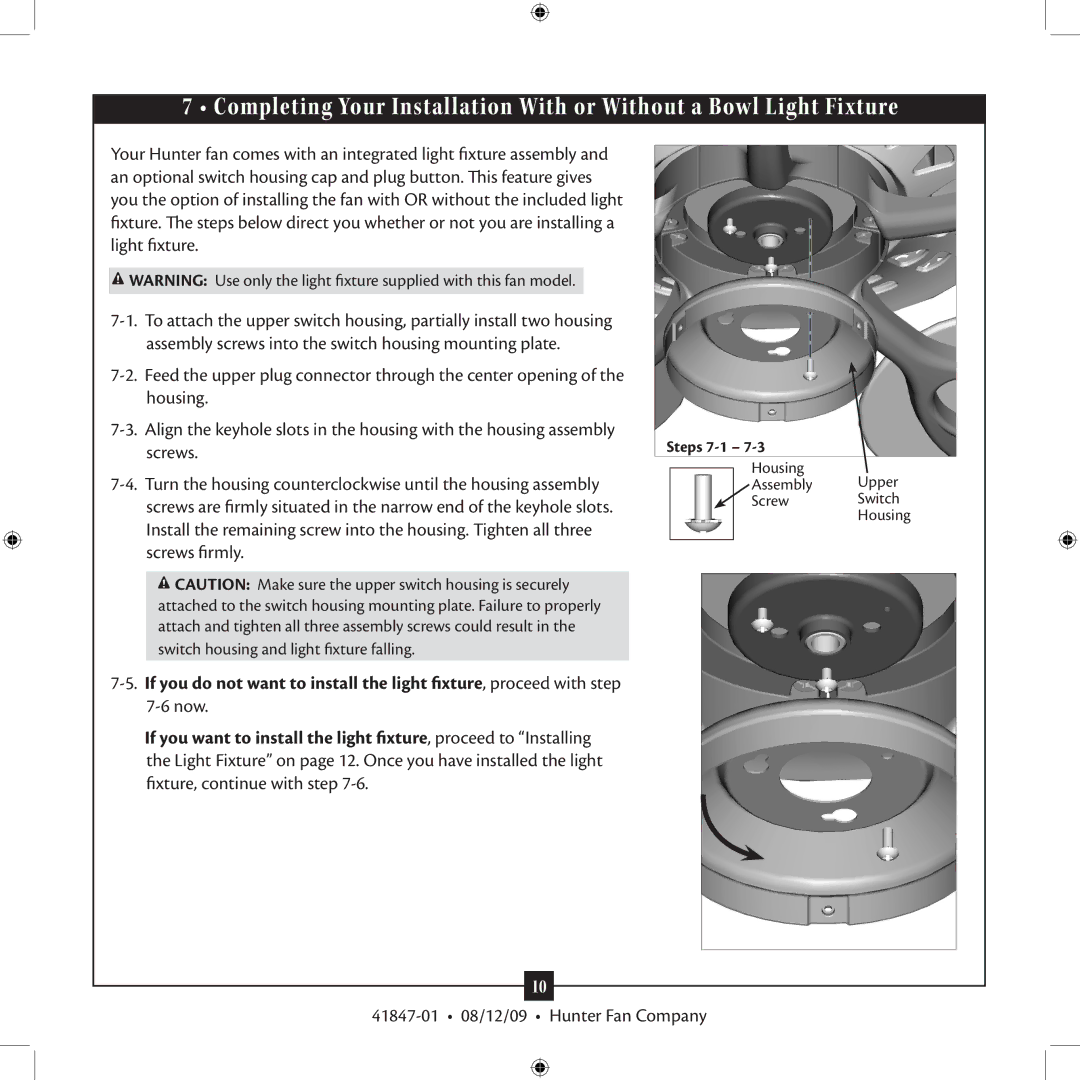 7 • Completing Your Installation With or Without a Bowl Light Fixture

Your Hunter fan comes with an integrated light fixture assembly and an optional switch housing cap and plug button. This feature gives you the option of installing the fan with OR without the included light fixture. The steps below direct you whether or not you are installing a light fixture.

WARNING: Use only the light fixture supplied with this fan model.

7-1. To attach the upper switch housing, partially install two housing assembly screws into the switch housing mounting plate.

7-2. Feed the upper plug connector through the center opening of the housing.

7-3. Align the keyhole slots in the housing with the housing assembly screws.

7-4. Turn the housing counterclockwise until the housing assembly screws are firmly situated in the narrow end of the keyhole slots. Install the remaining screw into the housing. Tighten all three screws firmly.

CAUTION: Make sure the upper switch housing is securely attached to the switch housing mounting plate. Failure to properly attach and tighten all three assembly screws could result in the switch housing and light fixture falling.

7-5. If you do not want to install the light fixture, proceed with step 7-6 now.

If you want to install the light fixture, proceed to “Installing the Light Fixture” on page 12. Once you have installed the light fixture, continue with step 7-6.

Steps 7-1 – 7-3

Housing Assembly Screw

Upper Switch Housing

10

41847-01 • 08/12/09 • Hunter Fan Company