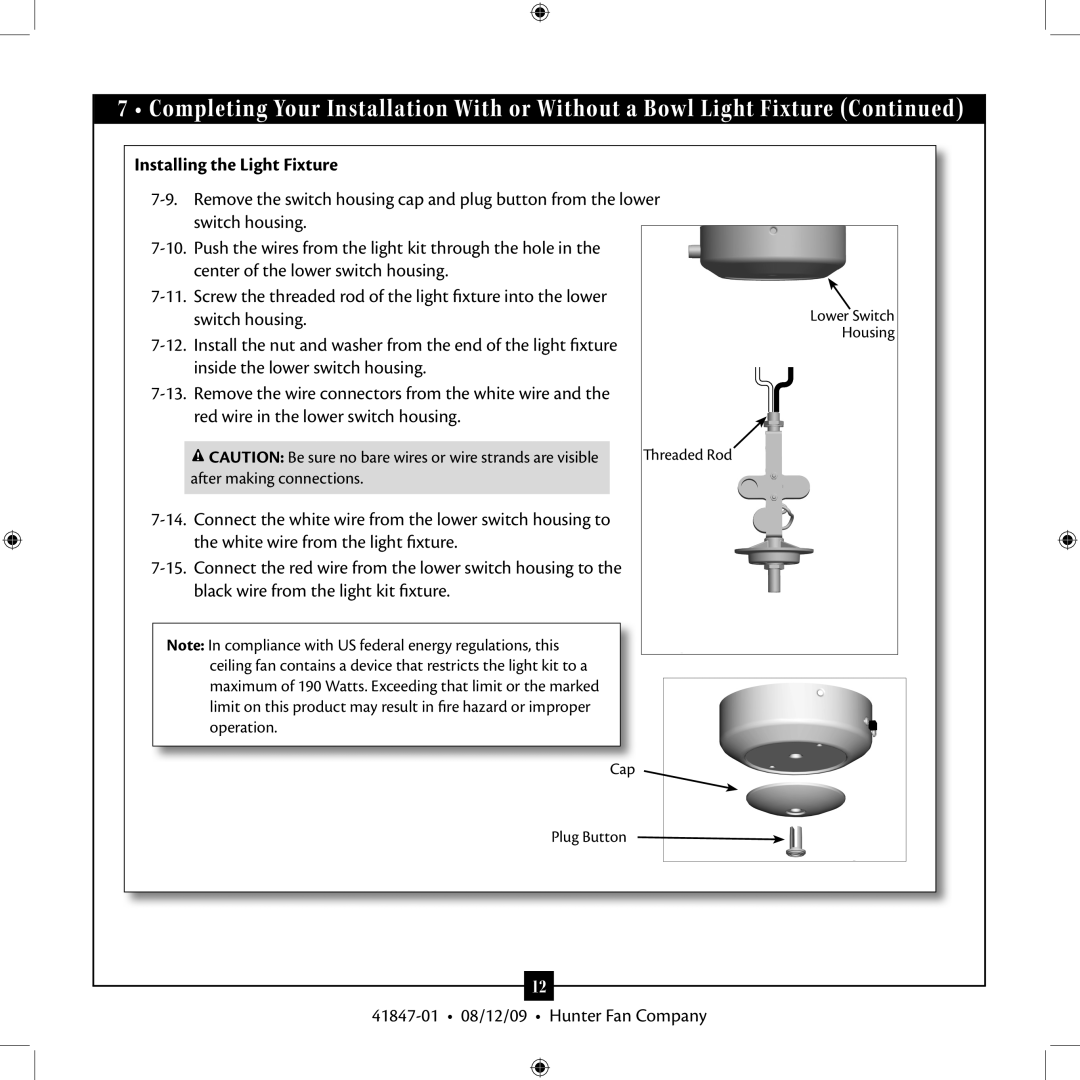 7 • Completing Your Installation With or Without a Bowl Light Fixture (Continued)

Installing the Light Fixture

7-9. Remove the switch housing cap and plug button from the lower switch housing.

7-10. Push the wires from the light kit through the hole in the center of the lower switch housing.

7-11. Screw the threaded rod of the light fixture into the lower switch housing.

7-12. Install the nut and washer from the end of the light fixture inside the lower switch housing.

7-13. Remove the wire connectors from the white wire and the red wire in the lower switch housing.

CAUTION: Be sure no bare wires or wire strands are visible after making connections.

7-14. Connect the white wire from the lower switch housing to the white wire from the light fixture.

7-15. Connect the red wire from the lower switch housing to the black wire from the light kit fixture.

Note: In compliance with US federal energy regulations, this ceiling fan contains a device that restricts the light kit to a maximum of 190 Watts. Exceeding that limit or the marked limit on this product may result in fire hazard or improper operation.

Lower Switch Housing

Threaded Rod

Cap

Plug Button

12

41847-01 • 08/12/09 • Hunter Fan Company