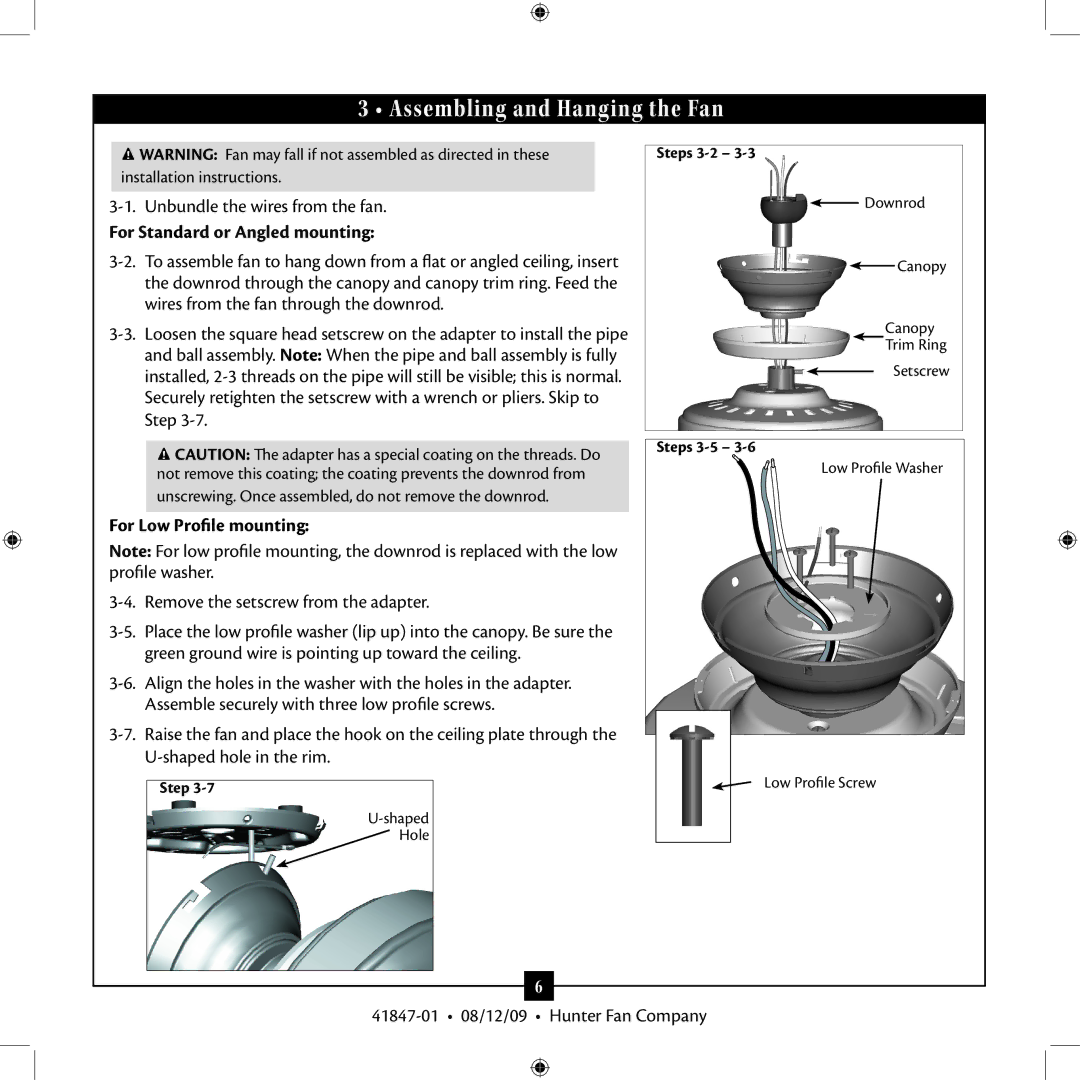 3 • Assembling and Hanging the Fan

WARNING: Fan may fall if not assembled as directed in these installation instructions.

3-1. Unbundle the wires from the fan.

For Standard or Angled mounting:

3-2. To assemble fan to hang down from a flat or angled ceiling, insert the downrod through the canopy and canopy trim ring. Feed the wires from the fan through the downrod.

3-3. Loosen the square head setscrew on the adapter to install the pipe and ball assembly. Note: When the pipe and ball assembly is fully installed, 2-3 threads on the pipe will still be visible; this is normal. Securely retighten the setscrew with a wrench or pliers. Skip to Step 3-7.

CAUTION: The adapter has a special coating on the threads. Do not remove this coating; the coating prevents the downrod from unscrewing. Once assembled, do not remove the downrod.

For Low Profile mounting:

Note: For low profile mounting, the downrod is replaced with the low profile washer.

3-4. Remove the setscrew from the adapter.

3-5. Place the low profile washer (lip up) into the canopy. Be sure the green ground wire is pointing up toward the ceiling.

3-6. Align the holes in the washer with the holes in the adapter. Assemble securely with three low profile screws.

3-7. Raise the fan and place the hook on the ceiling plate through the U-shaped hole in the rim.

Step 3-7

U-shaped Hole

Steps 3-2 – 3-3

Downrod

Canopy

Canopy Trim Ring

Setscrew

Steps 3-5 – 3-6

Low Profile Washer

Low Profile Screw

6

41847-01 • 08/12/09 • Hunter Fan Company