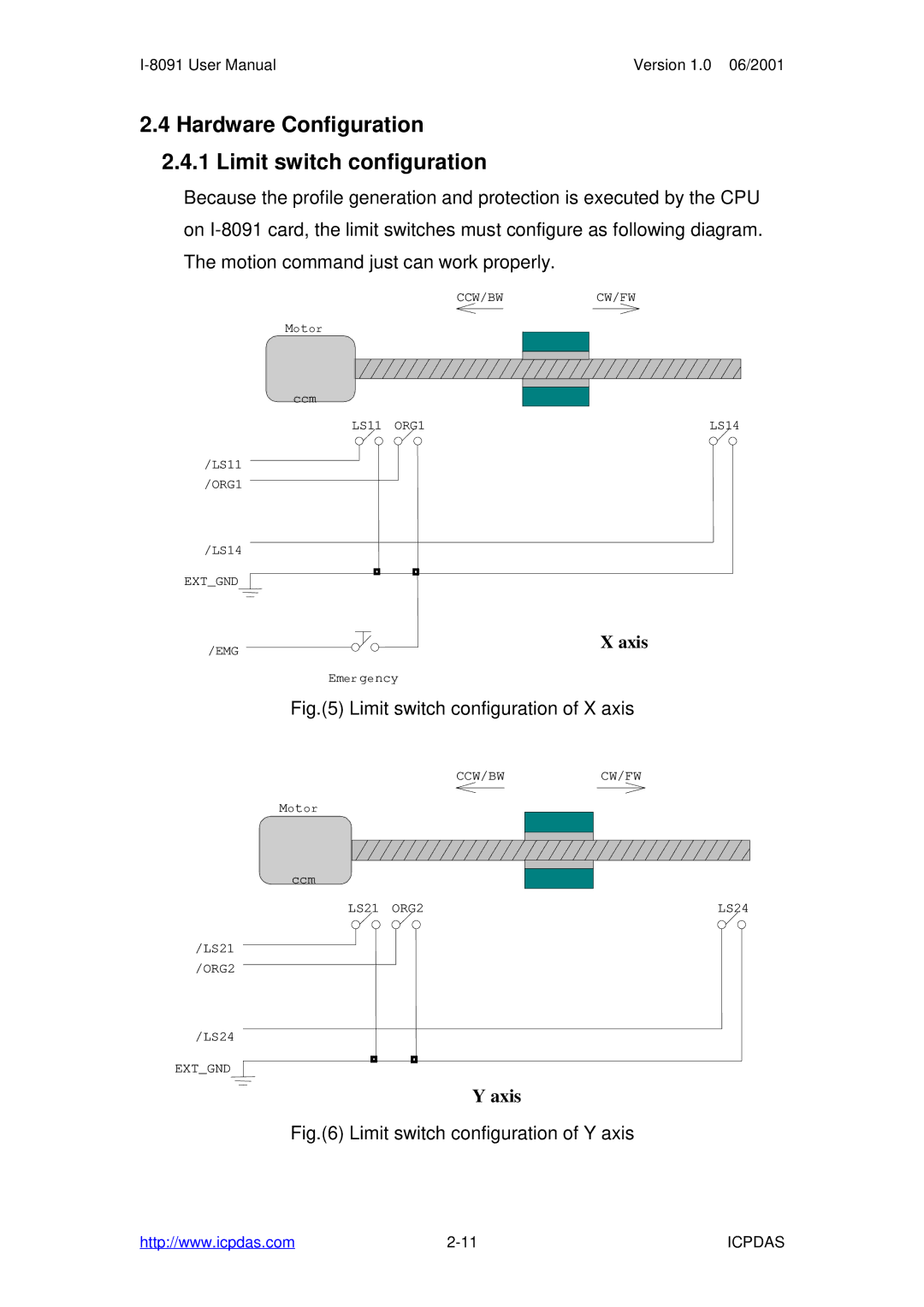 I-8091 User Manual Version 1.0 06/2001

2.4 Hardware Configuration

2.4.1 Limit switch configuration

Because the profile generation and protection is executed by the CPU on I-8091 card, the limit switches must configure as following diagram. The motion command just can work properly.

CCW/BW
CW/FW
Motor
ccm
LS11 ORG1
LS14
/LS11
/ORG1
/LS14
EXT_GND
/EMG
Emergency
X axis

Fig.(5) Limit switch configuration of X axis

CCW/BW
CW/FW
Motor
ccm
LS21 ORG2
LS24
/LS21
/ORG2
/LS24
EXT_GND
Y axis

Fig.(6) Limit switch configuration of Y axis

http://www.icpdas.com 2-11 ICPDAS