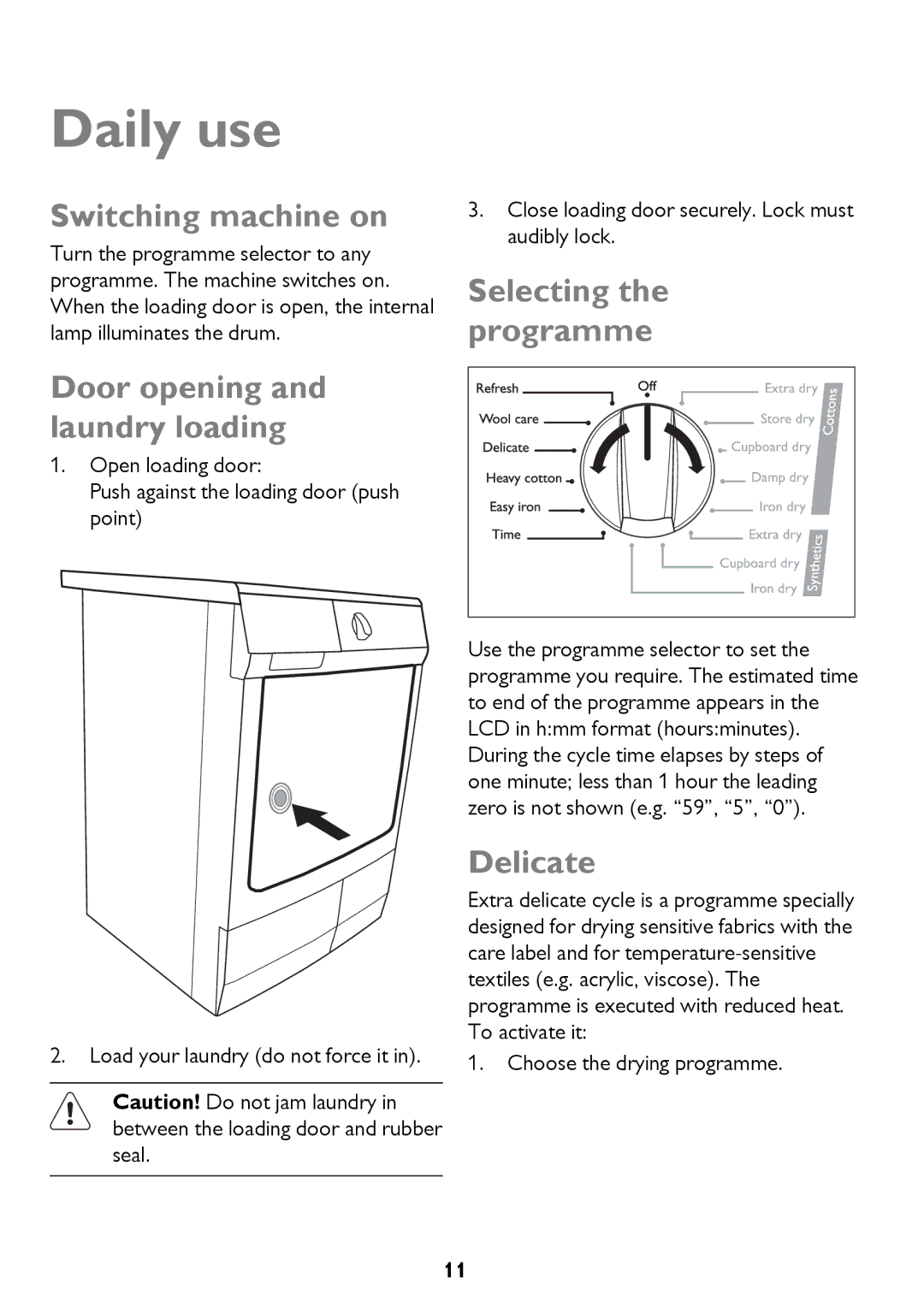 Daily use

Switching machine on

Turn the programme selector to any programme. The machine switches on. When the loading door is open, the internal lamp illuminates the drum.

Door opening and laundry loading

1. Open loading door:
Push against the loading door (push point)

2. Load your laundry (do not force it in).

Caution! Do not jam laundry in between the loading door and rubber seal.

3. Close loading door securely. Lock must audibly lock.

Selecting the programme

Refresh
Wool care
Delicate
Heavy cotton
Easy iron
Time
Off
Extra dry
Store dry
Cupboard dry
Damp dry
Iron dry
Cottons
Extra dry
Cupboard dry
Iron dry
Synthetics

Use the programme selector to set the programme you require. The estimated time to end of the programme appears in the LCD in h:mm format (hours:minutes). During the cycle time elapses by steps of one minute; less than 1 hour the leading zero is not shown (e.g. “59”, “5”, “0”).

Delicate

Extra delicate cycle is a programme specially designed for drying sensitive fabrics with the care label and for temperature-sensitive textiles (e.g. acrylic, viscose). The programme is executed with reduced heat. To activate it:

1. Choose the drying programme.

11