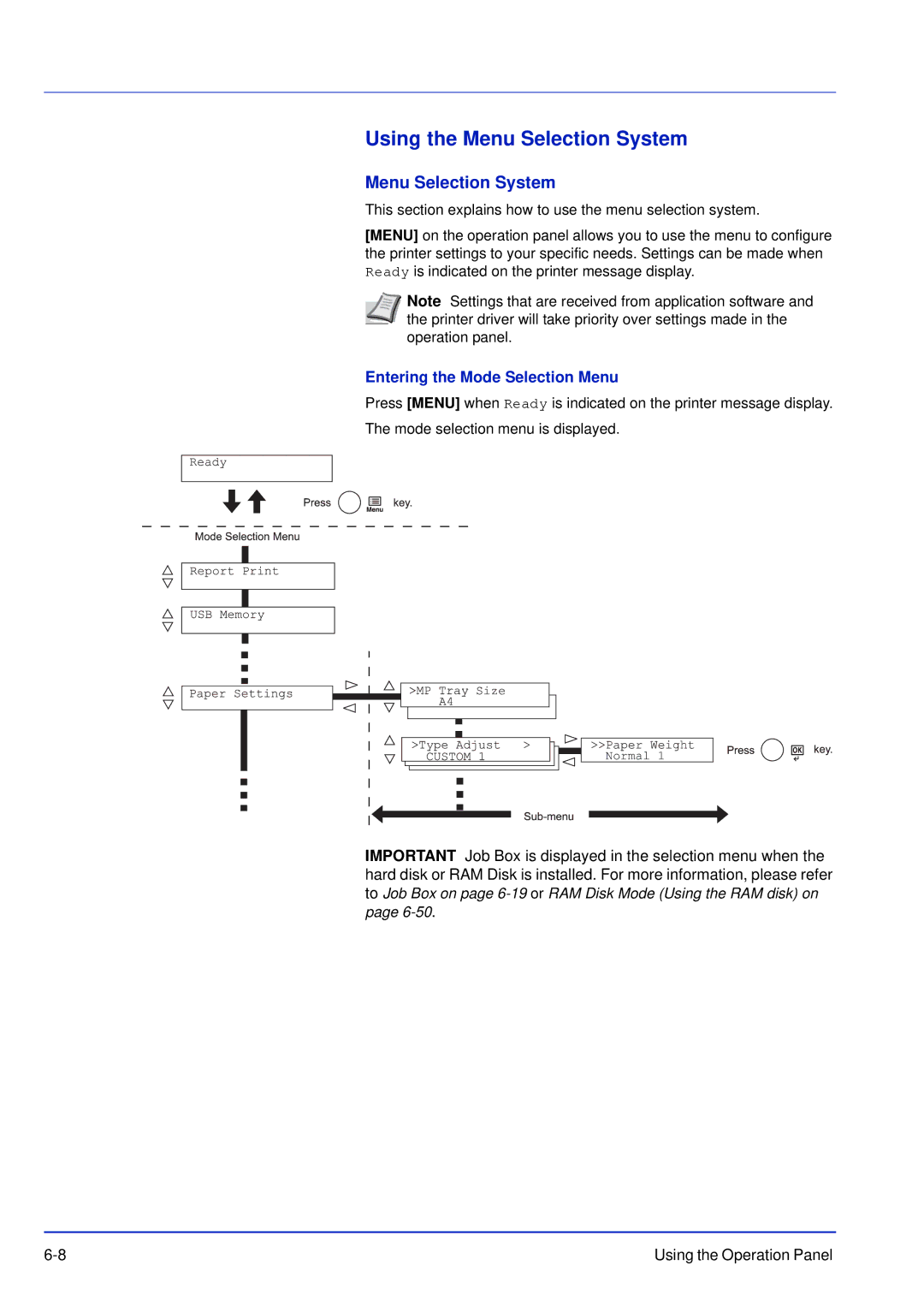 Using the Menu Selection System

Menu Selection System

This section explains how to use the menu selection system.

[MENU] on the operation panel allows you to use the menu to configure the printer settings to your specific needs. Settings can be made when Ready is indicated on the printer message display.

Note Settings that are received from application software and the printer driver will take priority over settings made in the operation panel.

Entering the Mode Selection Menu

Press [MENU] when Ready is indicated on the printer message display.

The mode selection menu is displayed.

Ready

Press Menu key.

Mode Selection Menu

Report Print

USB Memory

Paper Settings

>MP Tray Size
A4

>Type Adjust >
CUSTOM 1

>>Paper Weight
Normal 1

Press OK key.

Sub-menu

IMPORTANT Job Box is displayed in the selection menu when the hard disk or RAM Disk is installed. For more information, please refer to Job Box on page 6-19 or RAM Disk Mode (Using the RAM disk) on page 6-50.

6-8

Using the Operation Panel