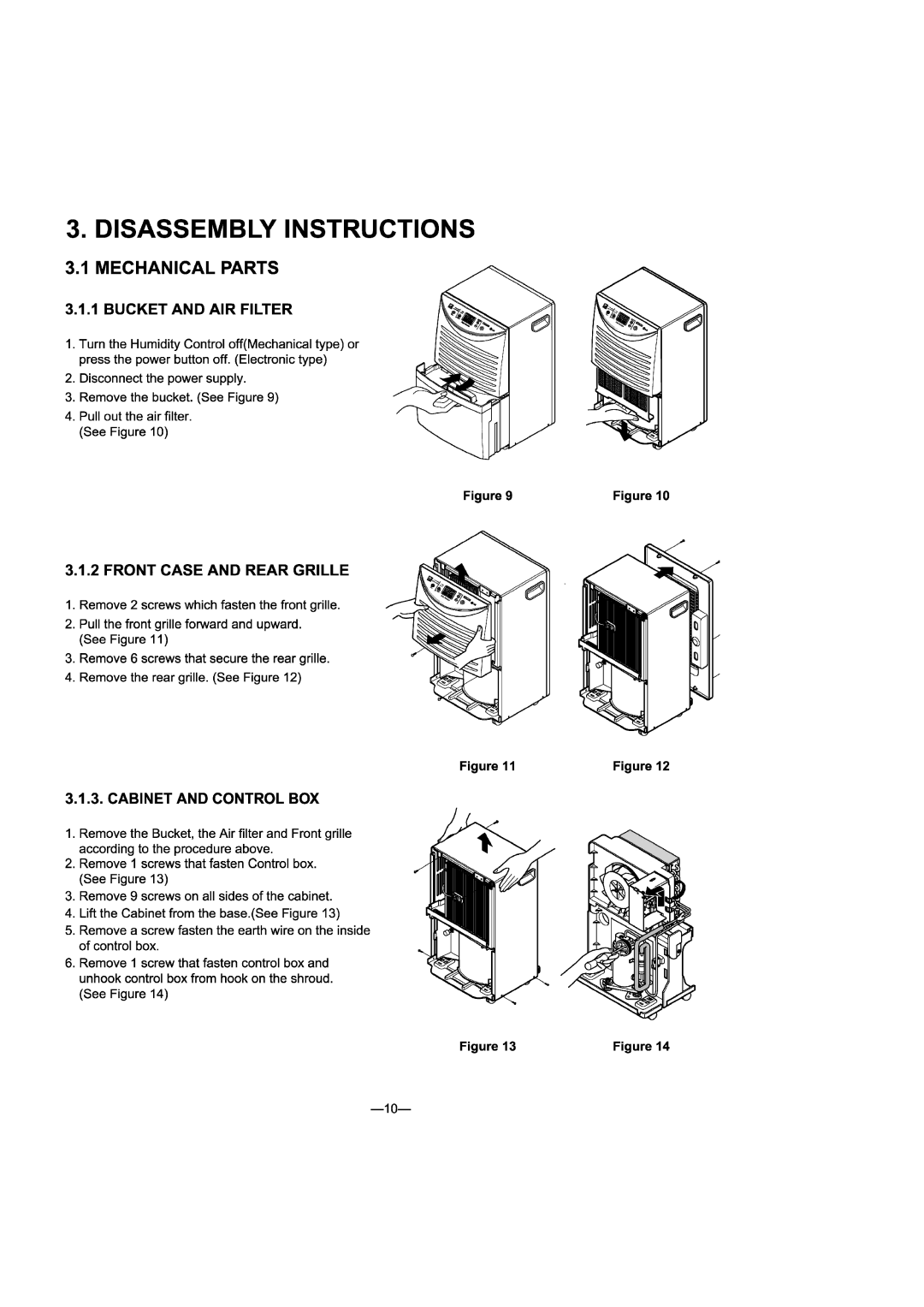 3. DISASSEMBLY INSTRUCTIONS

3.1 MECHANICAL PARTS

3.1.1 BUCKET AND AIR FILTER

1. Turn the Humidity Control off(Mechanical type) or press the power button off. (Electronic type)
2. Disconnect the power supply.
3. Remove the bucket. (See Figure 9)
4. Pull out the air filter. (See Figure 10)

Figure 9

Figure 10

3.1.2 FRONT CASE AND REAR GRILLE

1. Remove 2 screws which fasten the front grille.
2. Pull the front grille forward and upward. (See Figure 11)
3. Remove 6 screws that secure the rear grille.
4. Remove the rear grille. (See Figure 12)

Figure 11

Figure 12

3.1.3. CABINET AND CONTROL BOX

1. Remove the Bucket, the Air filter and Front grille according to the procedure above.
2. Remove 1 screws that fasten Control box. (See Figure 13)
3. Remove 9 screws on all sides of the cabinet.
4. Lift the Cabinet from the base.(See Figure 13)
5. Remove a screw fasten the earth wire on the inside of control box.
6. Remove 1 screw that fasten control box and unhook control box from hook on the shroud. (See Figure 14)

Figure 13

Figure 14

—10—