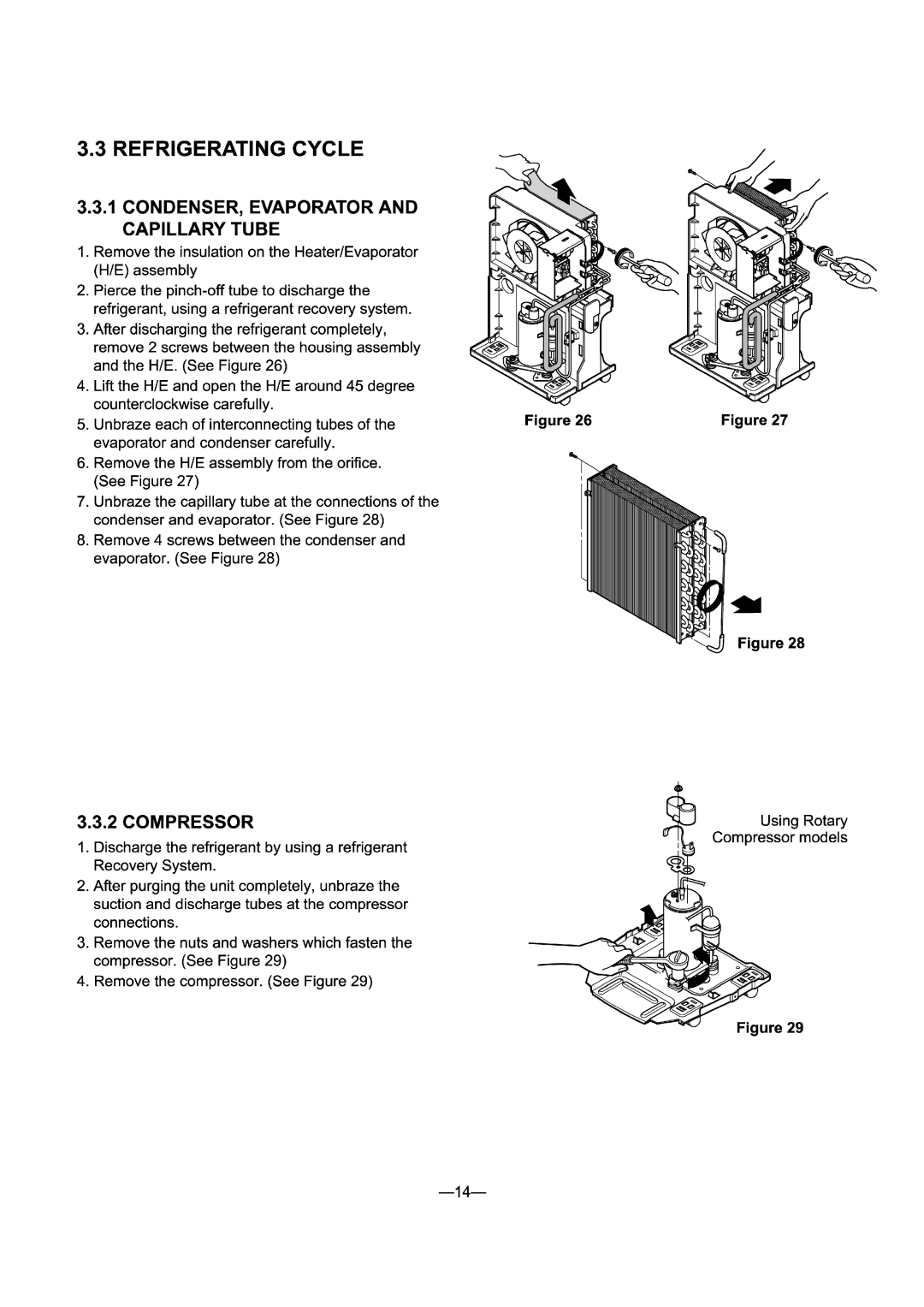 3.3 REFRIGERATING CYCLE

3.3.1 CONDENSER, EVAPORATOR AND CAPILLARY TUBE

1. Remove the insulation on the Heater/Evaporator (H/E) assembly
2. Pierce the pinch-off tube to discharge the refrigerant, using a refrigerant recovery system.
3. After discharging the refrigerant completely, remove 2 screws between the housing assembly and the H/E. (See Figure 26)
4. Lift the H/E and open the H/E around 45 degree counterclockwise carefully.
5. Unbraze each of interconnecting tubes of the evaporator and condenser carefully.
6. Remove the H/E assembly from the orifice. (See Figure 27)
7. Unbraze the capillary tube at the connections of the condenser and evaporator. (See Figure 28)
8. Remove 4 screws between the condenser and evaporator. (See Figure 28)

Figure 26

Figure 27

Figure 28

3.3.2 COMPRESSOR

1. Discharge the refrigerant by using a refrigerant Recovery System.
2. After purging the unit completely, unbraze the suction and discharge tubes at the compressor connections.
3. Remove the nuts and washers which fasten the compressor. (See Figure 29)
4. Remove the compressor. (See Figure 29)

Using Rotary Compressor models

Figure 29

—14—