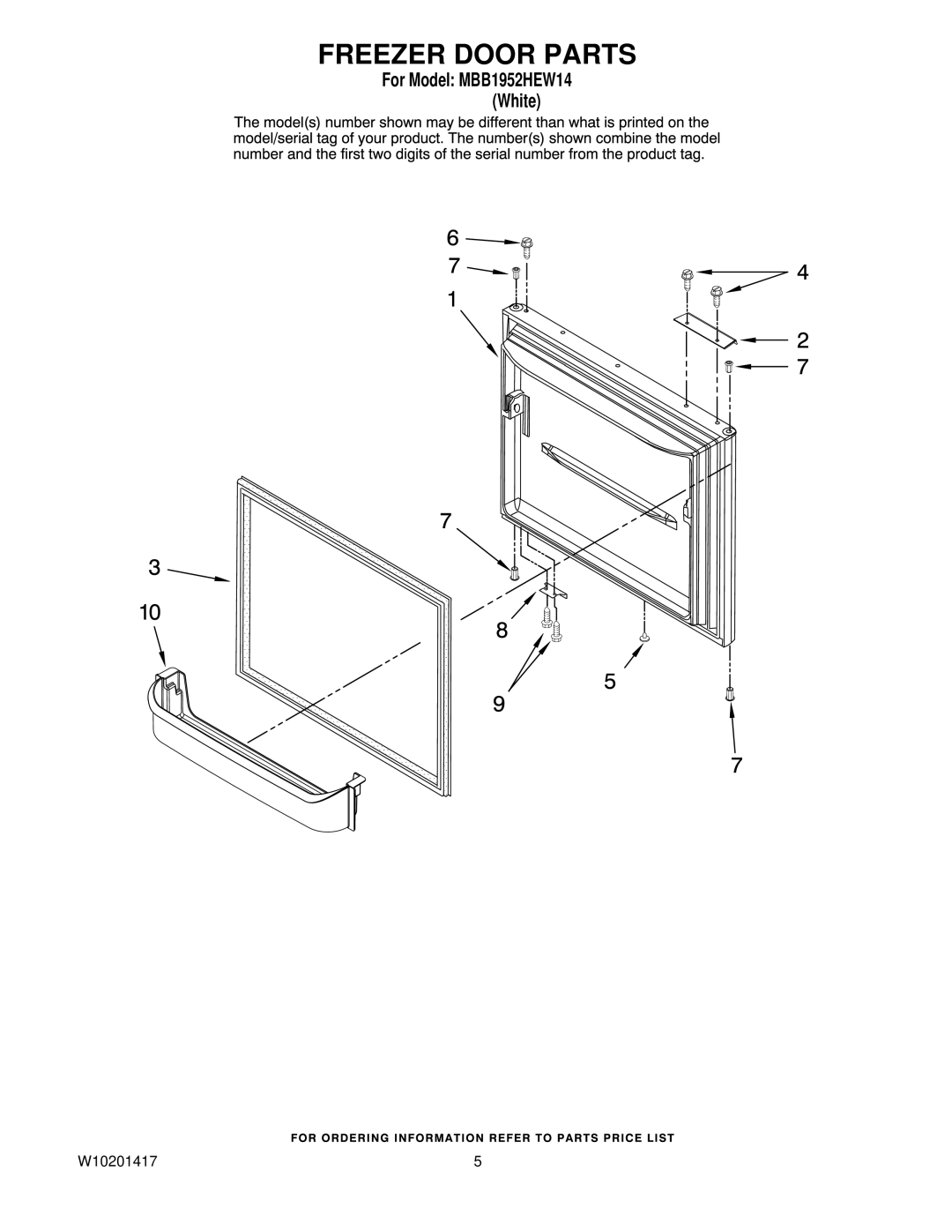 FREEZER DOOR PARTS

For Model: MBB1952HEW14
(White)

The model(s) number shown may be different than what is printed on the model/serial tag of your product. The number(s) shown combine the model number and the first two digits of the serial number from the product tag.

6
7
4
1
2
7
7
3
10
8
5
9
7

FOR ORDERING INFORMATION REFER TO PARTS PRICE LIST

W10201417

5