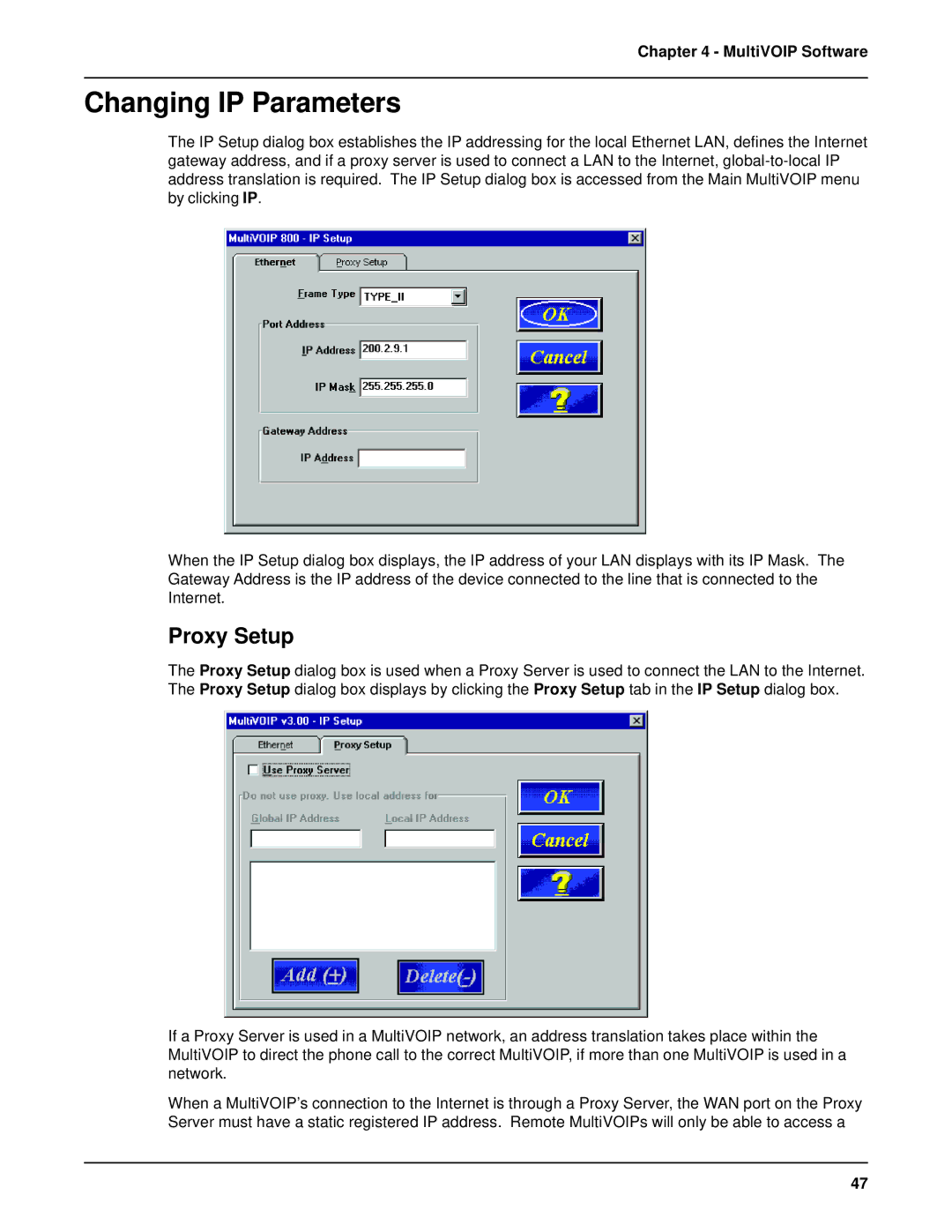 Chapter 4 - MultiVOIP Software

Changing IP Parameters

The IP Setup dialog box establishes the IP addressing for the local Ethernet LAN, defines the Internet gateway address, and if a proxy server is used to connect a LAN to the Internet, global-to-local IP address translation is required. The IP Setup dialog box is accessed from the Main MultiVOIP menu by clicking IP.

MultiVOIP 800 - IP Setup

Ethernet
Proxy Setup

Frame Type TYPE_II

Port Address

IP Address 200.2.9.1

IP Mask 255.255.255.0

Gateway Address

IP Address

OK

Cancel

?

When the IP Setup dialog box displays, the IP address of your LAN displays with its IP Mask. The Gateway Address is the IP address of the device connected to the line that is connected to the Internet.

Proxy Setup

The Proxy Setup dialog box is used when a Proxy Server is used to connect the LAN to the Internet. The Proxy Setup dialog box displays by clicking the Proxy Setup tab in the IP Setup dialog box.

MultiVOIP v3.00 - IP Setup

Ethernet
Proxy Setup

Use Proxy Server

Do not use proxy. Use local address for

Global IP Address
Local IP Address

Add (+)
Delete(-)

OK

Cancel

?

If a Proxy Server is used in a MultiVOIP network, an address translation takes place within the MultiVOIP to direct the phone call to the correct MultiVOIP, if more than one MultiVOIP is used in a network.

When a MultiVOIP's connection to the Internet is through a Proxy Server, the WAN port on the Proxy Server must have a static registered IP address. Remote MultiVOIPs will only be able to access a

47