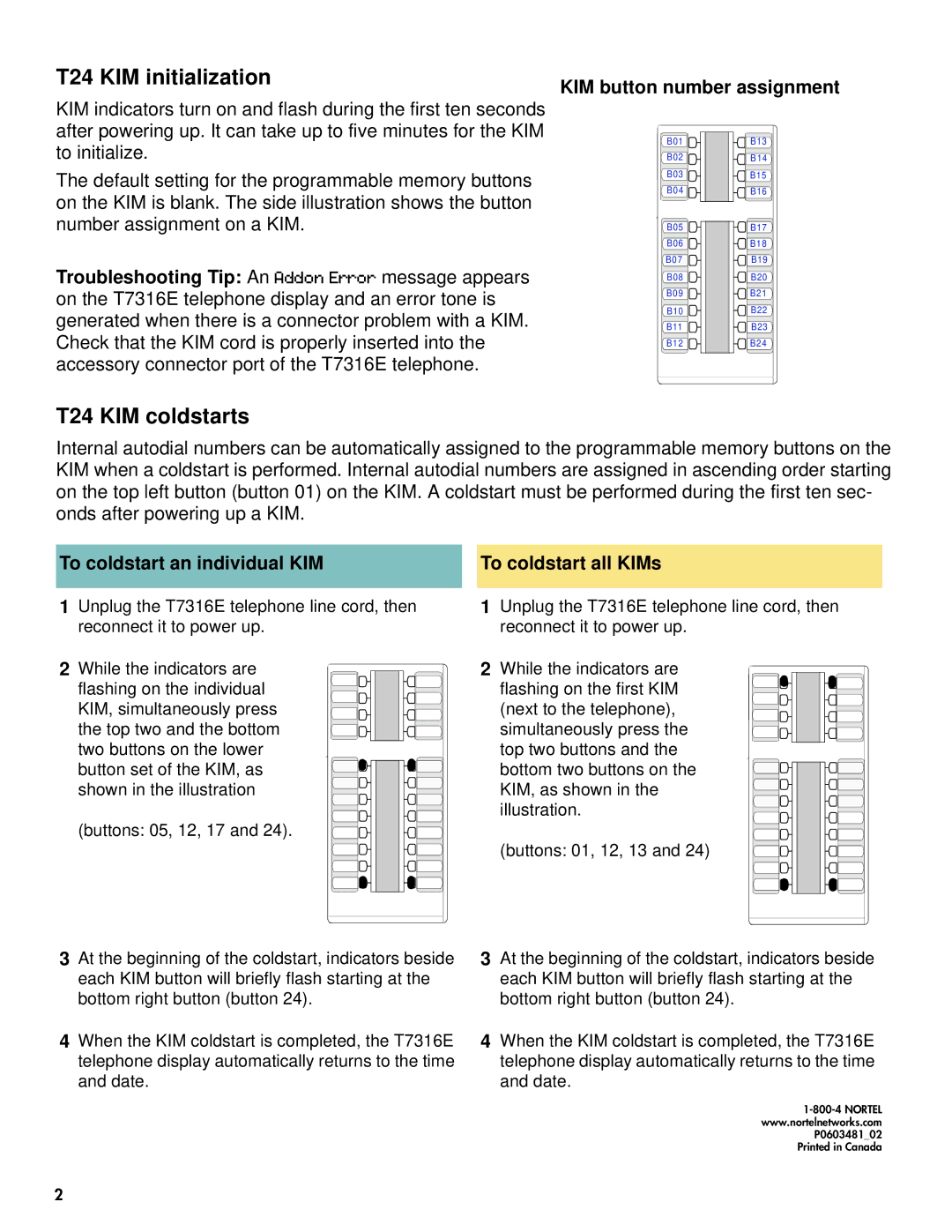 T24 KIM initialization

KIM indicators turn on and flash during the first ten seconds after powering up. It can take up to five minutes for the KIM to initialize.

The default setting for the programmable memory buttons on the KIM is blank. The side illustration shows the button number assignment on a KIM.

Troubleshooting Tip: An Addon Error message appears on the T7316E telephone display and an error tone is generated when there is a connector problem with a KIM. Check that the KIM cord is properly inserted into the accessory connector port of the T7316E telephone.

KIM button number assignment

B01 B02 B03 B04 B05 B06 B07 B08 B09 B10 B11 B12 B13 B14 B15 B16 B17 B18 B19 B20 B21 B22 B23 B24

T24 KIM coldstarts

Internal autodial numbers can be automatically assigned to the programmable memory buttons on the KIM when a coldstart is performed. Internal autodial numbers are assigned in ascending order starting on the top left button (button 01) on the KIM. A coldstart must be performed during the first ten seconds after powering up a KIM.

To coldstart an individual KIM

1 Unplug the T7316E telephone line cord, then reconnect it to power up.

2 While the indicators are flashing on the individual KIM, simultaneously press the top two and the bottom two buttons on the lower button set of the KIM, as shown in the illustration

(buttons: 05, 12, 17 and 24).

3 At the beginning of the coldstart, indicators beside each KIM button will briefly flash starting at the bottom right button (button 24).

4 When the KIM coldstart is completed, the T7316E telephone display automatically returns to the time and date.

To coldstart all KIMs

1 Unplug the T7316E telephone line cord, then reconnect it to power up.

2 While the indicators are flashing on the first KIM (next to the telephone), simultaneously press the top two buttons and the bottom two buttons on the KIM, as shown in the illustration.

(buttons: 01, 12, 13 and 24)

3 At the beginning of the coldstart, indicators beside each KIM button will briefly flash starting at the bottom right button (button 24).

4 When the KIM coldstart is completed, the T7316E telephone display automatically returns to the time and date.

1-800-4 NORTEL
www.nortelnetworks.com
P0603481_02
Printed in Canada

2