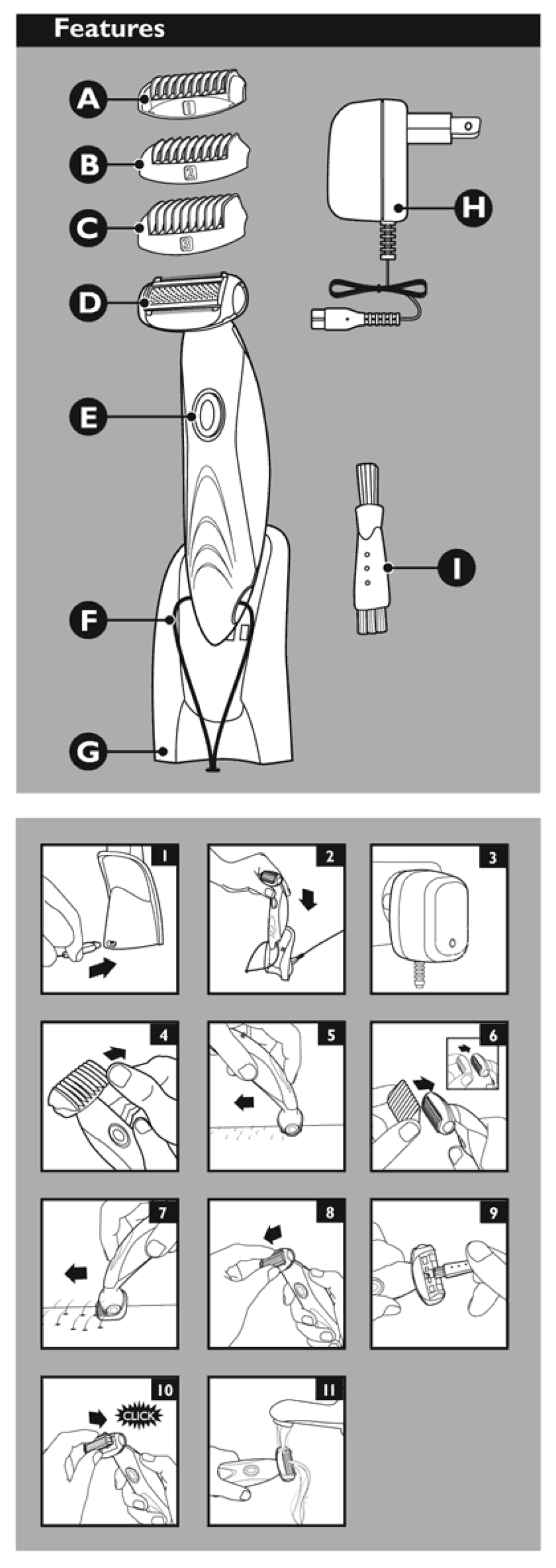 Features

A
1
B
2
C
3
D
E
F
G
H
I

1
2
3
4
5
6
7
8
9
10
CLICK
11