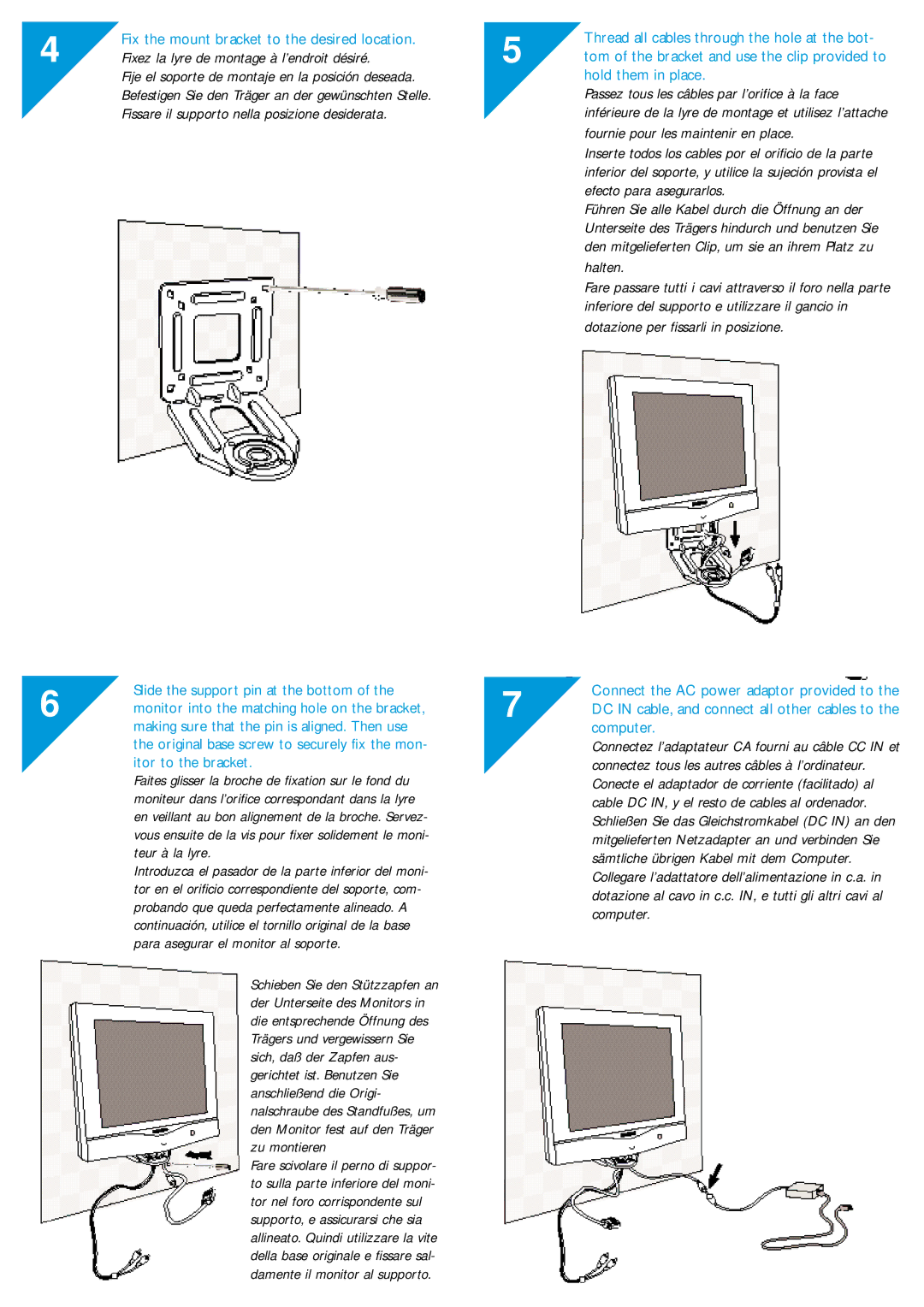 4

Fix the mount bracket to the desired location.
Fixez la lyre de montage à l'endroit désiré.
Fije el soporte de montaje en la posición deseada.
Befestigen Sie den Träger an der gewünschten Stelle.
Fissare il supporto nella posizione desiderata.

5

Thread all cables through the hole at the bottom of the bracket and use the clip provided to hold them in place.
Passez tous les câbles par l'orifice à la face inférieure de la lyre de montage et utilisez l'attache fournie pour les maintenir en place.
Inserte todos los cables por el orificio de la parte inferior del soporte, y utilice la sujeción provista el efecto para asegurarlos.
Führen Sie alle Kabel durch die Öffnung an der Unterseite des Trägers hindurch und benutzen Sie den mitgelieferten Clip, um sie an ihrem Platz zu halten.
Fare passare tutti i cavi attraverso il foro nella parte inferiore del supporto e utilizzare il gancio in dotazione per fissarli in posizione.

6

Slide the support pin at the bottom of the monitor into the matching hole on the bracket, making sure that the pin is aligned. Then use the original base screw to securely fix the monitor to the bracket.
Faites glisser la broche de fixation sur le fond du moniteur dans l'orifice correspondant dans la lyre en veillant au bon alignement de la broche. Servez-vous ensuite de la vis pour fixer solidement le moniteur à la lyre.
Introduzca el pasador de la parte inferior del monitor en el orificio correspondiente del soporte, comprobando que queda perfectamente alineado. A continuación, utilice el tornillo original de la base para asegurar el monitor al soporte.

Schieben Sie den Stützzapfen an der Unterseite des Monitors in die entsprechende Öffnung des Trägers und vergewissern Sie sich, daß der Zapfen ausgerichtet ist. Benutzen Sie anschließend die Originalschraube des Standfußes, um den Monitor fest auf den Träger zu montieren
Fare scivolare il perno di supporto sulla parte inferiore del monitor nel foro corrispondente sul supporto, e assicurarsi che sia allineato. Quindi utilizzare la vite della base originale e fissare saldamente il monitor al supporto.

7

Connect the AC power adaptor provided to the DC IN cable, and connect all other cables to the computer.
Connectez l'adaptateur CA fourni au câble CC IN et connectez tous les autres câbles à l'ordinateur.
Conecte el adaptador de corriente (facilitado) al cable DC IN, y el resto de cables al ordenador.
Schließen Sie das Gleichstromkabel (DC IN) an den mitgelieferten Netzadapter an und verbinden Sie sämtliche übrigen Kabel mit dem Computer.
Collegare l'adattatore dell'alimentazione in c.a. in dotazione al cavo in c.c. IN, e tutti gli altri cavi al computer.