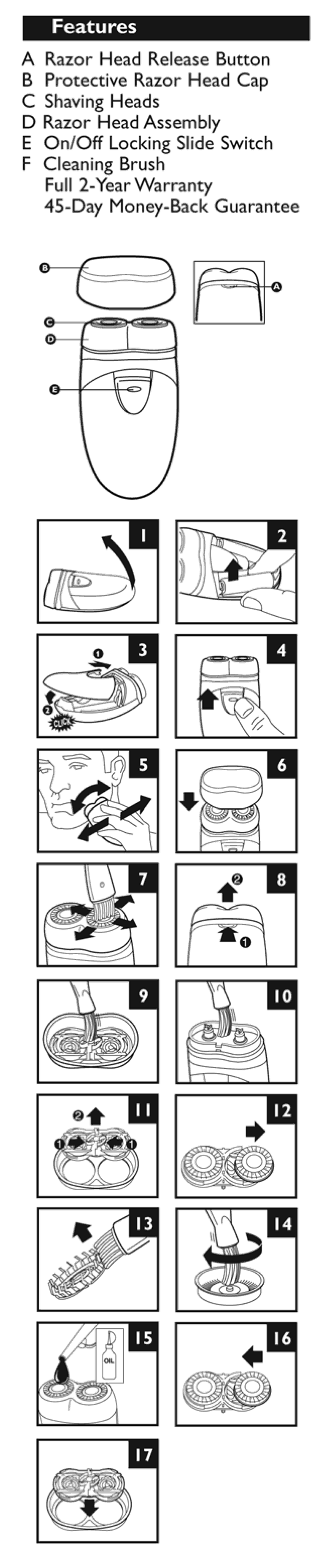 Features

A Razor Head Release Button
B Protective Razor Head Cap
C Shaving Heads
D Razor Head Assembly
E On/Off Locking Slide Switch
F Cleaning Brush
Full 2-Year Warranty
45-Day Money-Back Guarantee

B
A
C
D
E

1
2
3
1
2
CLICK
4
5
6
7
8
2
1
9
10
11
2
1
1
12
13
14
15
OIL
16
17