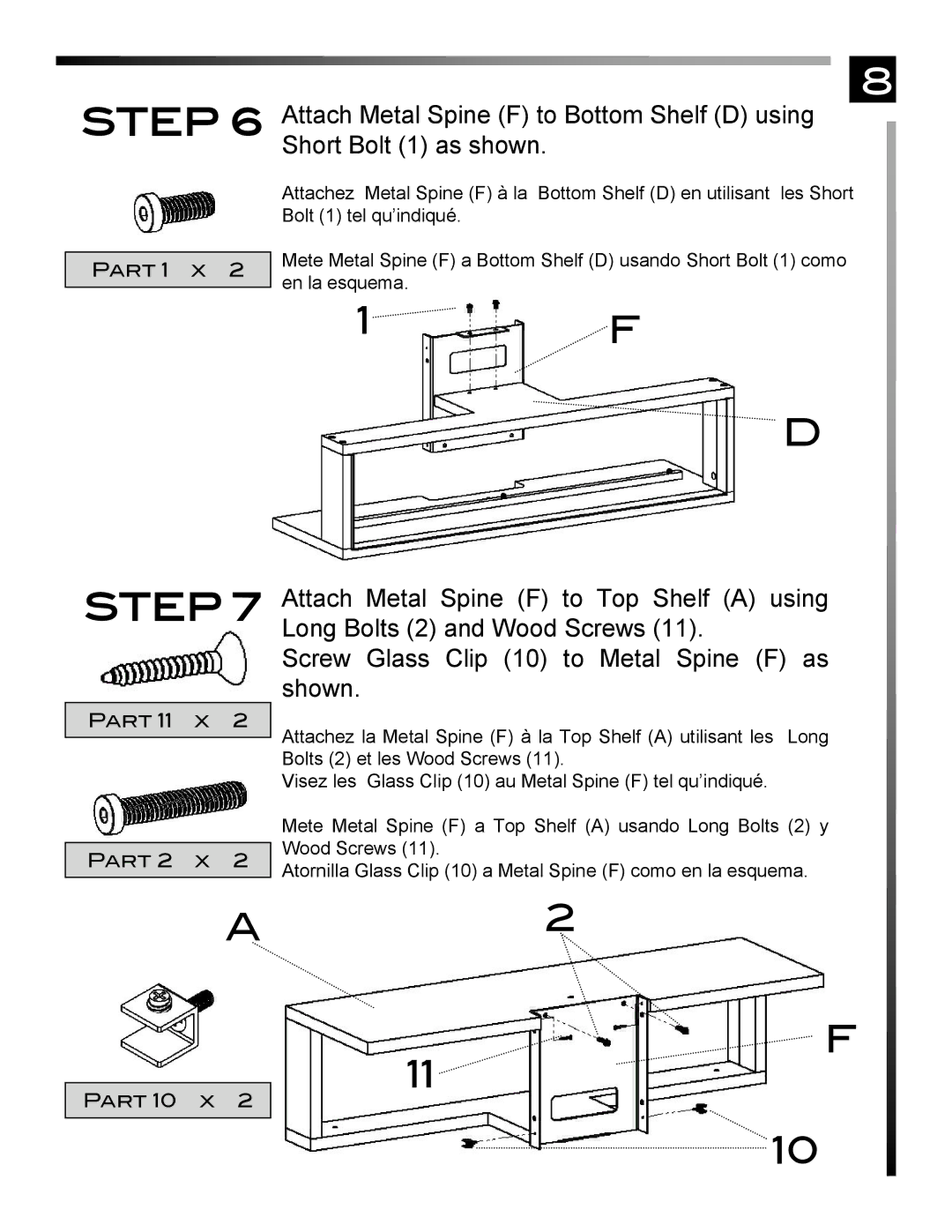 8

STEP 6 Attach Metal Spine (F) to Bottom Shelf (D) using Short Bolt (1) as shown.

Attachez Metal Spine (F) à la Bottom Shelf (D) en utilisant les Short Bolt (1) tel qu'indiqué.

Mete Metal Spine (F) a Bottom Shelf (D) usando Short Bolt (1) como en la esquema.

Part 1 x 2

1

F

D

STEP 7 Attach Metal Spine (F) to Top Shelf (A) using Long Bolts (2) and Wood Screws (11).

Screw Glass Clip (10) to Metal Spine (F) as shown.

Attachez la Metal Spine (F) à la Top Shelf (A) utilisant les Long Bolts (2) et les Wood Screws (11).
Visez les Glass Clip (10) au Metal Spine (F) tel qu'indiqué.

Mete Metal Spine (F) a Top Shelf (A) usando Long Bolts (2) y Wood Screws (11).
Atornilla Glass Clip (10) a Metal Spine (F) como en la esquema.

Part 11 x 2

Part 2 x 2

Part 10 x 2

A

2

F

11

10