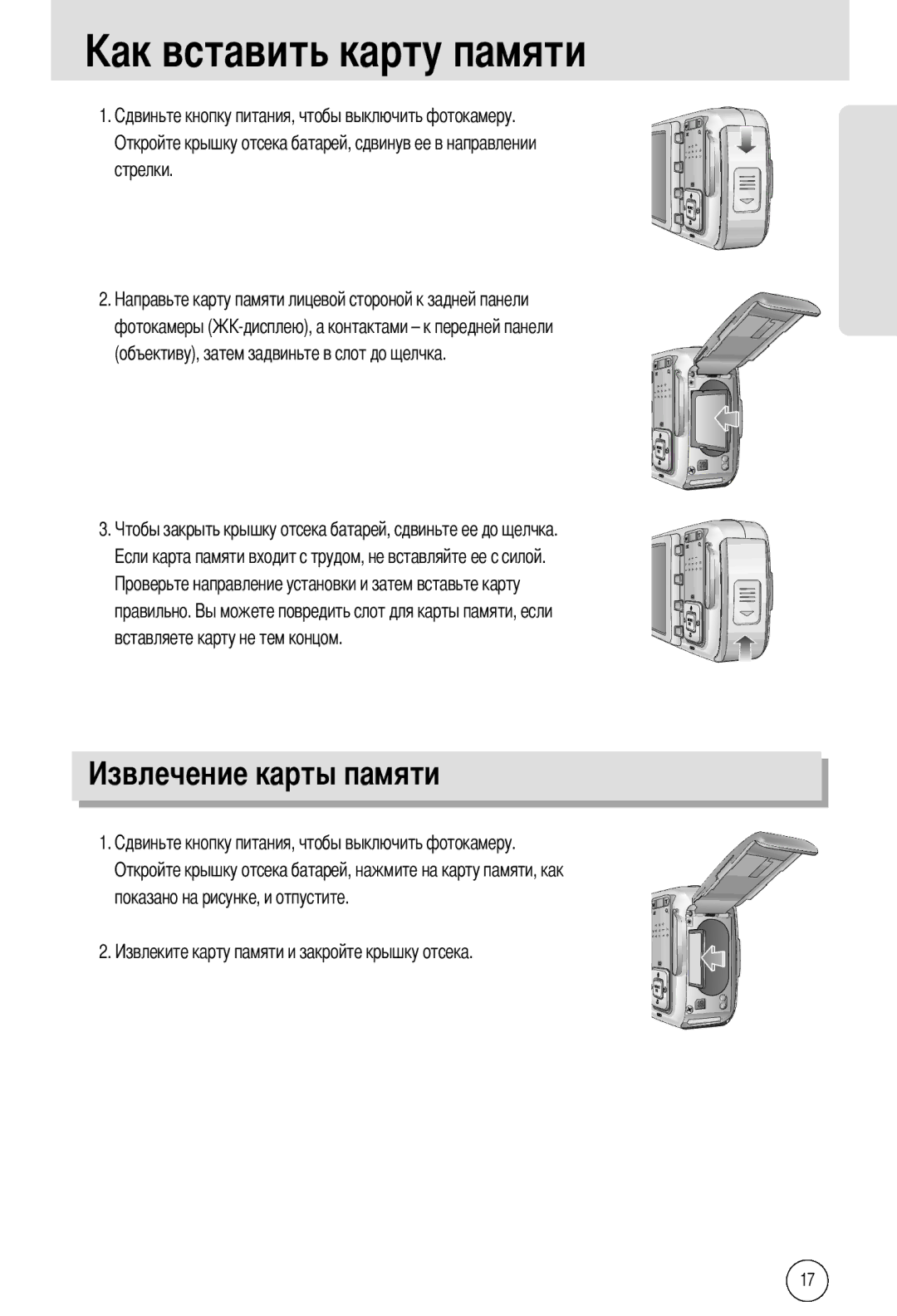 Как вставить карту памяти

1. Сдвиньте кнопку питания, чтобы выключить фотокамеру. Откройте крышку отсека батарей, сдвинув ее в направлении стрелки.

2. Направьте карту памяти лицевой стороной к задней панели фотокамеры (ЖК-дисплею), а контактами – к передней панели (объективу), затем задвиньте в слот до щелчка.

3. Чтобы закрыть крышку отсека батарей, сдвиньте ее до щелчка. Если карта памяти входит с трудом, не вставляйте ее с силой. Проверьте направление установки и затем вставьте карту правильно. Вы можете повредить слот для карты памяти, если вставляете карту не тем концом.

Извлечение карты памяти

1. Сдвиньте кнопку питания, чтобы выключить фотокамеру. Откройте крышку отсека батарей, нажмите на карту памяти, как показано на рисунке, и отпустите.

2. Извлеките карту памяти и закройте крышку отсека.

17