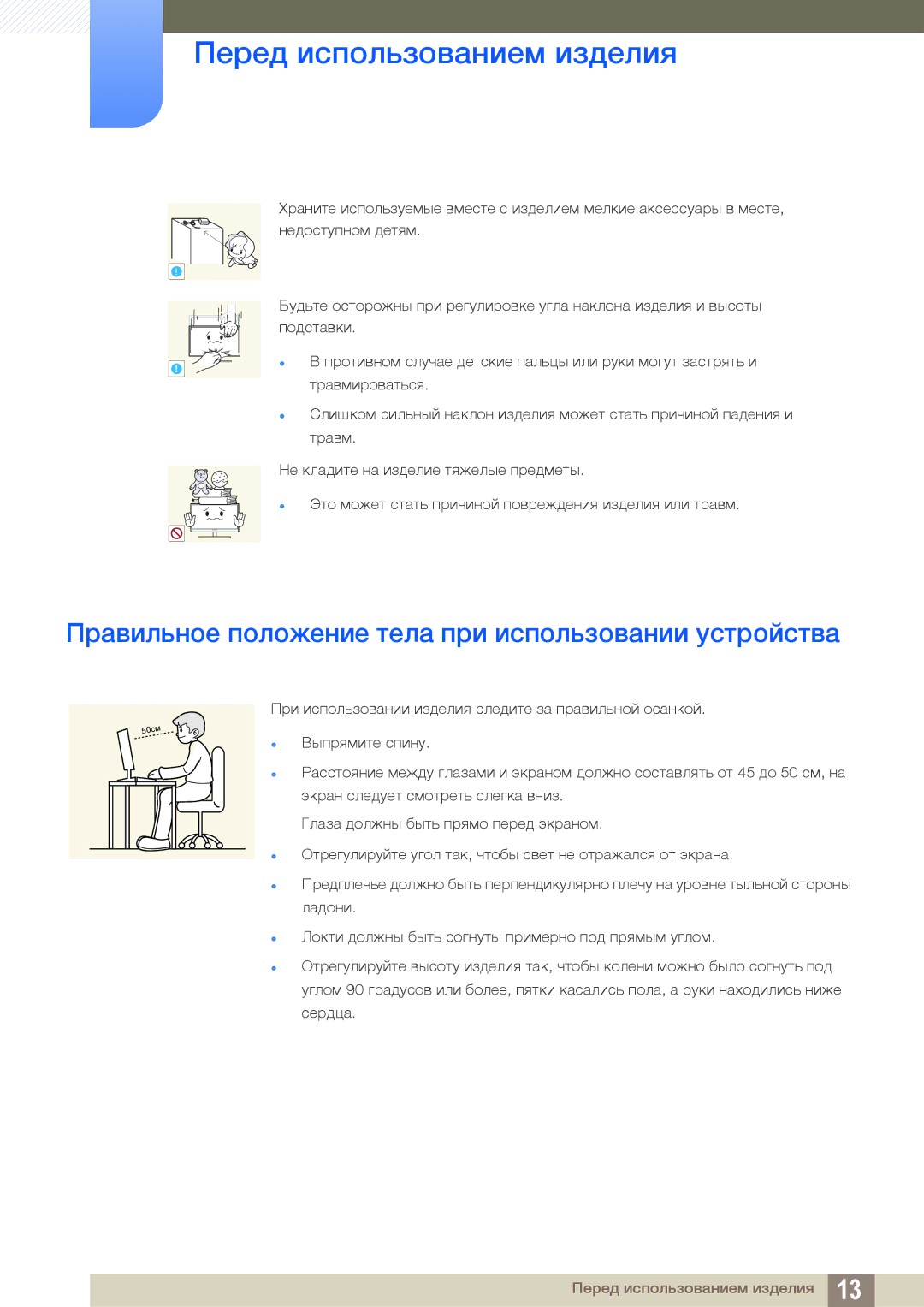 Перед использованием изделия

Храните используемые вместе с изделием мелкие аксессуары в месте, недоступном детям.

Будьте осторожны при регулировке угла наклона изделия и высоты подставки.

- В противном случае детские пальцы или руки могут застрять и травмироваться.
- Слишком сильный наклон изделия может стать причиной падения и травм.

Не кладите на изделие тяжелые предметы.

- Это может стать причиной повреждения изделия или травм.

Правильное положение тела при использовании устройства

50см

При использовании изделия следите за правильной осанкой.

- Выпрямите спину.
- Расстояние между глазами и экраном должно составлять от 45 до 50 см, на экран следует смотреть слегка вниз.

Глаза должны быть прямо перед экраном.

- Отрегулируйте угол так, чтобы свет не отражался от экрана.
- Предплечье должно быть перпендикулярно плечу на уровне тыльной стороны ладони.
- Локти должны быть согнуты примерно под прямым углом.
- Отрегулируйте высоту изделия так, чтобы колени можно было согнуть под углом 90 градусов или более, пятки касались пола, а руки находились ниже сердца.

Перед использованием изделия 13