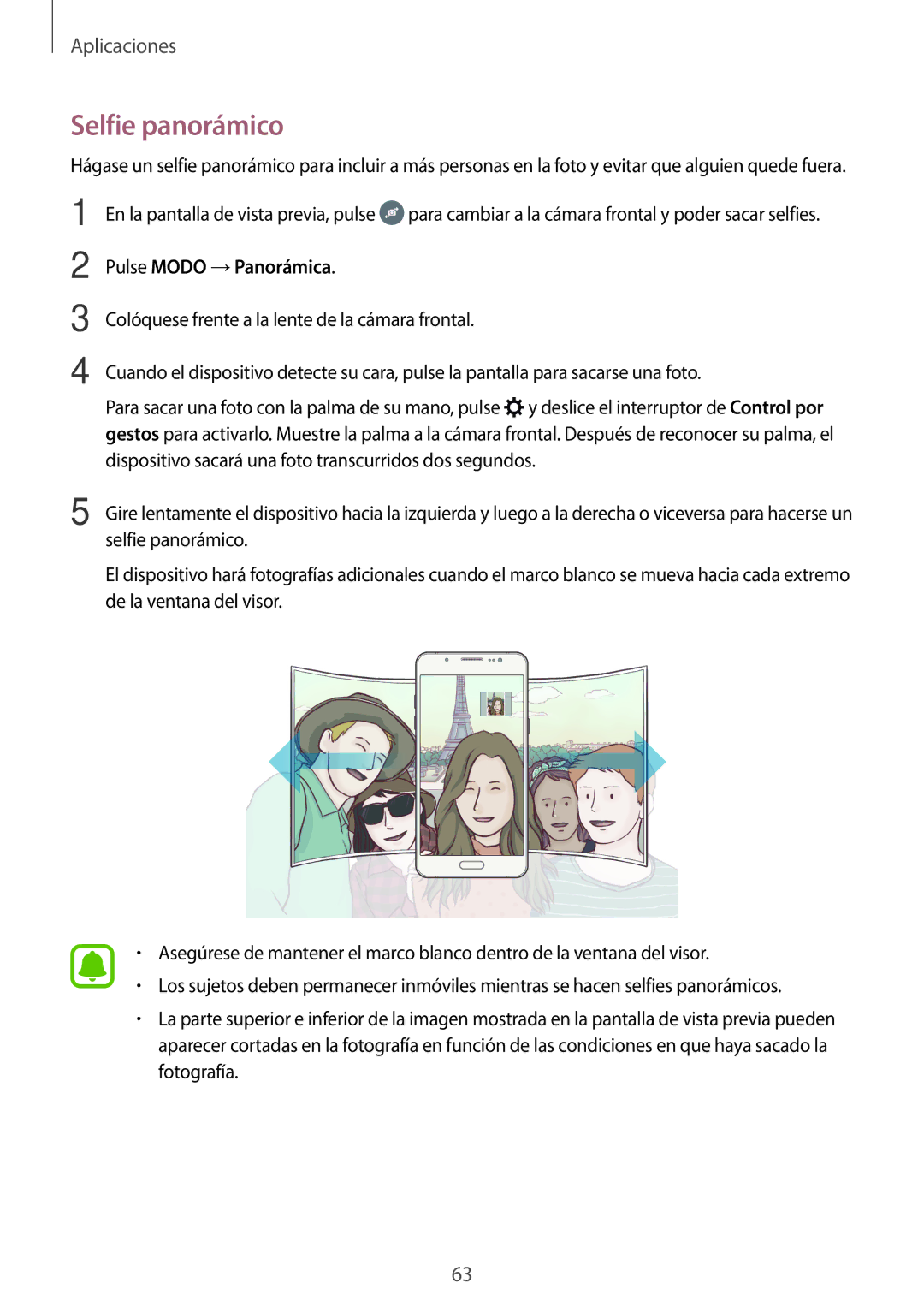 Aplicaciones

Selfie panorámico

Hágase un selfie panorámico para incluir a más personas en la foto y evitar que alguien quede fuera.

1 En la pantalla de vista previa, pulse para cambiar a la cámara frontal y poder sacar selfies.

2 Pulse MODO → Panorámica.

3 Colóquese frente a la lente de la cámara frontal.

4 Cuando el dispositivo detecte su cara, pulse la pantalla para sacarse una foto.

Para sacar una foto con la palma de su mano, pulse y deslice el interruptor de Control por gestos para activarlo. Muestre la palma a la cámara frontal. Después de reconocer su palma, el dispositivo sacará una foto transcurridos dos segundos.

5 Gire lentamente el dispositivo hacia la izquierda y luego a la derecha o viceversa para hacerse un selfie panorámico.

El dispositivo hará fotografías adicionales cuando el marco blanco se mueva hacia cada extremo de la ventana del visor.

• Asegúrese de mantener el marco blanco dentro de la ventana del visor.
• Los sujetos deben permanecer inmóviles mientras se hacen selfies panorámicos.
• La parte superior e inferior de la imagen mostrada en la pantalla de vista previa pueden aparecer cortadas en la fotografía en función de las condiciones en que haya sacado la fotografía.

63