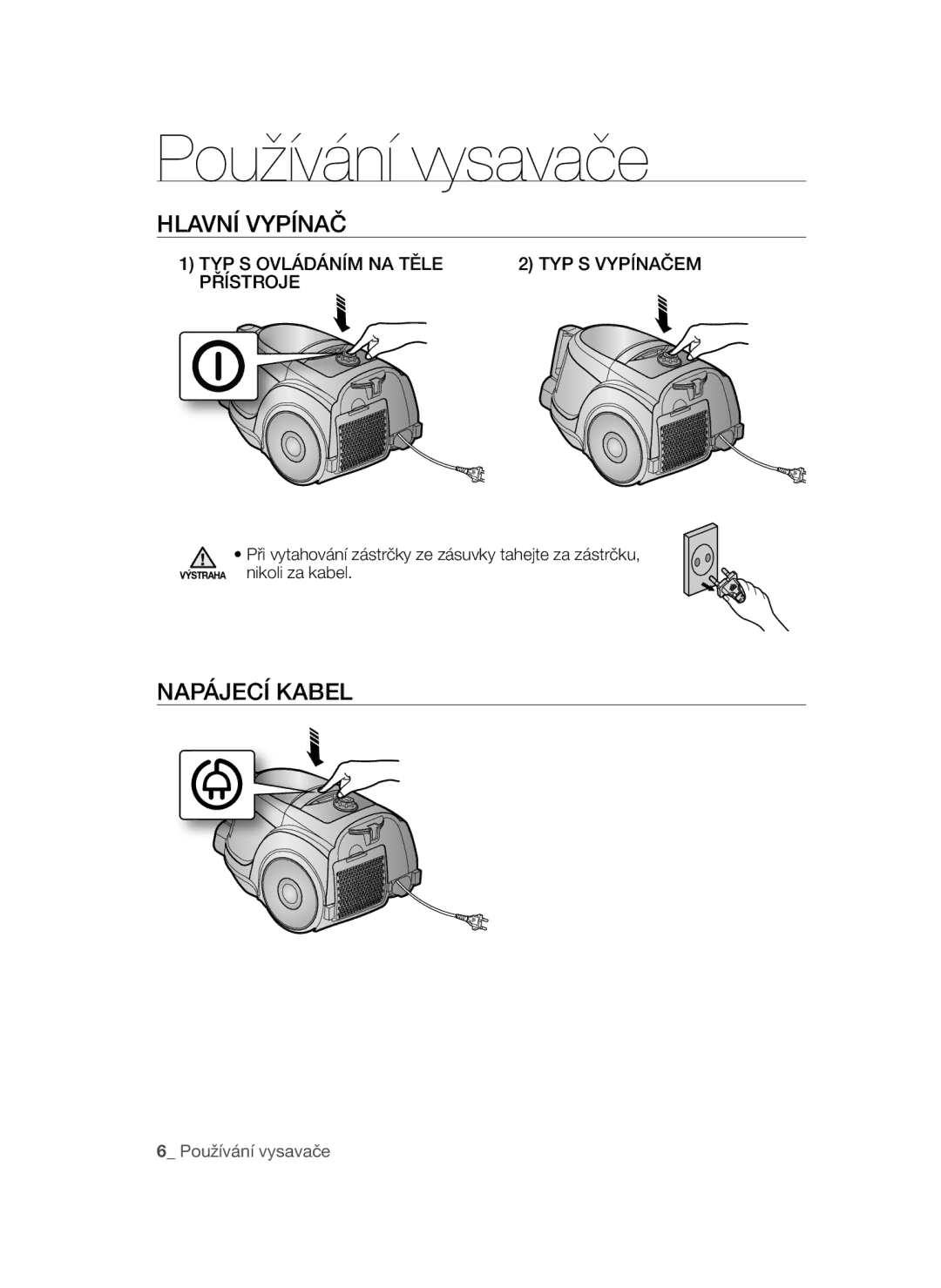 Používání vysavače

HLAVNÍ VYPÍNAČ

1) TYP S OVLÁDÁNÍM NA TĚLE PŘÍSTROJE

2) TYP S VYPÍNAČEM

VÝSTRAHA

• Při vytahování zástrčky ze zásuvky tahejte za zástrčku, nikoli za kabel.

NAPÁJECÍ KABEL

6_ Používání vysavače