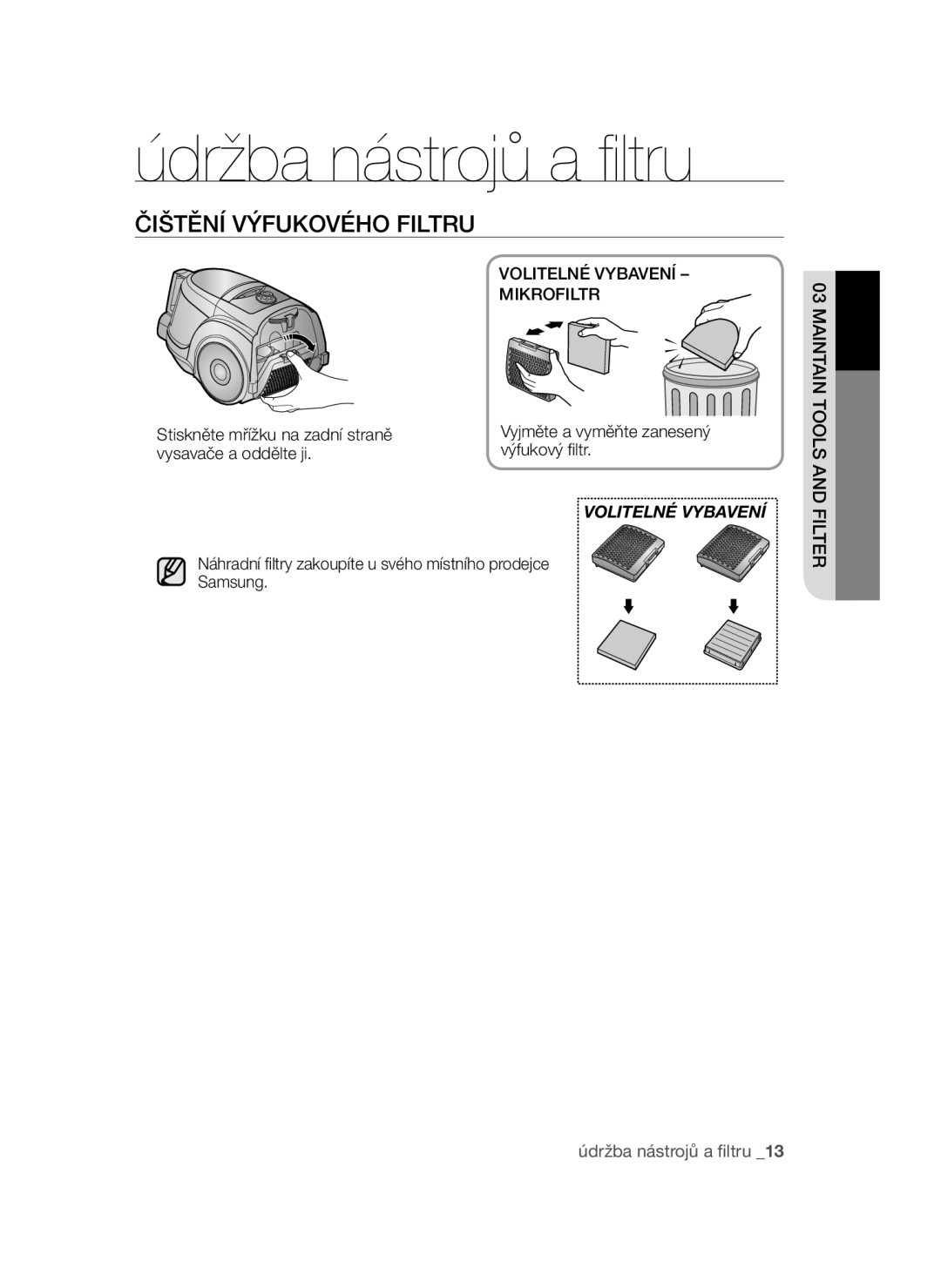 údržba nástrojů a filtru

ČIŠTĚNÍ VÝFUKOVÉHO FILTRU

Stiskněte mřížku na zadní straně vysavače a oddělte ji.

VOLITELNÉ VYBAVENÍ – MIKROFILTR

Vyjměte a vyměňte zanesený výfukový filtr.

VOLITELNÉ VYBAVENÍ

Náhradní filtry zakoupíte u svého místního prodejce Samsung.

03 MAINTAIN TOOLS AND FILTER

údržba nástrojů a filtru _13