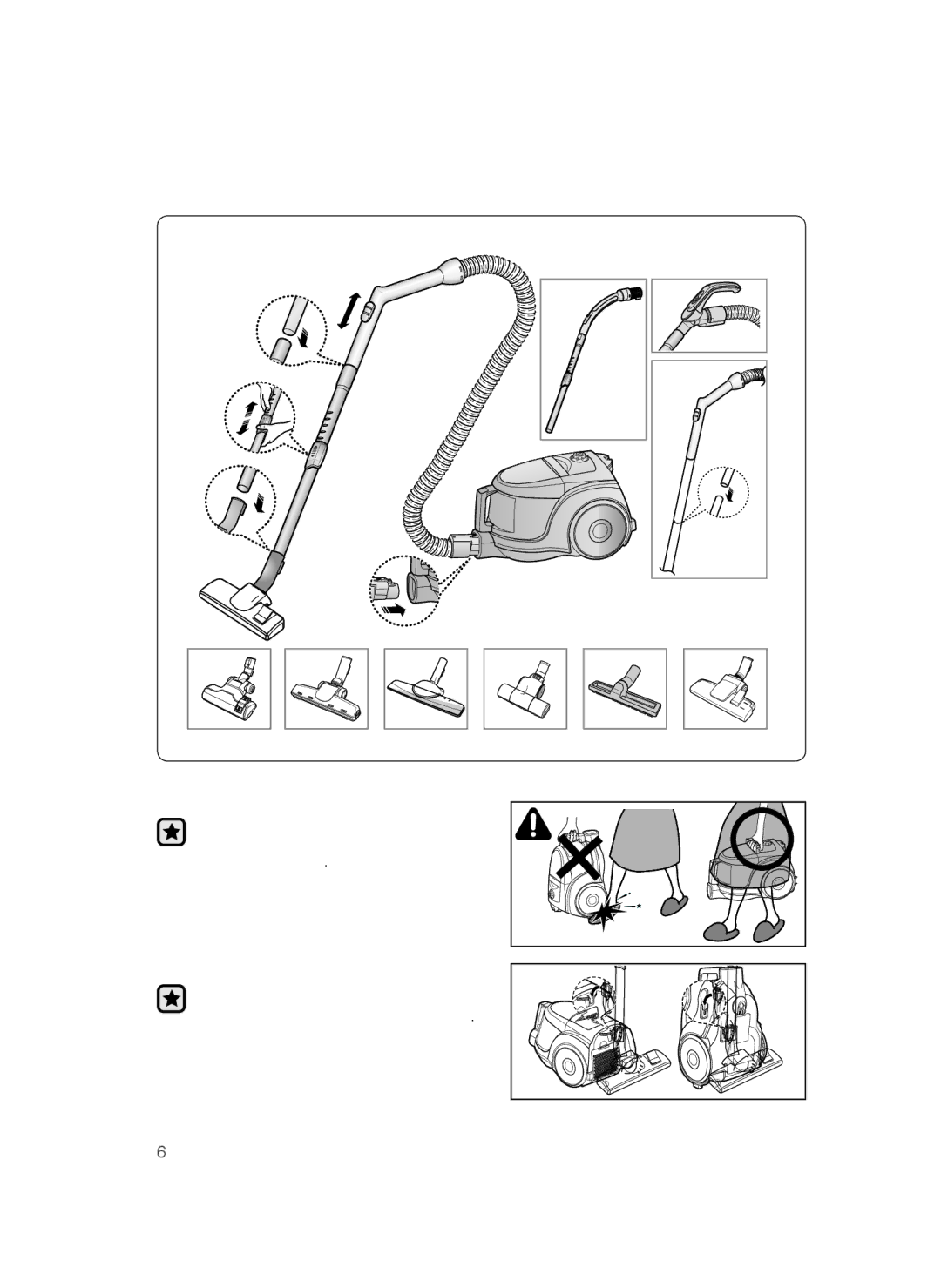 6