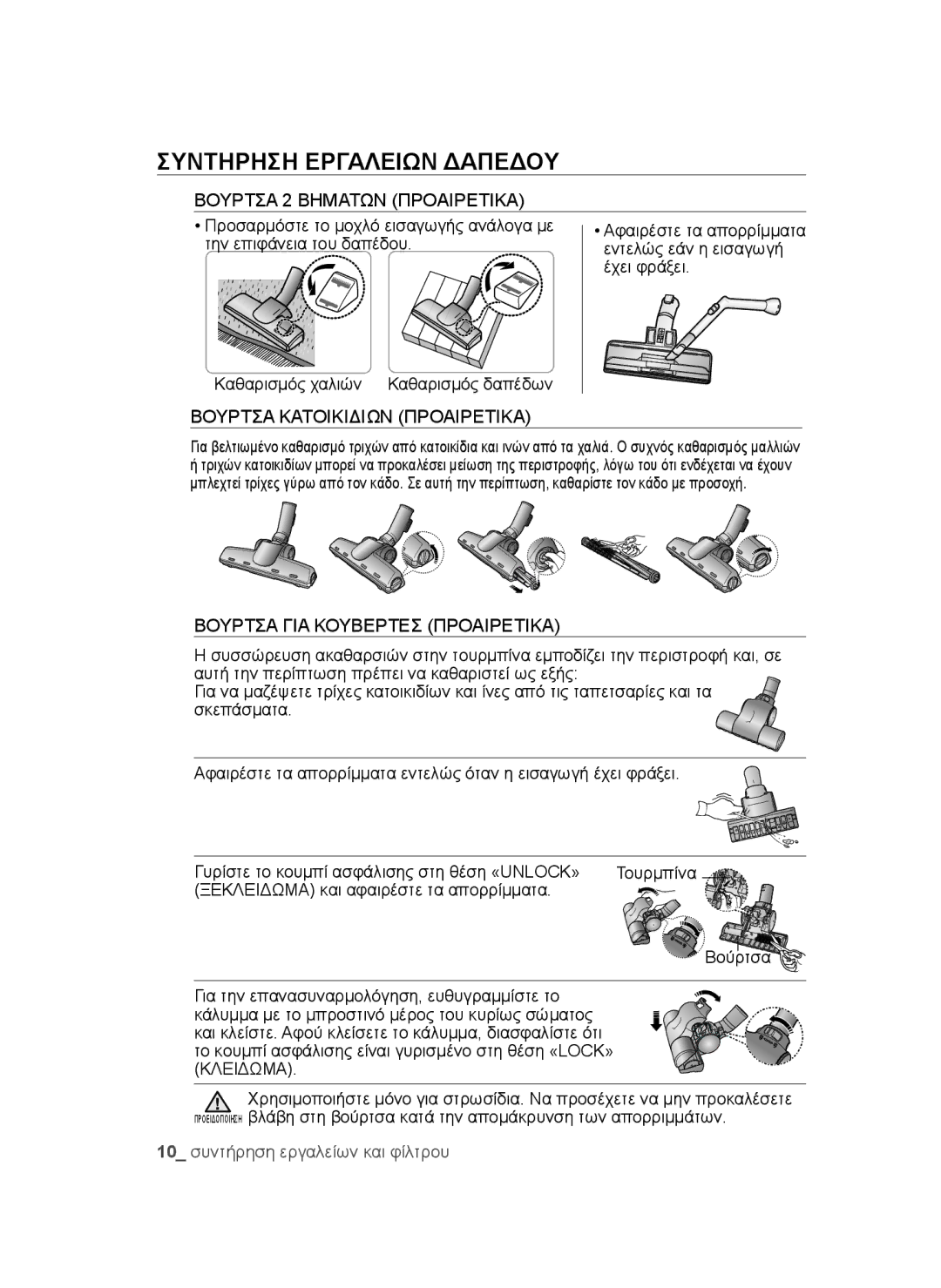 ΣΥΝΤΗΡΗΣΗ ΕΡΓΑΛΕΙΩΝ ΔΑΠΕΔΟΥ

ΒΟΥΡΤΣΑ 2 ΒΗΜΑΤΩΝ (ΠΡΟΑΙΡΕΤΙΚΑ)

• Προσαρμόστε το μοχλό εισαγωγής ανάλογα με την επιφάνεια του δαπέδου.

Καθαρισμός χαλιών

Καθαρισμός δαπέδων

• Αφαιρέστε τα απορρίμματα εντελώς εάν η εισαγωγή έχει φράξει.

ΒΟΥΡΤΣΑ ΚΑΤΟΙΚΙΔΙΩΝ (ΠΡΟΑΙΡΕΤΙΚΑ)

Για βελτιωμένο καθαρισμό τριχών από κατοικίδια και ινών από τα χαλιά. Ο συχνός καθαρισμός μαλλιών ή τριχών κατοικιδίων μπορεί να προκαλέσει μείωση της περιστροφής, λόγω του ότι ενδέχεται να έχουν μπλεχτεί τρίχες γύρω από τον κάδο. Σε αυτή την περίπτωση, καθαρίστε τον κάδο με προσοχή.

ΒΟΥΡΤΣΑ ΓΙΑ ΚΟΥΒΕΡΤΕΣ (ΠΡΟΑΙΡΕΤΙΚΑ)

Η συσσώρευση ακαθαρσιών στην τουρμπίνα εμποδίζει την περιστροφή και, σε αυτή την περίπτωση πρέπει να καθαριστεί ως εξής:
Για να μαζέψετε τρίχες κατοικιδίων και ίνες από τις ταπετσαρίες και τα σκεπάσματα.

Αφαιρέστε τα απορρίμματα εντελώς όταν η εισαγωγή έχει φράξει.

Γυρίστε το κουμπί ασφάλισης στη θέση «UNLOCK» (ΞΕΚΛΕΙΔΩΜΑ) και αφαιρέστε τα απορρίμματα.

Τουρμπίνα

Βούρτσα

Για την επανασυναρμολόγηση, ευθυγραμμίστε το κάλυμμα με το μπροστινό μέρος του κυρίως σώματος και κλείστε. Αφού κλείσετε το κάλυμμα, διασφαλίστε ότι το κουμπί ασφάλισης είναι γυρισμένο στη θέση «LOCK» (ΚΛΕΙΔΩΜΑ).

ΠΡΟΕΙΔΟΠΟΙΗΣΗ Χρησιμοποιήστε μόνο για στρωσίδια. Να προσέχετε να μην προκαλέσετε βλάβη στη βούρτσα κατά την απομάκρυνση των απορριμμάτων.

10_ συντήρηση εργαλείων και φίλτρου