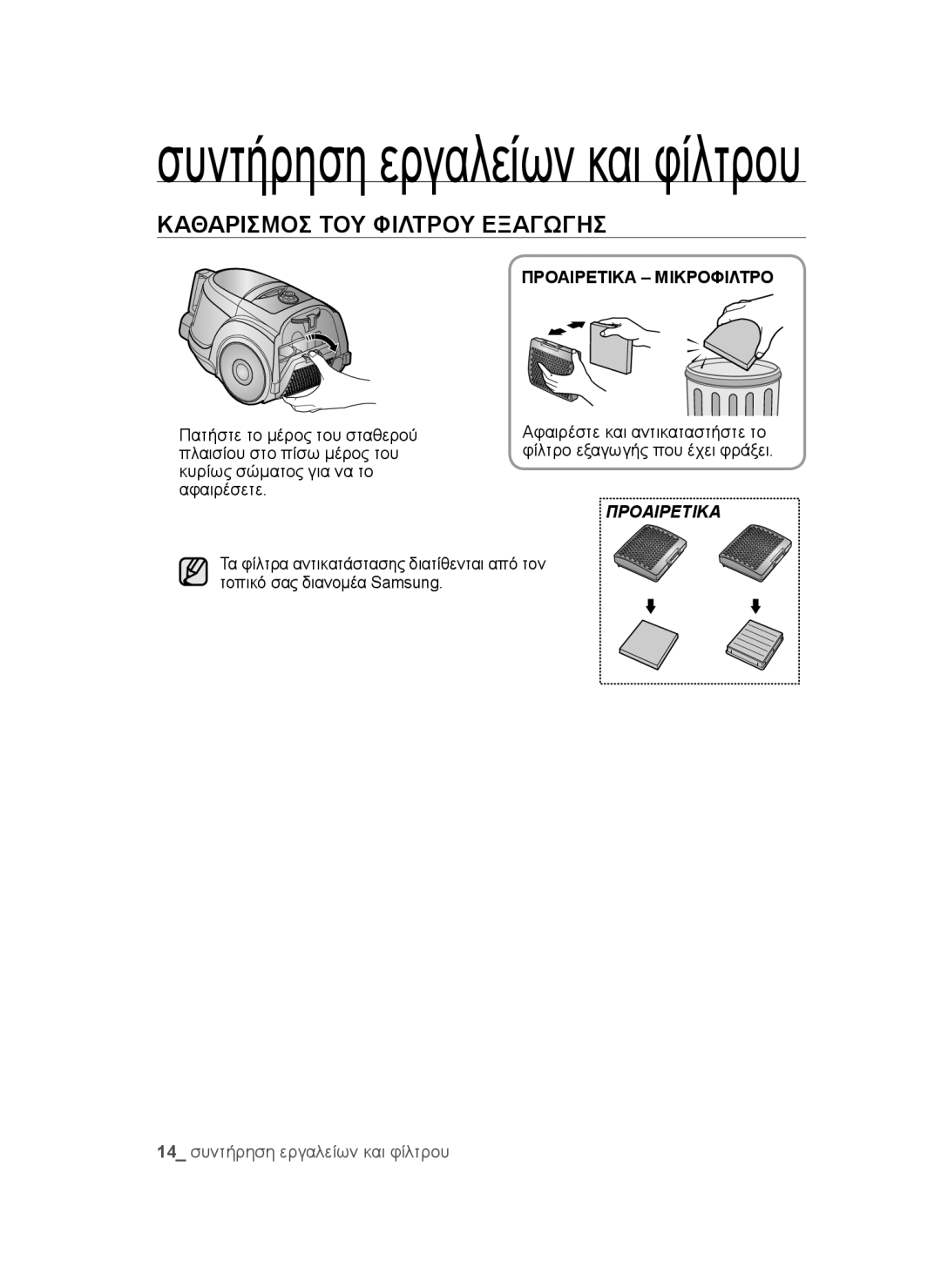 συντήρηση εργαλείων και φίλτρου

ΚΑΘΑΡΙΣΜΟΣ ΤΟΥ ΦΙΛΤΡΟΥ ΕΞΑΓΩΓΗΣ

Πατήστε το μέρος του σταθερού πλαισίου στο πίσω μέρος του κυρίως σώματος για να το αφαιρέσετε.

ΠΡΟΑΙΡΕΤΙΚΑ – ΜΙΚΡΟΦΙΛΤΡΟ

Αφαιρέστε και αντικαταστήστε το φίλτρο εξαγωγής που έχει φράξει.

ΠΡΟΑΙΡΕΤΙΚΑ

Τα φίλτρα αντικατάστασης διατίθενται από τον τοπικό σας διανομέα Samsung.

14_ συντήρηση εργαλείων και φίλτρου