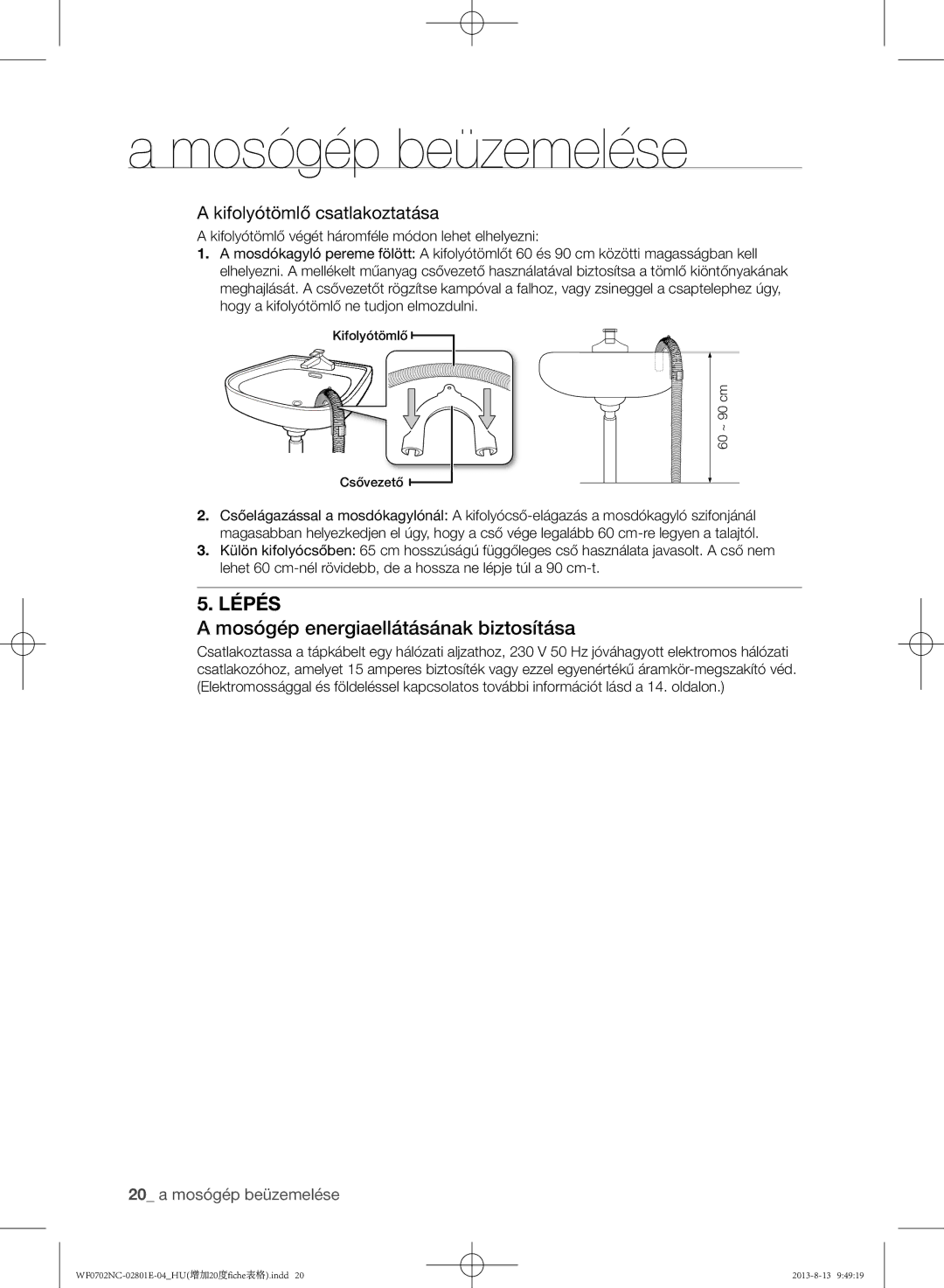 a mosógép beüzemelése

A kifolyótömlő csatlakoztatása

A kifolyótömlő végét háromféle módon lehet elhelyezni:

1. A mosdókagyló pereme fölött: A kifolyótömlőt 60 és 90 cm közötti magasságban kell elhelyezni. A mellékelt műanyag csővezető használatával biztosítsa a tömlő kiöntőnyakának meghajlását. A csővezetőt rögzítse kampóval a falhoz, vagy zsineggel a csaptelephez úgy, hogy a kifolyótömlő ne tudjon elmozdulni.

Kifolyótömlő

Csővezető

60 ~ 90 cm

2. Csőelágazással a mosdókagylónál: A kifolyócső-elágazás a mosdókagyló szifonjánál magasabban helyezkedjen el úgy, hogy a cső vége legalább 60 cm-re legyen a talajtól.

3. Külön kifolyócsőben: 65 cm hosszúságú függőleges cső használata javasolt. A cső nem lehet 60 cm-nél rövidebb, de a hossza ne lépje túl a 90 cm-t.

5. LÉPÉS

A mosógép energiaellátásának biztosítása

Csatlakoztassa a tápkábelt egy hálózati aljzathoz, 230 V 50 Hz jóváhagyott elektromos hálózati csatlakozóhoz, amelyet 15 amperes biztosíték vagy ezzel egyenértékű áramkör-megszakító véd. (Elektromossággal és földeléssel kapcsolatos további információt lásd a 14. oldalon.)

20_ a mosógép beüzemelése

WF0702NC-02801E-04_HU(增加20度fiche表格).indd 20

2013-8-13 9:49:19