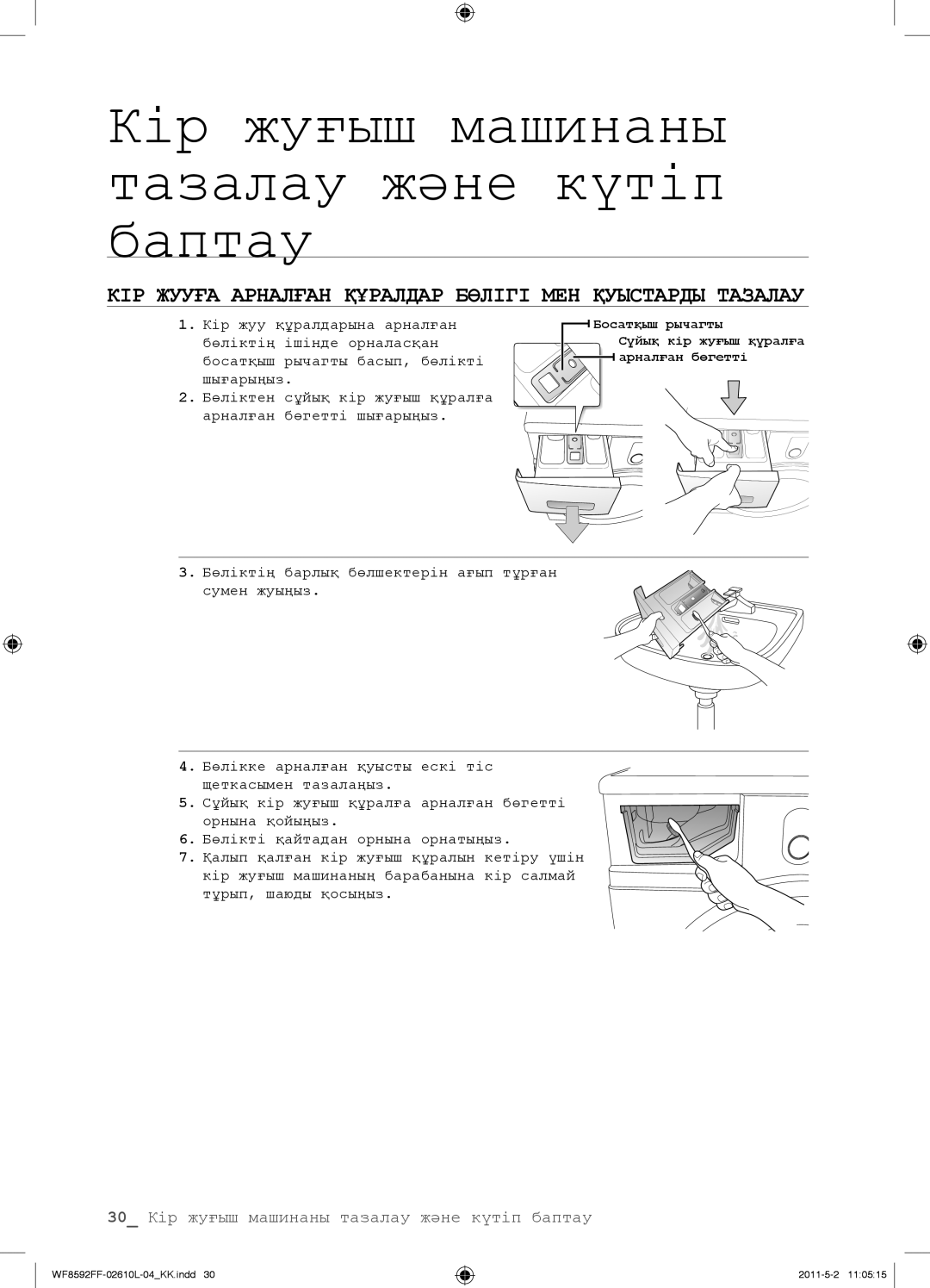 Кір жуғыш машинаны тазалау және күтіп баптау

КІР ЖУУҒА АРНАЛҒАН ҚҰРАЛДАР БӨЛІГІ МЕН ҚУЫСТАРДЫ ТАЗАЛАУ

1. Кір жуу құралдарына арналған бөліктің ішінде орналасқан босатқыш рычагты басып, бөлікті шығарыңыз.
2. Бөліктен сұйық кір жуғыш құралға арналған бөгетті шығарыңыз.

Босатқыш рычагты
Сұйық кір жуғыш құралға арналған бөгетті

3. Бөліктің барлық бөлшектерін ағып тұрған сумен жуыңыз.

4. Бөлікке арналған қуысты ескі тіс щеткасымен тазалаңыз.
5. Сұйық кір жуғыш құралға арналған бөгетті орнына қойыңыз.
6. Бөлікті қайтадан орнына орнатыңыз.
7. Қалып қалған кір жуғыш құралын кетіру үшін кір жуғыш машинаның барабанына кір салмай тұрып, шаюды қосыңыз.

30_ Кір жуғыш машинаны тазалау және күтіп баптау

WF8592FF-02610L-04_KK.indd 30
2011-5-2 11:05:15