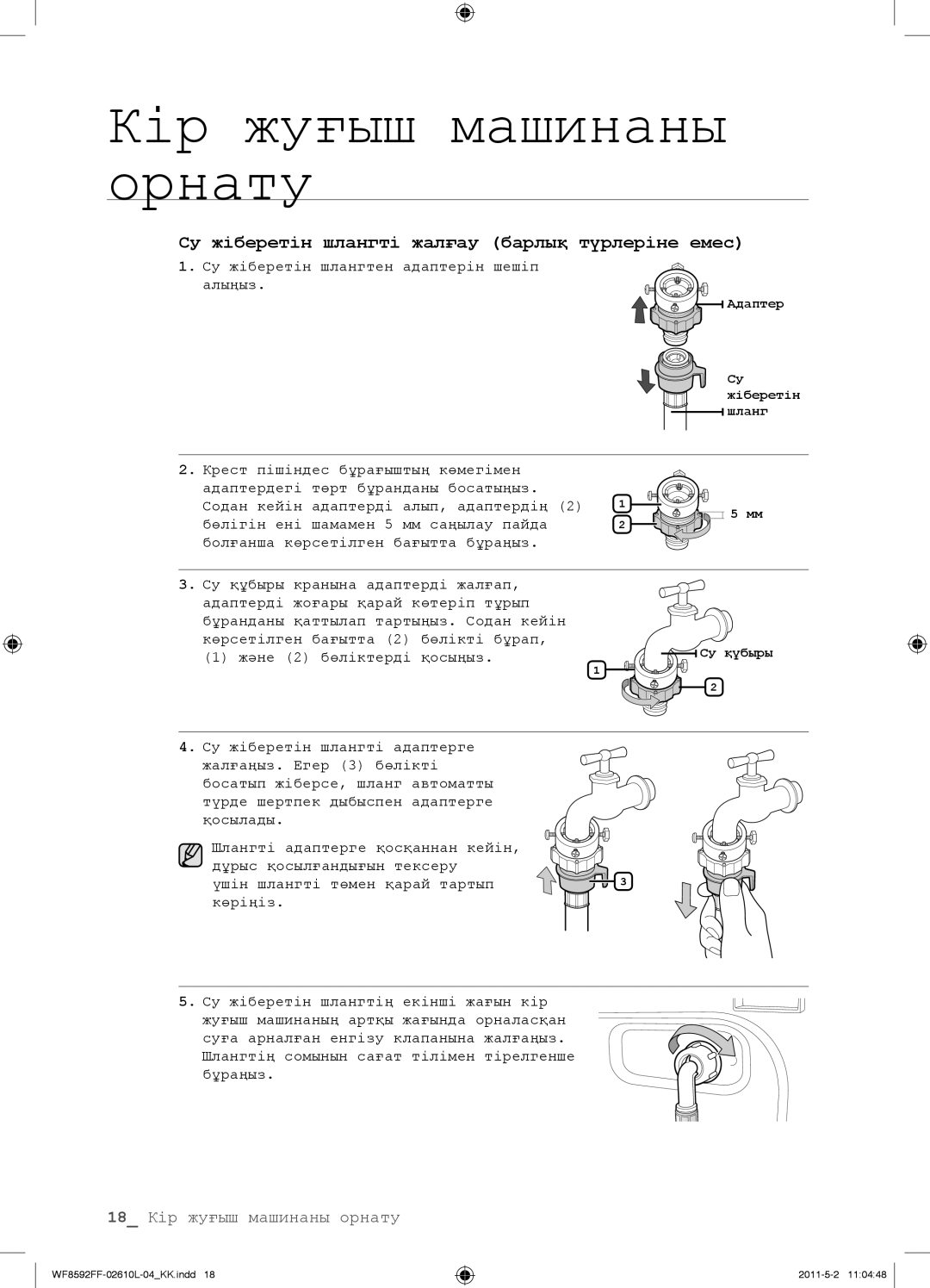 Кір жуғыш машинаны орнату

Су жіберетін шлангті жалғау (барлық түрлеріне емес)

1. Су жіберетін шлангтен адаптерін шешіп алыңыз.

Адаптер

Су жіберетін шланг

2. Крест пішіндес бұрағыштың көмегімен адаптердегі төрт бұранданы босатыңыз. Содан кейін адаптерді алып, адаптердің (2) бөлігін ені шамамен 5 мм саңылау пайда болғанша көрсетілген бағытта бұраңыз.

1
2
5 мм

3. Су құбыры кранына адаптерді жалғап, адаптерді жоғары қарай көтеріп тұрып бұранданы қаттылап тартыңыз. Содан кейін көрсетілген бағытта (2) бөлікті бұрап, (1) және (2) бөліктерді қосыңыз.

Су құбыры
1
2

4. Су жіберетін шлангті адаптерге жалғаңыз. Егер (3) бөлікті босатып жіберсе, шланг автоматты түрде шертпек дыбыспен адаптерге қосылады.

Шлангті адаптерге қосқаннан кейін, дұрыс қосылғандығын тексеру үшін шлангті төмен қарай тартып көріңіз.

3

5. Су жіберетін шлангтің екінші жағын кір жуғыш машинаның артқы жағында орналасқан суға арналған енгізу клапанына жалғаңыз. Шлангтің сомынын сағат тілімен тірелгенше бұраңыз.

18_ Кір жуғыш машинаны орнату

WF8592FF-02610L-04_KK.indd 18

2011-5-2 11:04:48