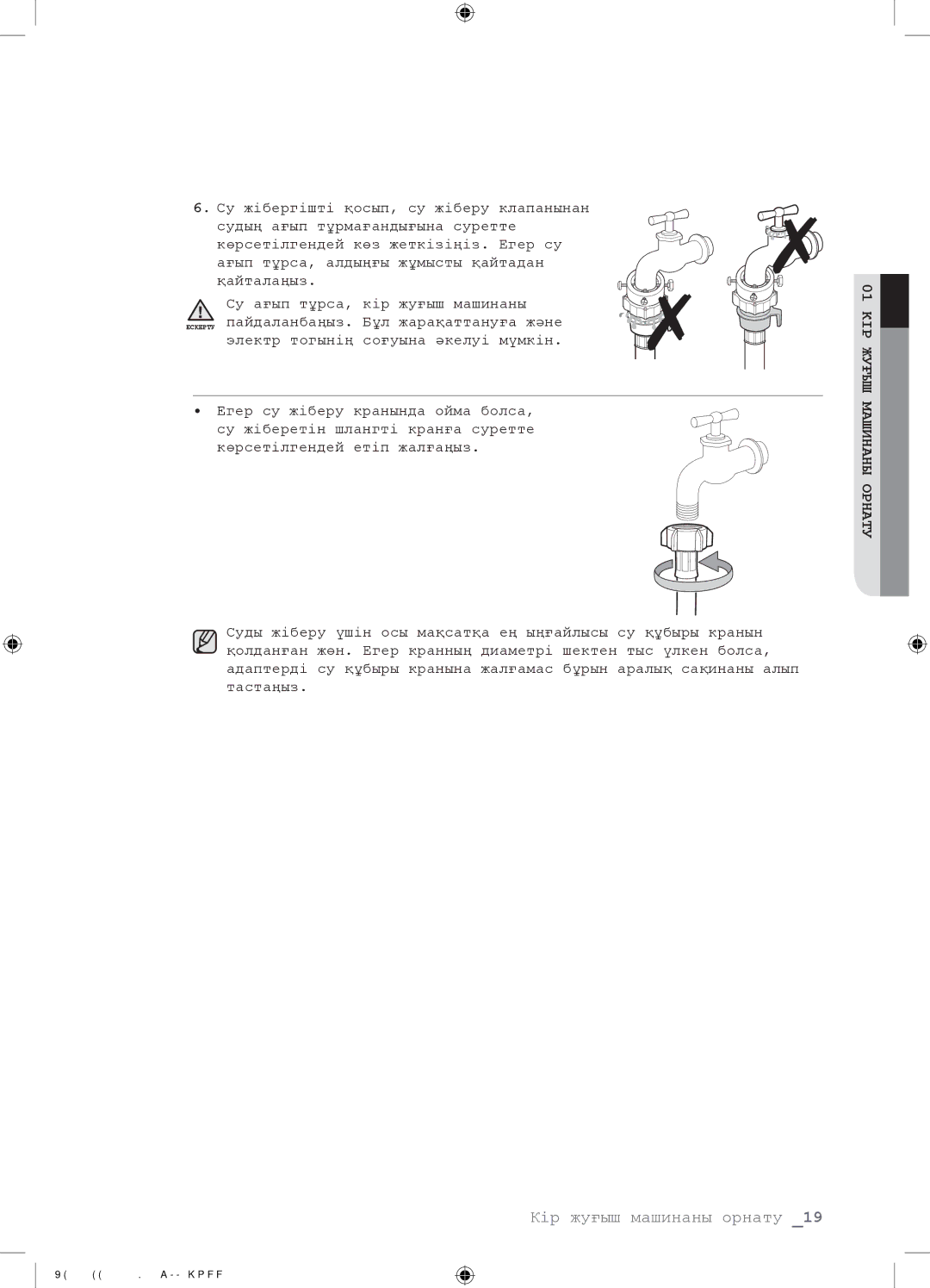 6. Су жібергішті қосып, су жіберу клапанынан судың ағып тұрмағандығына суретте көрсетілгендей көз жеткізіңіз. Егер су ағып тұрса, алдыңғы жұмысты қайтадан қайталаңыз.

ЕСКЕРТУ Су ағып тұрса, кір жуғыш машинаны пайдаланбаңыз. Бұл жарақаттануға және электр тогының соғуына әкелуі мүмкін.

• Егер су жіберу кранында ойма болса, су жіберетін шлангті кранға суретте көрсетілгендей етіп жалғаңыз.

Суды жіберу үшін осы мақсатқа ең ыңғайлысы су құбыры кранын қолданған жөн. Егер кранның диаметрі шектен тыс үлкен болса, адаптерді су құбыры кранына жалғамас бұрын аралық сақинаны алып тастаңыз.

01 КІР ЖУҒЫШ МАШИНАНЫ ОРНАТУ

Кір жуғыш машинаны орнату _19

9( (( . A-- KPFF