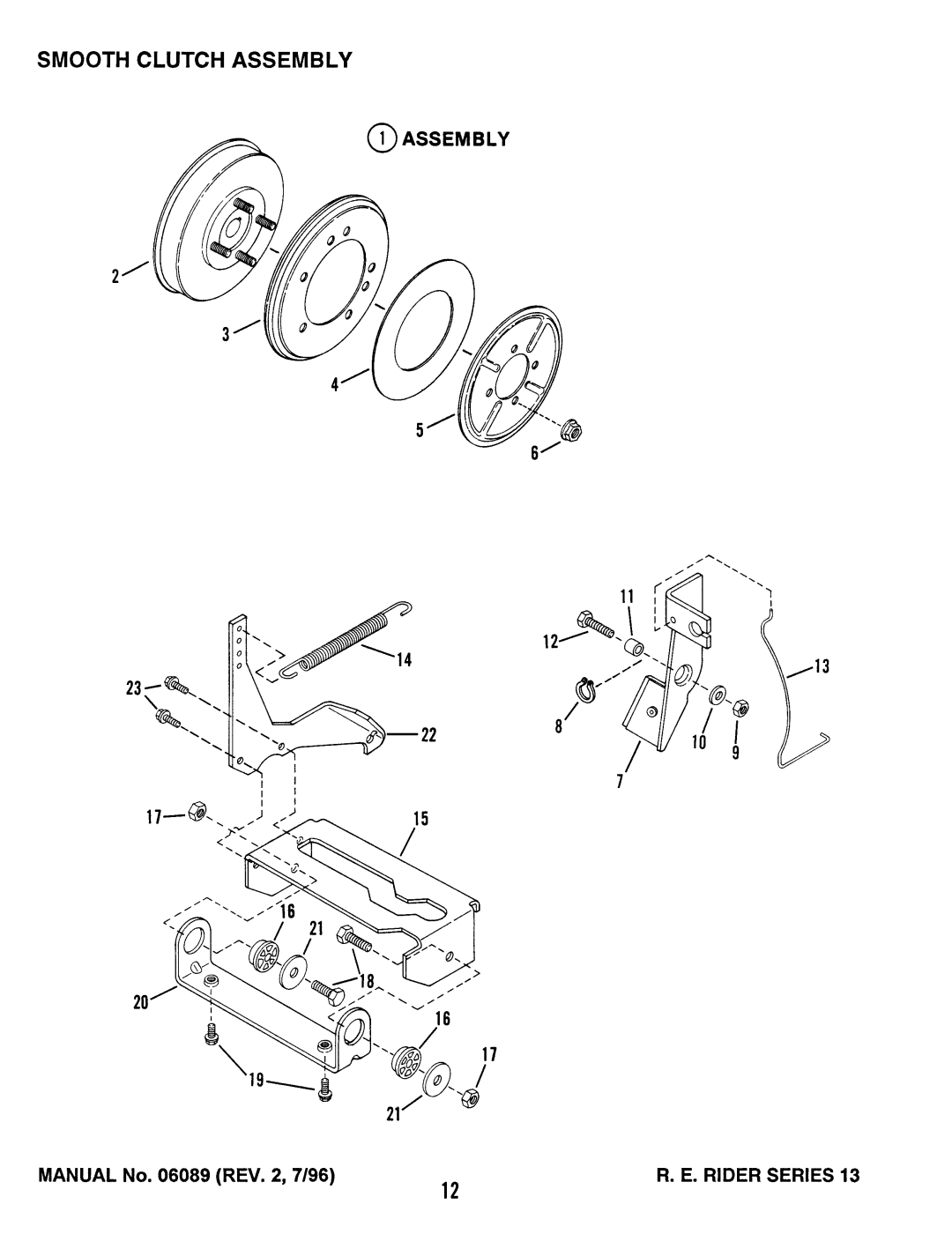 SMOOTH CLUTCH ASSEMBLY

1 ASSEMBLY

2
3
4
5
6

11
12
13
8
10
9
7

14
23
22
17
15
16
21
18
20
16
17
19
21

MANUAL No. 06089 (REV. 2, 7/96)
12
R. E. RIDER SERIES 13