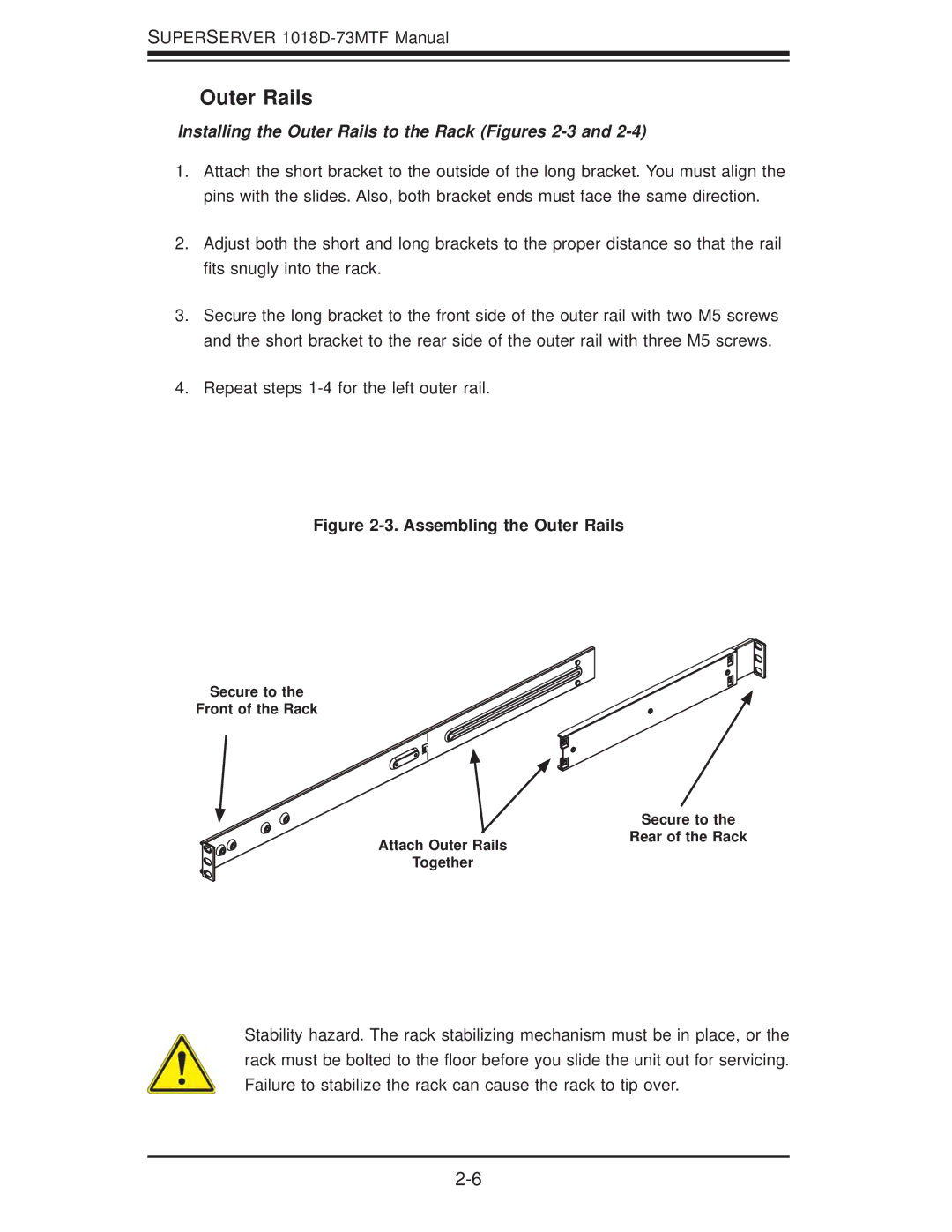 SUPERSERVER 1018D-73MTF Manual

Outer Rails

Installing the Outer Rails to the Rack (Figures 2-3 and 2-4)

1. Attach the short bracket to the outside of the long bracket. You must align the pins with the slides. Also, both bracket ends must face the same direction.

2. Adjust both the short and long brackets to the proper distance so that the rail fits snugly into the rack.

3. Secure the long bracket to the front side of the outer rail with two M5 screws and the short bracket to the rear side of the outer rail with three M5 screws.

4. Repeat steps 1-4 for the left outer rail.

Figure 2-3. Assembling the Outer Rails

Secure to the Front of the Rack

Attach Outer Rails Together

Secure to the Rear of the Rack

Stability hazard. The rack stabilizing mechanism must be in place, or the rack must be bolted to the floor before you slide the unit out for servicing. Failure to stabilize the rack can cause the rack to tip over.

2-6